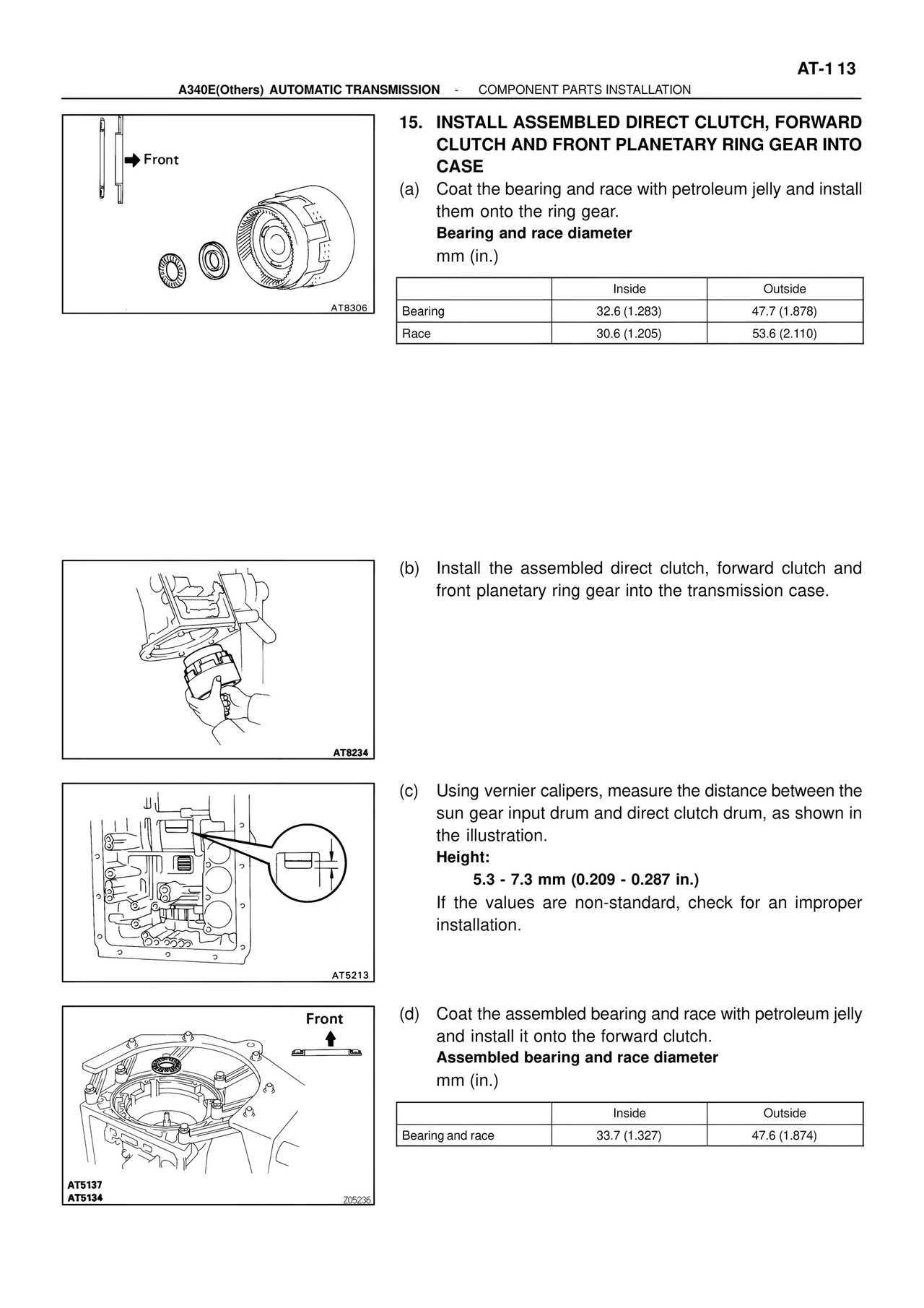 AT-1 13

A340E(Others) AUTOMATIC TRANSMISSION - COMPONENT PARTS INSTALLATION

Front

AT8306

15. INSTALL ASSEMBLED DIRECT CLUTCH, FORWARD CLUTCH AND FRONT PLANETARY RING GEAR INTO CASE

(a) Coat the bearing and race with petroleum jelly and install them onto the ring gear.

Bearing and race diameter

mm (in.)

| | Inside | Outside |
|---|---|---|
| Bearing | 32.6 (1.283) | 47.7 (1.878) |
| Race | 30.6 (1.205) | 53.6 (2.110) |

AT8234

(b) Install the assembled direct clutch, forward clutch and front planetary ring gear into the transmission case.

AT5213

(c) Using vernier calipers, measure the distance between the sun gear input drum and direct clutch drum, as shown in the illustration.

Height:

5.3 - 7.3 mm (0.209 - 0.287 in.)

If the values are non-standard, check for an improper installation.

Front

AT5137
AT5134

Z05236

(d) Coat the assembled bearing and race with petroleum jelly and install it onto the forward clutch.

Assembled bearing and race diameter

mm (in.)

| | Inside | Outside |
|---|---|---|
| Bearing and race | 33.7 (1.327) | 47.6 (1.874) |