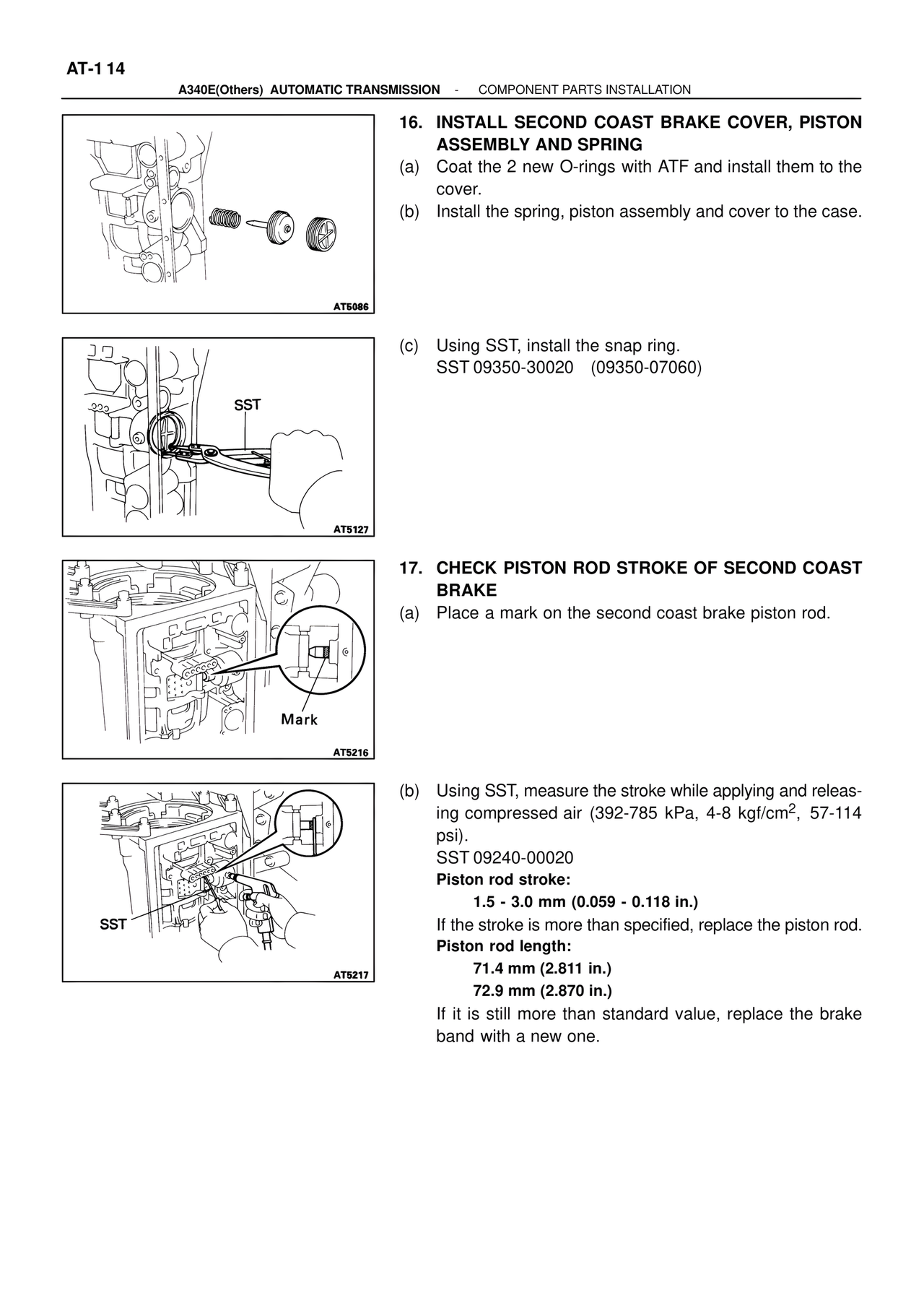 AT-1 14

A340E(Others) AUTOMATIC TRANSMISSION - COMPONENT PARTS INSTALLATION

AT5086

16. INSTALL SECOND COAST BRAKE COVER, PISTON ASSEMBLY AND SPRING

(a) Coat the 2 new O-rings with ATF and install them to the cover.

(b) Install the spring, piston assembly and cover to the case.

SST

AT5127

(c) Using SST, install the snap ring.
SST 09350-30020 (09350-07060)

Mark

AT5216

17. CHECK PISTON ROD STROKE OF SECOND COAST BRAKE

(a) Place a mark on the second coast brake piston rod.

SST

AT5217

(b) Using SST, measure the stroke while applying and releasing compressed air (392-785 kPa, 4-8 kgf/cm$^2$, 57-114 psi).
SST 09240-00020
Piston rod stroke:
1.5 - 3.0 mm (0.059 - 0.118 in.)
If the stroke is more than specified, replace the piston rod.
Piston rod length:
71.4 mm (2.811 in.)
72.9 mm (2.870 in.)
If it is still more than standard value, replace the brake band with a new one.