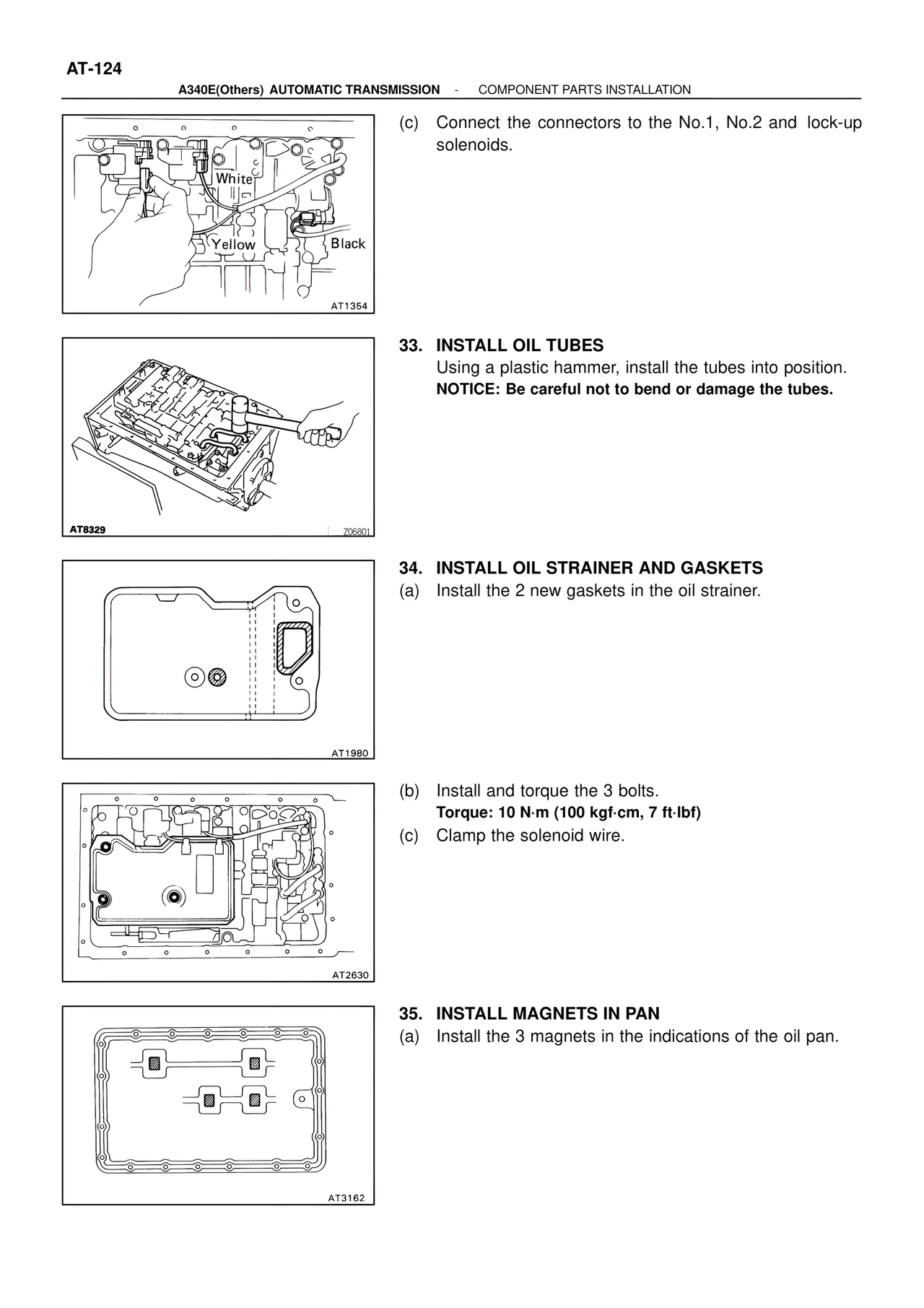 AT-124

A340E(Others) AUTOMATIC TRANSMISSION - COMPONENT PARTS INSTALLATION

White
Yellow
Black
AT1354

(c) Connect the connectors to the No.1, No.2 and lock-up solenoids.

AT8329
Z06801

33. INSTALL OIL TUBES
Using a plastic hammer, install the tubes into position.
NOTICE: Be careful not to bend or damage the tubes.

AT1980

34. INSTALL OIL STRAINER AND GASKETS
(a) Install the 2 new gaskets in the oil strainer.

AT2630

(b) Install and torque the 3 bolts.
Torque: 10 N·m (100 kgf·cm, 7 ft·lbf)
(c) Clamp the solenoid wire.

AT3162

35. INSTALL MAGNETS IN PAN
(a) Install the 3 magnets in the indications of the oil pan.