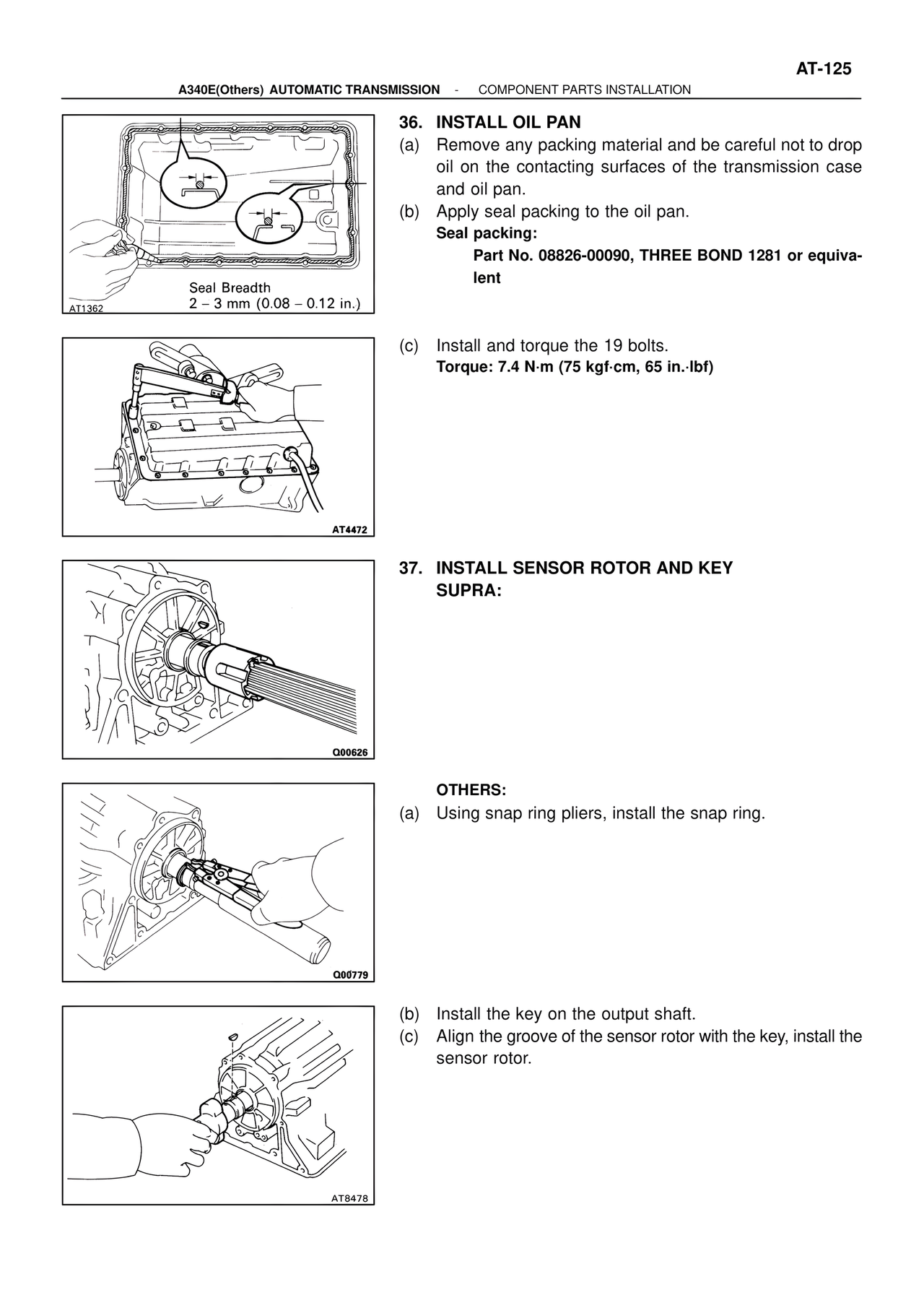 AT-125

A340E(Others) AUTOMATIC TRANSMISSION - COMPONENT PARTS INSTALLATION

Seal Breadth
2 – 3 mm (0.08 – 0.12 in.)

AT1362

36. INSTALL OIL PAN
(a) Remove any packing material and be careful not to drop oil on the contacting surfaces of the transmission case and oil pan.
(b) Apply seal packing to the oil pan.
Seal packing:
Part No. 08826-00090, THREE BOND 1281 or equivalent

AT4472

(c) Install and torque the 19 bolts.
Torque: 7.4 N·m (75 kgf·cm, 65 in.·lbf)

Q00626

37. INSTALL SENSOR ROTOR AND KEY
SUPRA:

Q00779

OTHERS:
(a) Using snap ring pliers, install the snap ring.

AT8478

(b) Install the key on the output shaft.
(c) Align the groove of the sensor rotor with the key, install the sensor rotor.