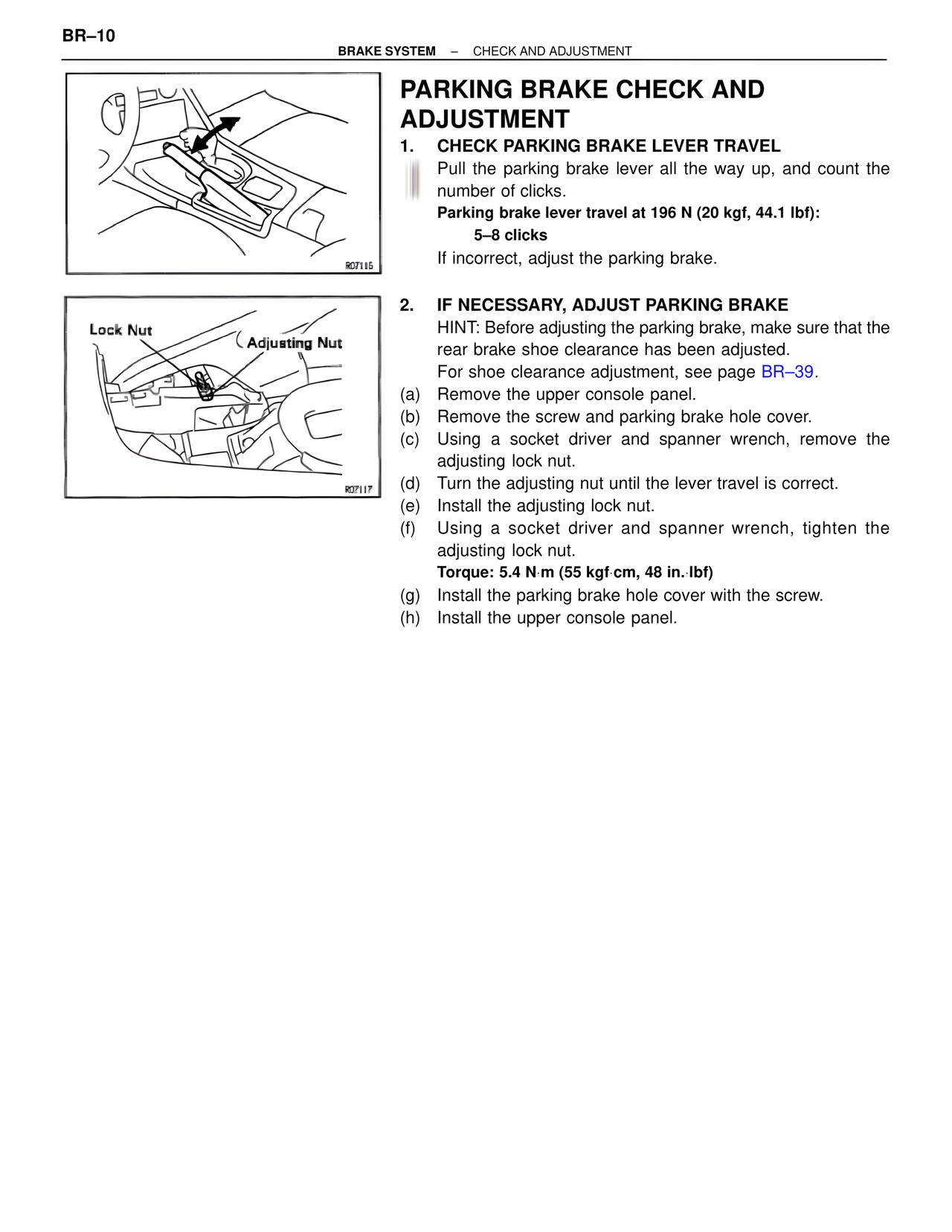 BR–10

BRAKE SYSTEM – CHECK AND ADJUSTMENT

R07116

Lock Nut

Adjusting Nut

R07117

PARKING BRAKE CHECK AND ADJUSTMENT

1. CHECK PARKING BRAKE LEVER TRAVEL
Pull the parking brake lever all the way up, and count the number of clicks.
Parking brake lever travel at 196 N (20 kgf, 44.1 lbf):
5–8 clicks
If incorrect, adjust the parking brake.

2. IF NECESSARY, ADJUST PARKING BRAKE
HINT: Before adjusting the parking brake, make sure that the rear brake shoe clearance has been adjusted.
For shoe clearance adjustment, see page BR–39.
(a) Remove the upper console panel.
(b) Remove the screw and parking brake hole cover.
(c) Using a socket driver and spanner wrench, remove the adjusting lock nut.
(d) Turn the adjusting nut until the lever travel is correct.
(e) Install the adjusting lock nut.
(f) Using a socket driver and spanner wrench, tighten the adjusting lock nut.
Torque: 5.4 N·m (55 kgf·cm, 48 in.·lbf)
(g) Install the parking brake hole cover with the screw.
(h) Install the upper console panel.