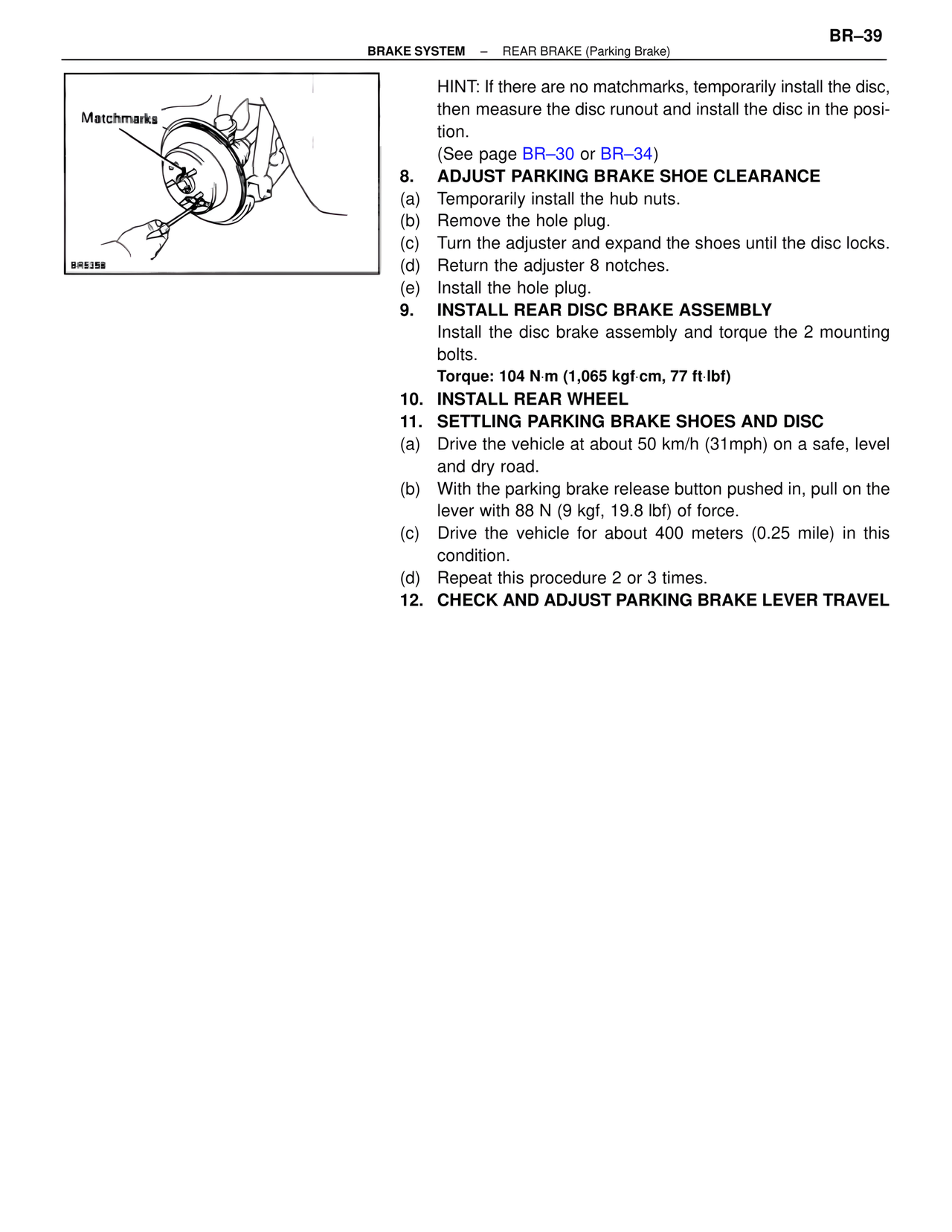 BR–39

BRAKE SYSTEM – REAR BRAKE (Parking Brake)

Matchmarks

BR5358

HINT: If there are no matchmarks, temporarily install the disc, then measure the disc runout and install the disc in the position.
(See page BR–30 or BR–34)

8. ADJUST PARKING BRAKE SHOE CLEARANCE
(a) Temporarily install the hub nuts.
(b) Remove the hole plug.
(c) Turn the adjuster and expand the shoes until the disc locks.
(d) Return the adjuster 8 notches.
(e) Install the hole plug.

9. INSTALL REAR DISC BRAKE ASSEMBLY
Install the disc brake assembly and torque the 2 mounting bolts.
Torque: 104 N·m (1,065 kgf·cm, 77 ft·lbf)

10. INSTALL REAR WHEEL

11. SETTLING PARKING BRAKE SHOES AND DISC
(a) Drive the vehicle at about 50 km/h (31mph) on a safe, level and dry road.
(b) With the parking brake release button pushed in, pull on the lever with 88 N (9 kgf, 19.8 lbf) of force.
(c) Drive the vehicle for about 400 meters (0.25 mile) in this condition.
(d) Repeat this procedure 2 or 3 times.

12. CHECK AND ADJUST PARKING BRAKE LEVER TRAVEL