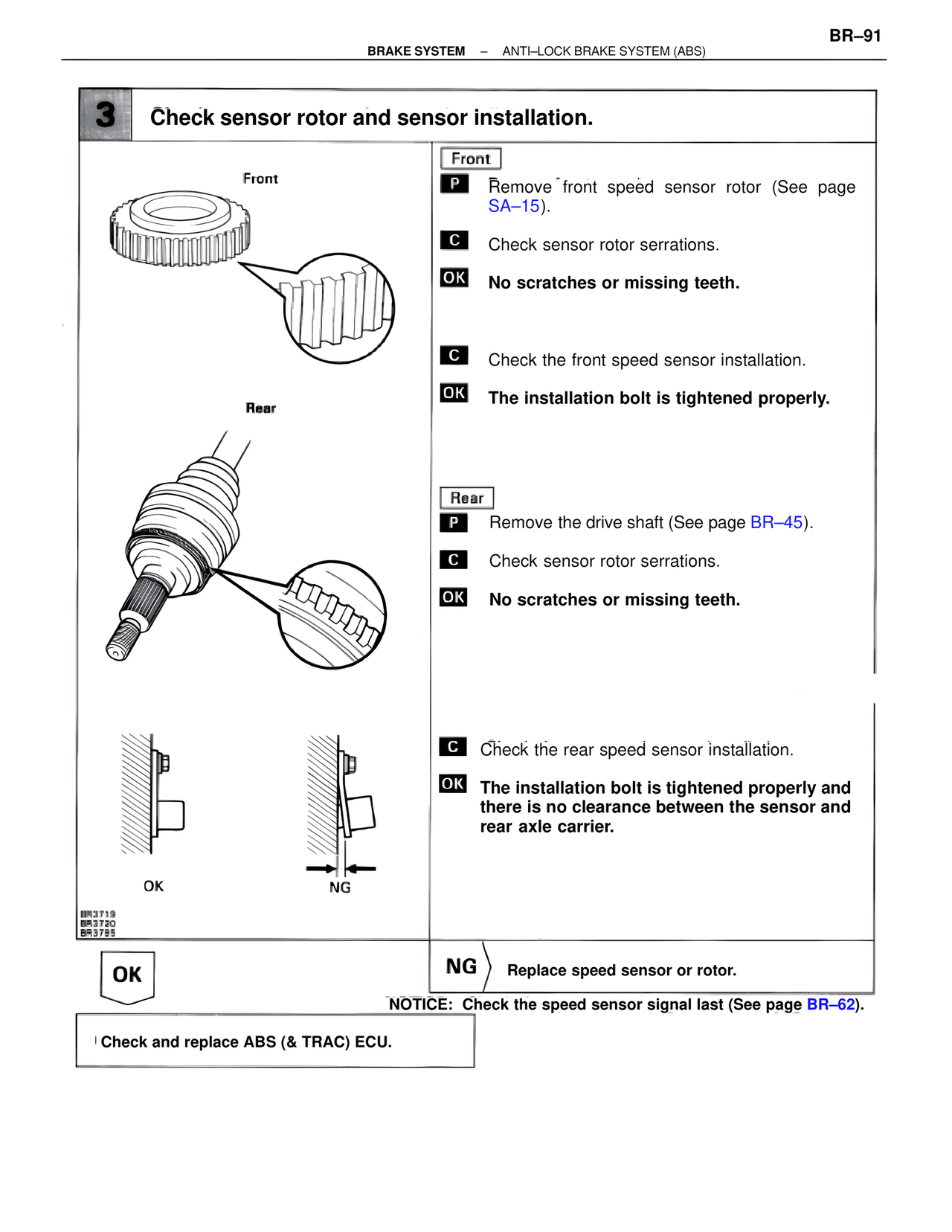 BR–91

BRAKE SYSTEM – ANTI–LOCK BRAKE SYSTEM (ABS)

3 Check sensor rotor and sensor installation.

Front

Rear

OK

NG

BR3719
BR3720
BR3785

Front

P Remove front speed sensor rotor (See page SA–15).

C Check sensor rotor serrations.

OK No scratches or missing teeth.

C Check the front speed sensor installation.

OK The installation bolt is tightened properly.

Rear

P Remove the drive shaft (See page BR–45).

C Check sensor rotor serrations.

OK No scratches or missing teeth.

C Check the rear speed sensor installation.

OK The installation bolt is tightened properly and there is no clearance between the sensor and rear axle carrier.

OK

NG Replace speed sensor or rotor.

NOTICE: Check the speed sensor signal last (See page BR–62).

Check and replace ABS (& TRAC) ECU.