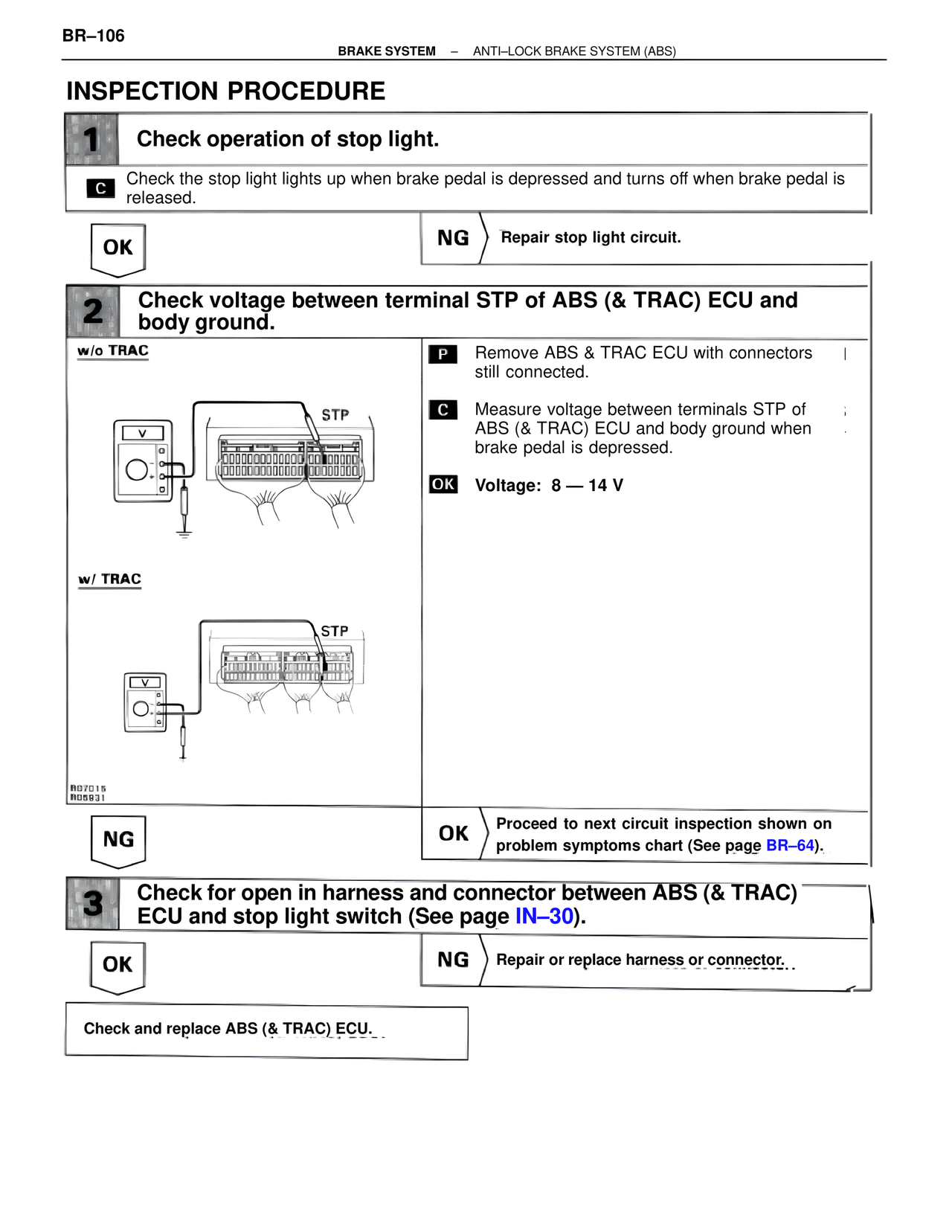 BR–106

BRAKE SYSTEM – ANTI–LOCK BRAKE SYSTEM (ABS)

INSPECTION PROCEDURE

1 Check operation of stop light.

C Check the stop light lights up when brake pedal is depressed and turns off when brake pedal is released.

OK

NG Repair stop light circuit.

2 Check voltage between terminal STP of ABS (& TRAC) ECU and body ground.

w/o TRAC

V

STP

w/ TRAC

V

STP

R07015
R05931

P Remove ABS & TRAC ECU with connectors still connected.

C Measure voltage between terminals STP of ABS (& TRAC) ECU and body ground when brake pedal is depressed.

OK Voltage: 8 — 14 V

NG

OK Proceed to next circuit inspection shown on problem symptoms chart (See page BR–64).

3 Check for open in harness and connector between ABS (& TRAC) ECU and stop light switch (See page IN–30).

OK

NG Repair or replace harness or connector.

Check and replace ABS (& TRAC) ECU.