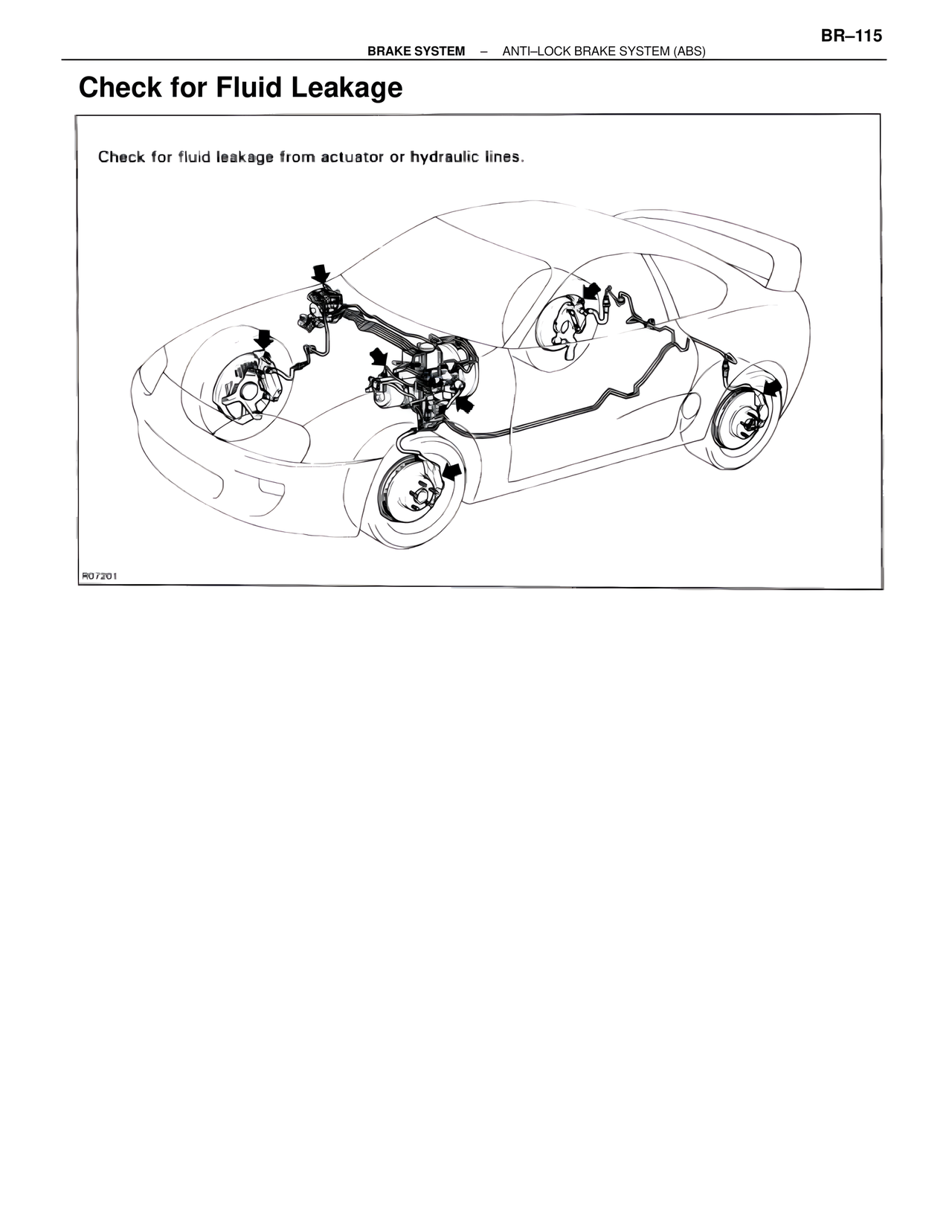 BR–115

BRAKE SYSTEM – ANTI–LOCK BRAKE SYSTEM (ABS)

Check for Fluid Leakage

Check for fluid leakage from actuator or hydraulic lines.

R07201