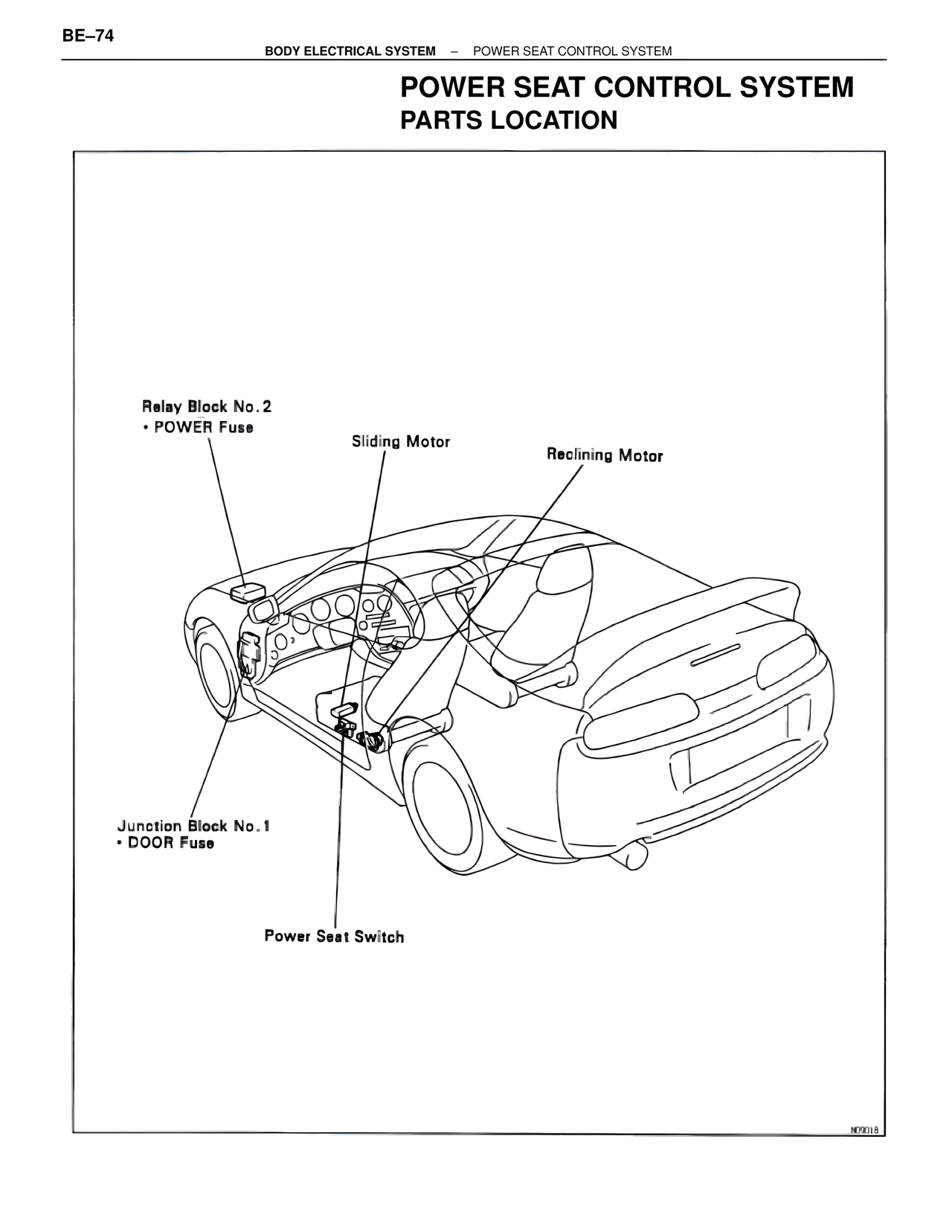 BE–74

BODY ELECTRICAL SYSTEM – POWER SEAT CONTROL SYSTEM

POWER SEAT CONTROL SYSTEM
PARTS LOCATION

Relay Block No. 2
• POWER Fuse

Sliding Motor

Reclining Motor

Junction Block No. 1
• DOOR Fuse

Power Seat Switch

N09018