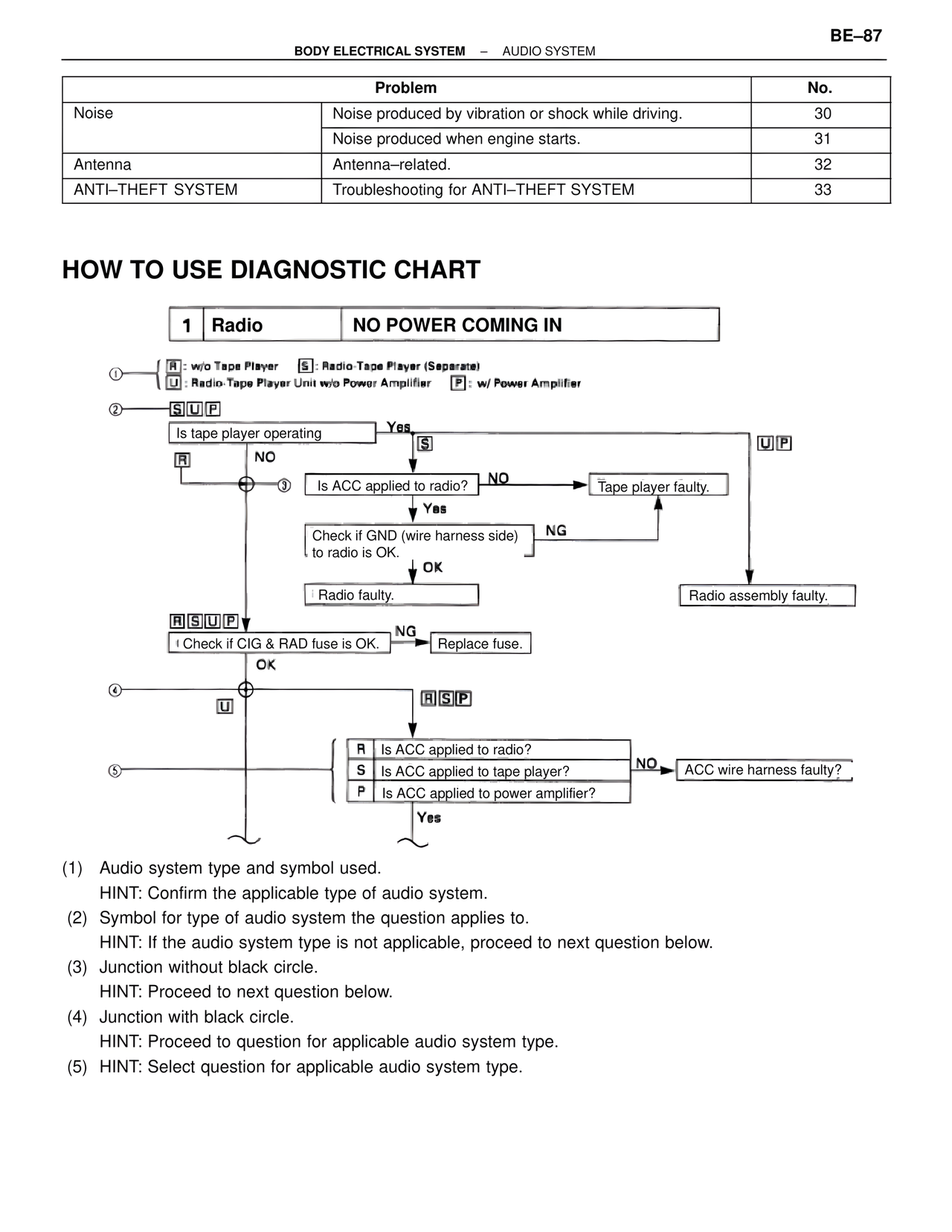 BE–87

BODY ELECTRICAL SYSTEM – AUDIO SYSTEM

| Problem | | No. |
|---|---|---|
| Noise | Noise produced by vibration or shock while driving. | 30 |
| | Noise produced when engine starts. | 31 |
| Antenna | Antenna–related. | 32 |
| ANTI–THEFT SYSTEM | Troubleshooting for ANTI–THEFT SYSTEM | 33 |

HOW TO USE DIAGNOSTIC CHART

1 Radio NO POWER COMING IN

① R : w/o Tape Player S : Radio·Tape Player (Separate)
U : Radio·Tape Player Unit w/o Power Amplifier P : w/ Power Amplifier

② S U P

Is tape player operating

Yes

S

U P

R

NO

③

Is ACC applied to radio?

NO

Tape player faulty.

Yes

Check if GND (wire harness side) to radio is OK.

NG

OK

Radio faulty.

Radio assembly faulty.

R S U P

Check if CIG & RAD fuse is OK.

NG

Replace fuse.

OK

④

U

R S P

⑤

R Is ACC applied to radio?

S Is ACC applied to tape player?

P Is ACC applied to power amplifier?

NO

ACC wire harness faulty?

Yes

(1) Audio system type and symbol used.
HINT: Confirm the applicable type of audio system.
(2) Symbol for type of audio system the question applies to.
HINT: If the audio system type is not applicable, proceed to next question below.
(3) Junction without black circle.
HINT: Proceed to next question below.
(4) Junction with black circle.
HINT: Proceed to question for applicable audio system type.
(5) HINT: Select question for applicable audio system type.