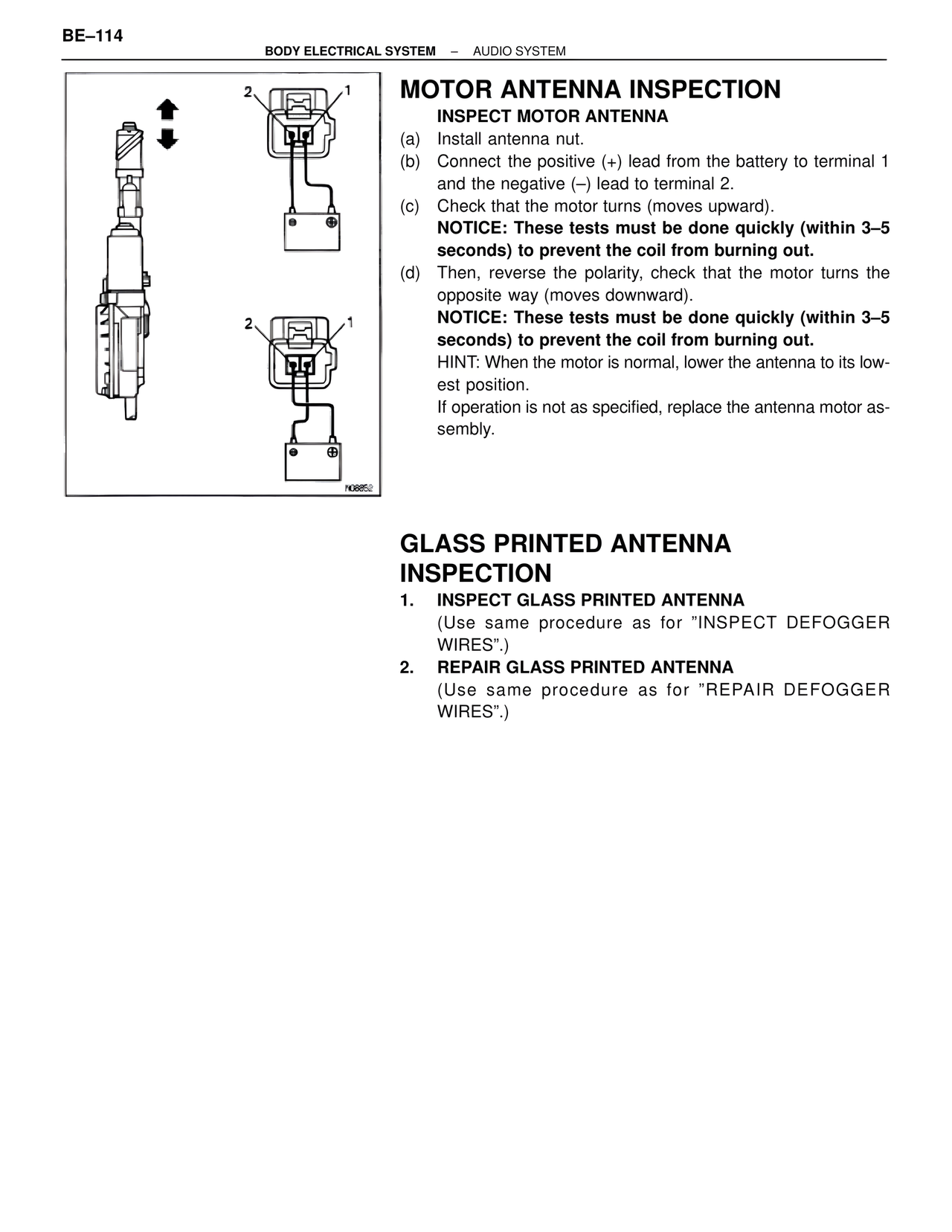 BE–114

BODY ELECTRICAL SYSTEM – AUDIO SYSTEM

2

1

2

1

N08852

MOTOR ANTENNA INSPECTION

INSPECT MOTOR ANTENNA

(a) Install antenna nut.

(b) Connect the positive (+) lead from the battery to terminal 1 and the negative (–) lead to terminal 2.

(c) Check that the motor turns (moves upward).

NOTICE: These tests must be done quickly (within 3–5 seconds) to prevent the coil from burning out.

(d) Then, reverse the polarity, check that the motor turns the opposite way (moves downward).

NOTICE: These tests must be done quickly (within 3–5 seconds) to prevent the coil from burning out.

HINT: When the motor is normal, lower the antenna to its lowest position.

If operation is not as specified, replace the antenna motor assembly.

GLASS PRINTED ANTENNA INSPECTION

1. INSPECT GLASS PRINTED ANTENNA

(Use same procedure as for ”INSPECT DEFOGGER WIRES”.)

2. REPAIR GLASS PRINTED ANTENNA

(Use same procedure as for ”REPAIR DEFOGGER WIRES”.)