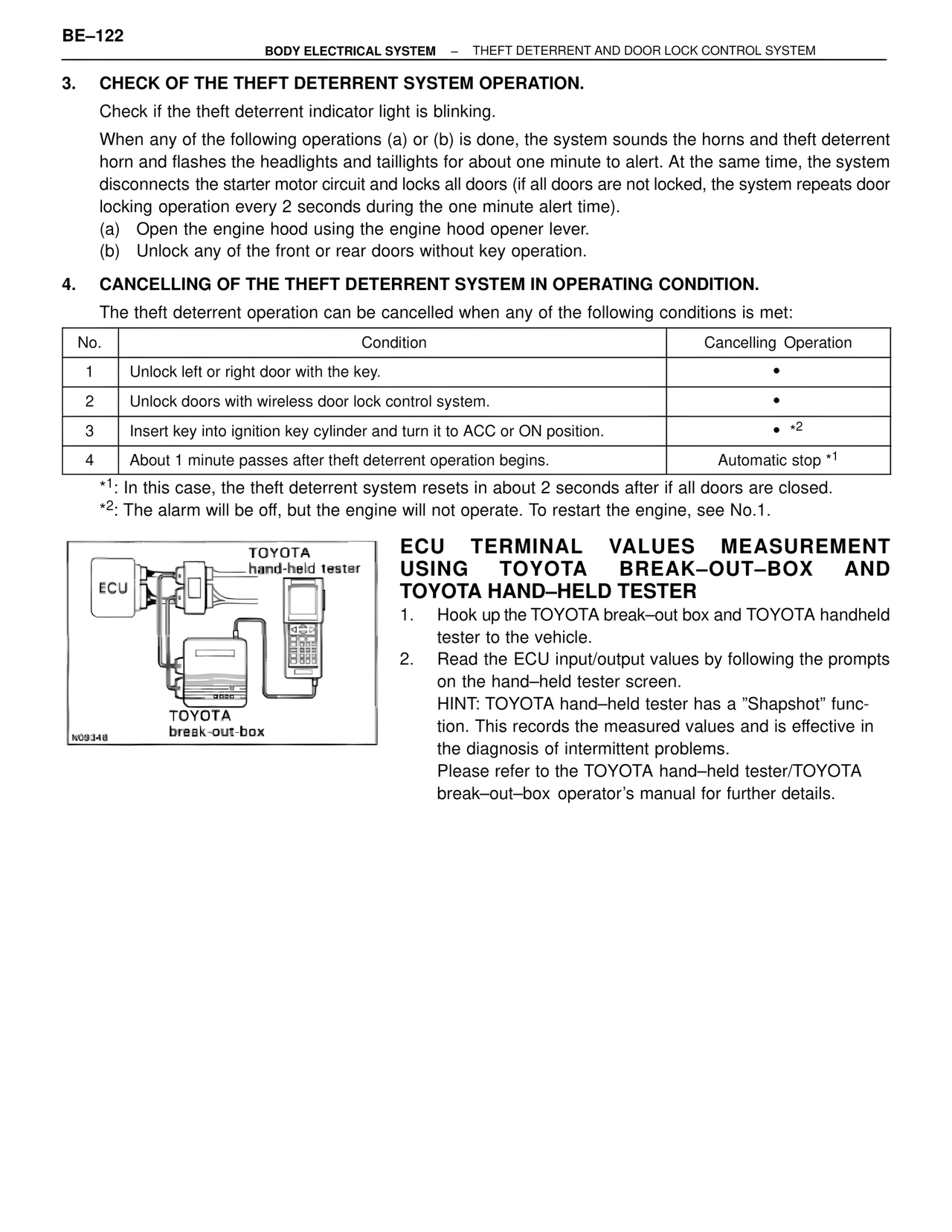 BE–122

BODY ELECTRICAL SYSTEM – THEFT DETERRENT AND DOOR LOCK CONTROL SYSTEM

3. CHECK OF THE THEFT DETERRENT SYSTEM OPERATION.

Check if the theft deterrent indicator light is blinking.

When any of the following operations (a) or (b) is done, the system sounds the horns and theft deterrent horn and flashes the headlights and taillights for about one minute to alert. At the same time, the system disconnects the starter motor circuit and locks all doors (if all doors are not locked, the system repeats door locking operation every 2 seconds during the one minute alert time).
(a) Open the engine hood using the engine hood opener lever.
(b) Unlock any of the front or rear doors without key operation.

4. CANCELLING OF THE THEFT DETERRENT SYSTEM IN OPERATING CONDITION.

The theft deterrent operation can be cancelled when any of the following conditions is met:

| No. | Condition | Cancelling Operation |
|---|---|---|
| 1 | Unlock left or right door with the key. | • |
| 2 | Unlock doors with wireless door lock control system. | • |
| 3 | Insert key into ignition key cylinder and turn it to ACC or ON position. | • $*^2$ |
| 4 | About 1 minute passes after theft deterrent operation begins. | Automatic stop $*^1$ |

$*^1$: In this case, the theft deterrent system resets in about 2 seconds after if all doors are closed.
$*^2$: The alarm will be off, but the engine will not operate. To restart the engine, see No.1.

ECU
TOYOTA hand-held tester
TOYOTA break-out-box
N09348

ECU TERMINAL VALUES MEASUREMENT USING TOYOTA BREAK–OUT–BOX AND TOYOTA HAND–HELD TESTER

1. Hook up the TOYOTA break–out box and TOYOTA handheld tester to the vehicle.
2. Read the ECU input/output values by following the prompts on the hand–held tester screen.
HINT: TOYOTA hand–held tester has a ”Shapshot” function. This records the measured values and is effective in the diagnosis of intermittent problems.
Please refer to the TOYOTA hand–held tester/TOYOTA break–out–box operator’s manual for further details.