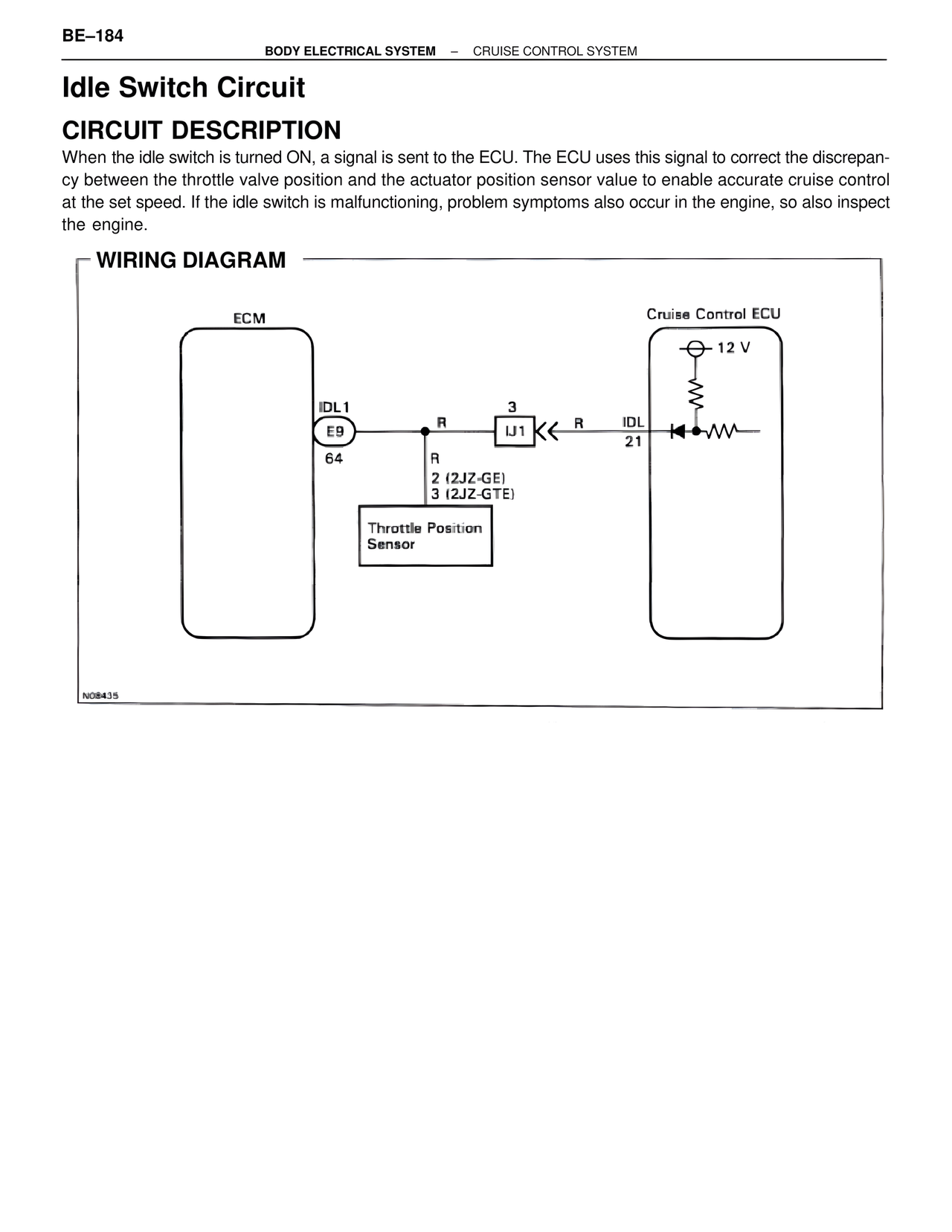 BE–184

BODY ELECTRICAL SYSTEM – CRUISE CONTROL SYSTEM

Idle Switch Circuit

CIRCUIT DESCRIPTION

When the idle switch is turned ON, a signal is sent to the ECU. The ECU uses this signal to correct the discrepancy between the throttle valve position and the actuator position sensor value to enable accurate cruise control at the set speed. If the idle switch is malfunctioning, problem symptoms also occur in the engine, so also inspect the engine.

WIRING DIAGRAM

ECM

Cruise Control ECU

12 V

IDL1

E9

64

R

3

IJ1

R

IDL

21

R

2 (2JZ-GE)
3 (2JZ-GTE)

Throttle Position Sensor

N08435