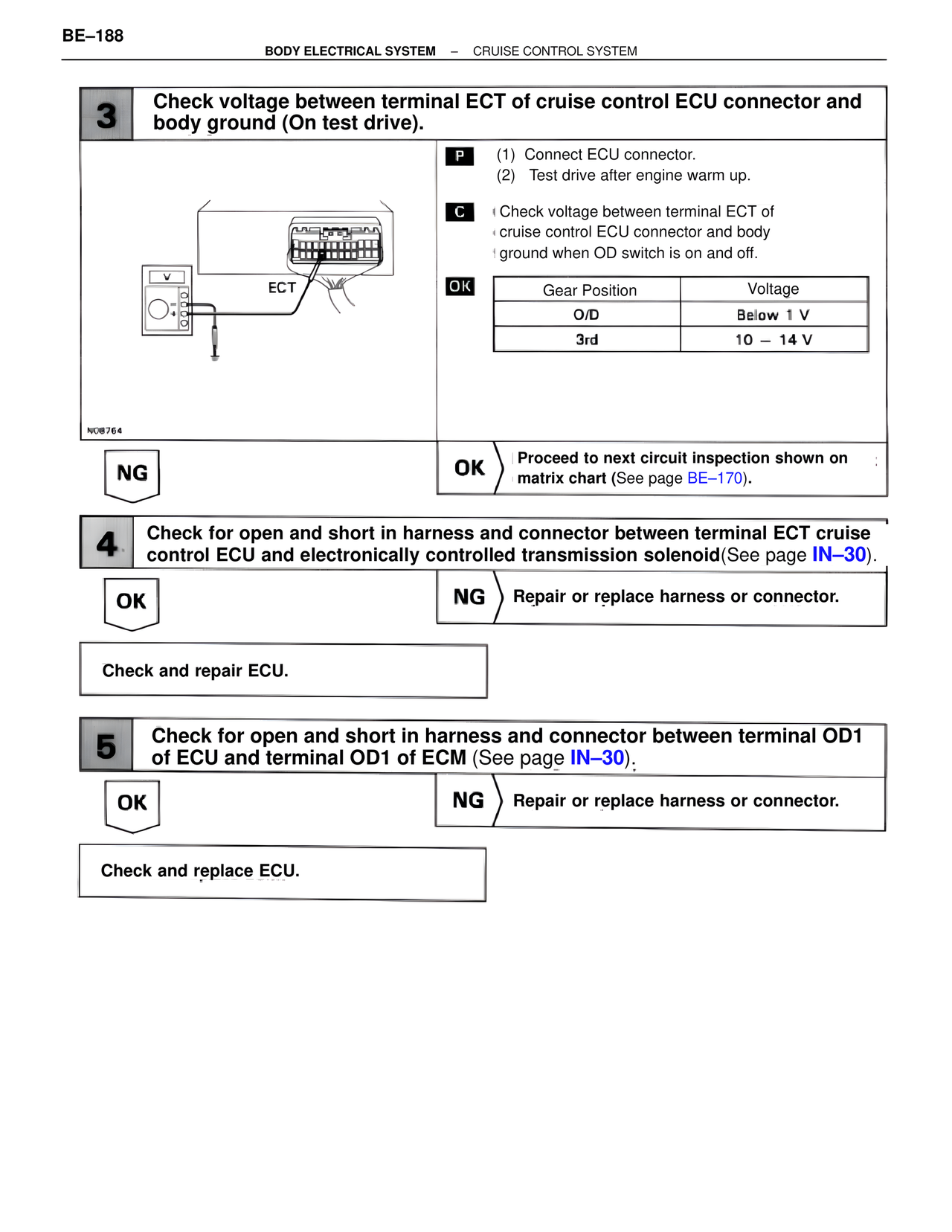 BE–188

BODY ELECTRICAL SYSTEM – CRUISE CONTROL SYSTEM

3 Check voltage between terminal ECT of cruise control ECU connector and body ground (On test drive).

V

ECT

N08764

P (1) Connect ECU connector.
(2) Test drive after engine warm up.

C Check voltage between terminal ECT of cruise control ECU connector and body ground when OD switch is on and off.

OK

| Gear Position | Voltage |
|---|---|
| O/D | Below 1 V |
| 3rd | 10 – 14 V |

NG

OK Proceed to next circuit inspection shown on matrix chart (See page BE–170).

4 Check for open and short in harness and connector between terminal ECT cruise control ECU and electronically controlled transmission solenoid(See page IN–30).

OK

NG Repair or replace harness or connector.

Check and repair ECU.

5 Check for open and short in harness and connector between terminal OD1 of ECU and terminal OD1 of ECM (See page IN–30).

OK

NG Repair or replace harness or connector.

Check and replace ECU.