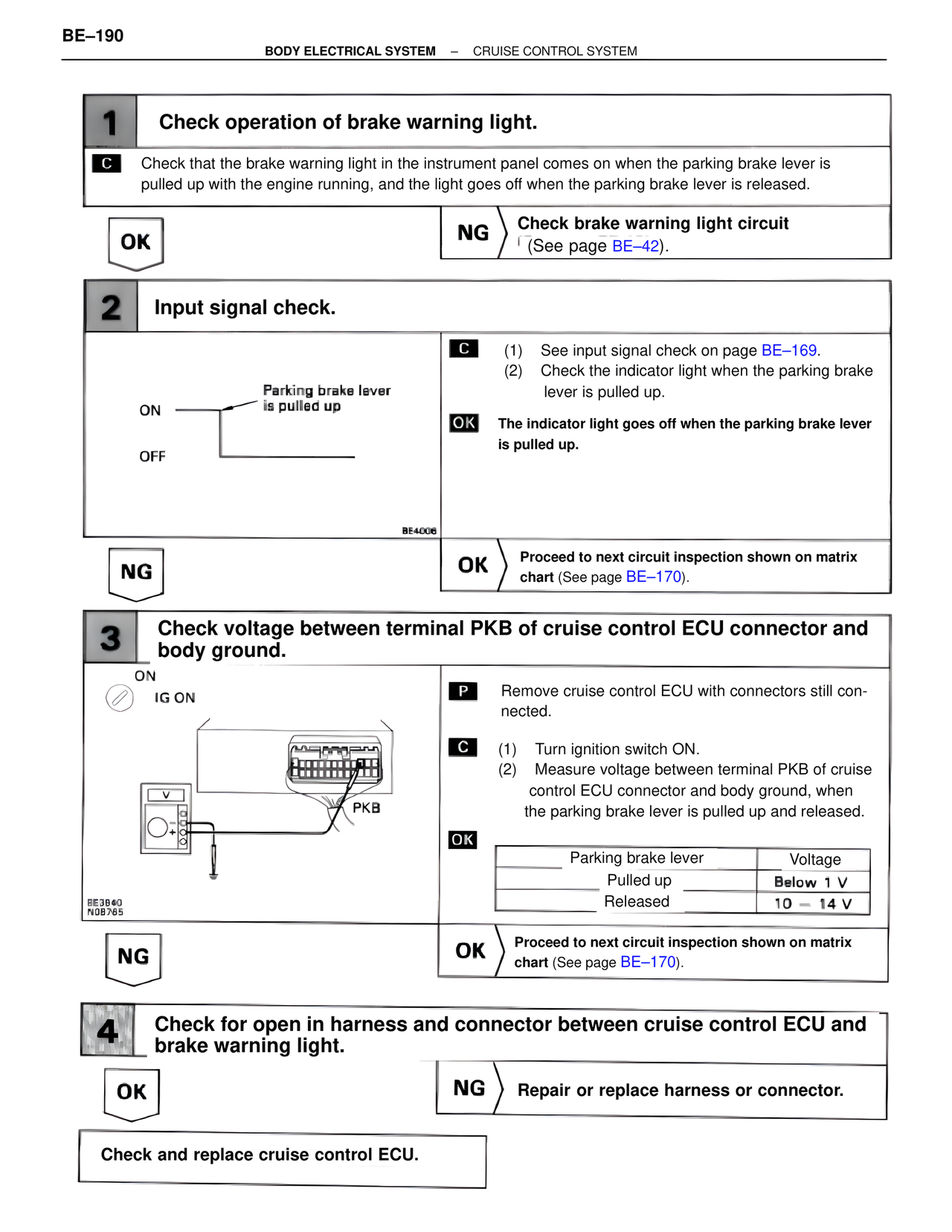 BE–190

BODY ELECTRICAL SYSTEM – CRUISE CONTROL SYSTEM

1 Check operation of brake warning light.

C Check that the brake warning light in the instrument panel comes on when the parking brake lever is pulled up with the engine running, and the light goes off when the parking brake lever is released.

OK

NG Check brake warning light circuit (See page BE–42).

2 Input signal check.

ON

OFF

Parking brake lever is pulled up

BE4006

C (1) See input signal check on page BE–169.
(2) Check the indicator light when the parking brake lever is pulled up.

OK The indicator light goes off when the parking brake lever is pulled up.

NG

OK Proceed to next circuit inspection shown on matrix chart (See page BE–170).

3 Check voltage between terminal PKB of cruise control ECU connector and body ground.

ON

IG ON

V

PKB

BE3840
N08765

P Remove cruise control ECU with connectors still connected.

C (1) Turn ignition switch ON.
(2) Measure voltage between terminal PKB of cruise control ECU connector and body ground, when the parking brake lever is pulled up and released.

OK

| Parking brake lever | Voltage |
|---|---|
| Pulled up | Below 1 V |
| Released | 10 – 14 V |

NG

OK Proceed to next circuit inspection shown on matrix chart (See page BE–170).

4 Check for open in harness and connector between cruise control ECU and brake warning light.

OK

NG Repair or replace harness or connector.

Check and replace cruise control ECU.