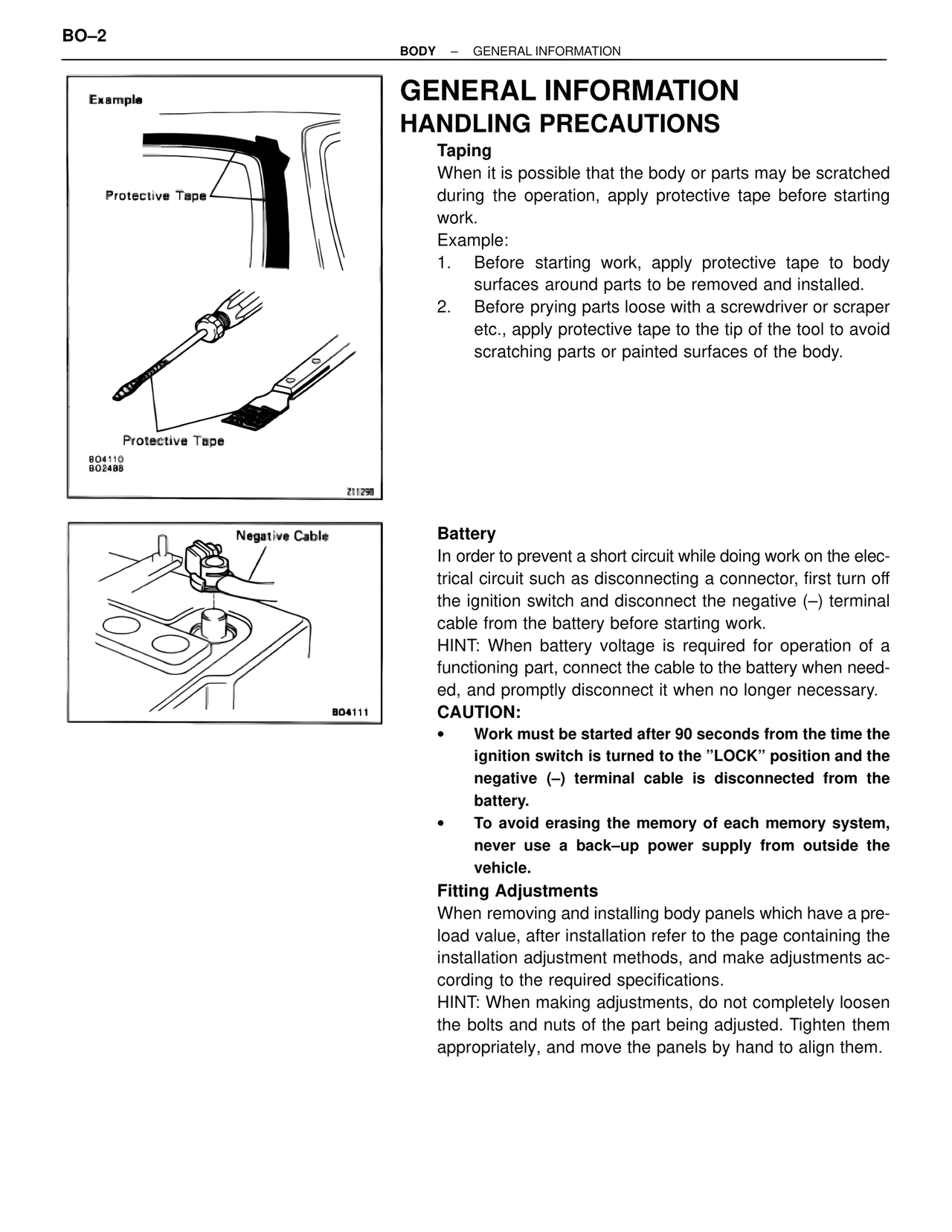 BO–2

BODY – GENERAL INFORMATION

Example

Protective Tape

Protective Tape

BO4110
BO2488

Z11290

GENERAL INFORMATION
HANDLING PRECAUTIONS

Taping
When it is possible that the body or parts may be scratched during the operation, apply protective tape before starting work.
Example:
1. Before starting work, apply protective tape to body surfaces around parts to be removed and installed.
2. Before prying parts loose with a screwdriver or scraper etc., apply protective tape to the tip of the tool to avoid scratching parts or painted surfaces of the body.

Negative Cable

BO4111

Battery
In order to prevent a short circuit while doing work on the electrical circuit such as disconnecting a connector, first turn off the ignition switch and disconnect the negative (–) terminal cable from the battery before starting work.
HINT: When battery voltage is required for operation of a functioning part, connect the cable to the battery when needed, and promptly disconnect it when no longer necessary.
CAUTION:
• Work must be started after 90 seconds from the time the ignition switch is turned to the ”LOCK” position and the negative (–) terminal cable is disconnected from the battery.
• To avoid erasing the memory of each memory system, never use a back–up power supply from outside the vehicle.

Fitting Adjustments
When removing and installing body panels which have a preload value, after installation refer to the page containing the installation adjustment methods, and make adjustments according to the required specifications.
HINT: When making adjustments, do not completely loosen the bolts and nuts of the part being adjusted. Tighten them appropriately, and move the panels by hand to align them.