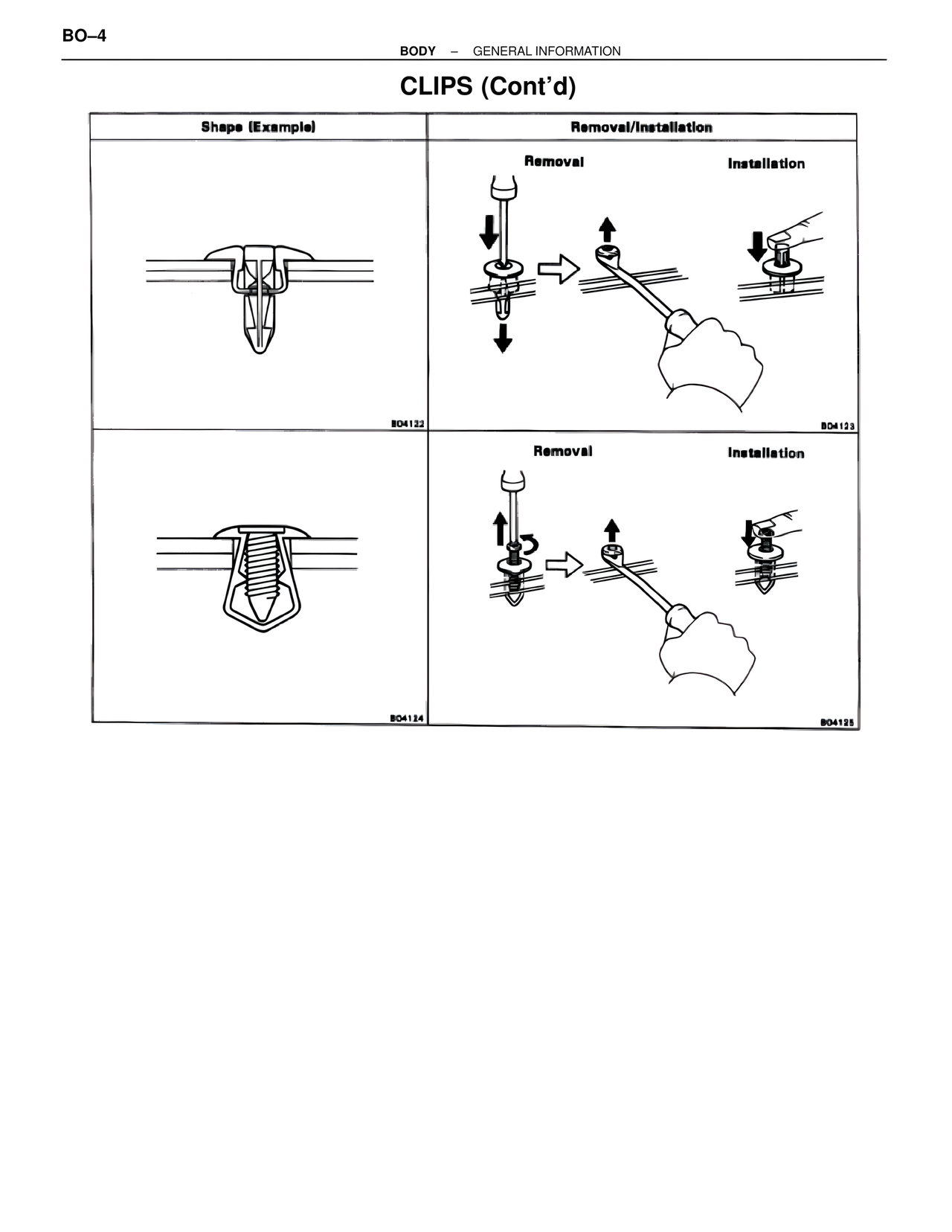 BO–4

BODY – GENERAL INFORMATION

CLIPS (Cont'd)

| Shape (Example) | Removal/Installation |
|---|---|
| BO4122 | Removal Installation BO4123 |
| BO4124 | Removal Installation BO4125 |