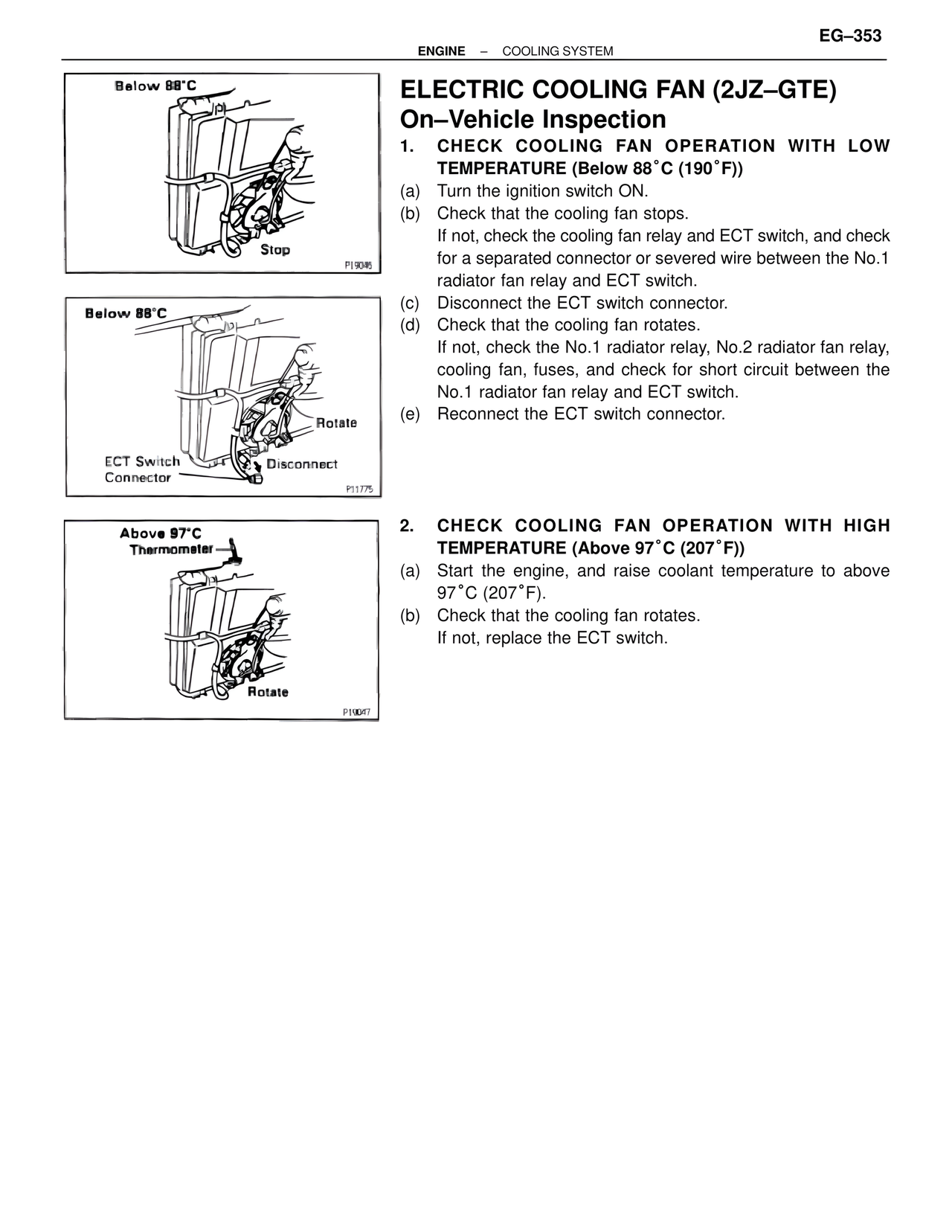 EG–353

ENGINE – COOLING SYSTEM

Below 88°C

Stop

P19046

Below 88°C

Rotate

ECT Switch Connector

Disconnect

P11775

Above 97°C

Thermometer

Rotate

P19047

ELECTRIC COOLING FAN (2JZ–GTE)
On–Vehicle Inspection

1. CHECK COOLING FAN OPERATION WITH LOW TEMPERATURE (Below 88°C (190°F))

(a) Turn the ignition switch ON.

(b) Check that the cooling fan stops.
If not, check the cooling fan relay and ECT switch, and check for a separated connector or severed wire between the No.1 radiator fan relay and ECT switch.

(c) Disconnect the ECT switch connector.

(d) Check that the cooling fan rotates.
If not, check the No.1 radiator relay, No.2 radiator fan relay, cooling fan, fuses, and check for short circuit between the No.1 radiator fan relay and ECT switch.

(e) Reconnect the ECT switch connector.

2. CHECK COOLING FAN OPERATION WITH HIGH TEMPERATURE (Above 97°C (207°F))

(a) Start the engine, and raise coolant temperature to above 97°C (207°F).

(b) Check that the cooling fan rotates.
If not, replace the ECT switch.