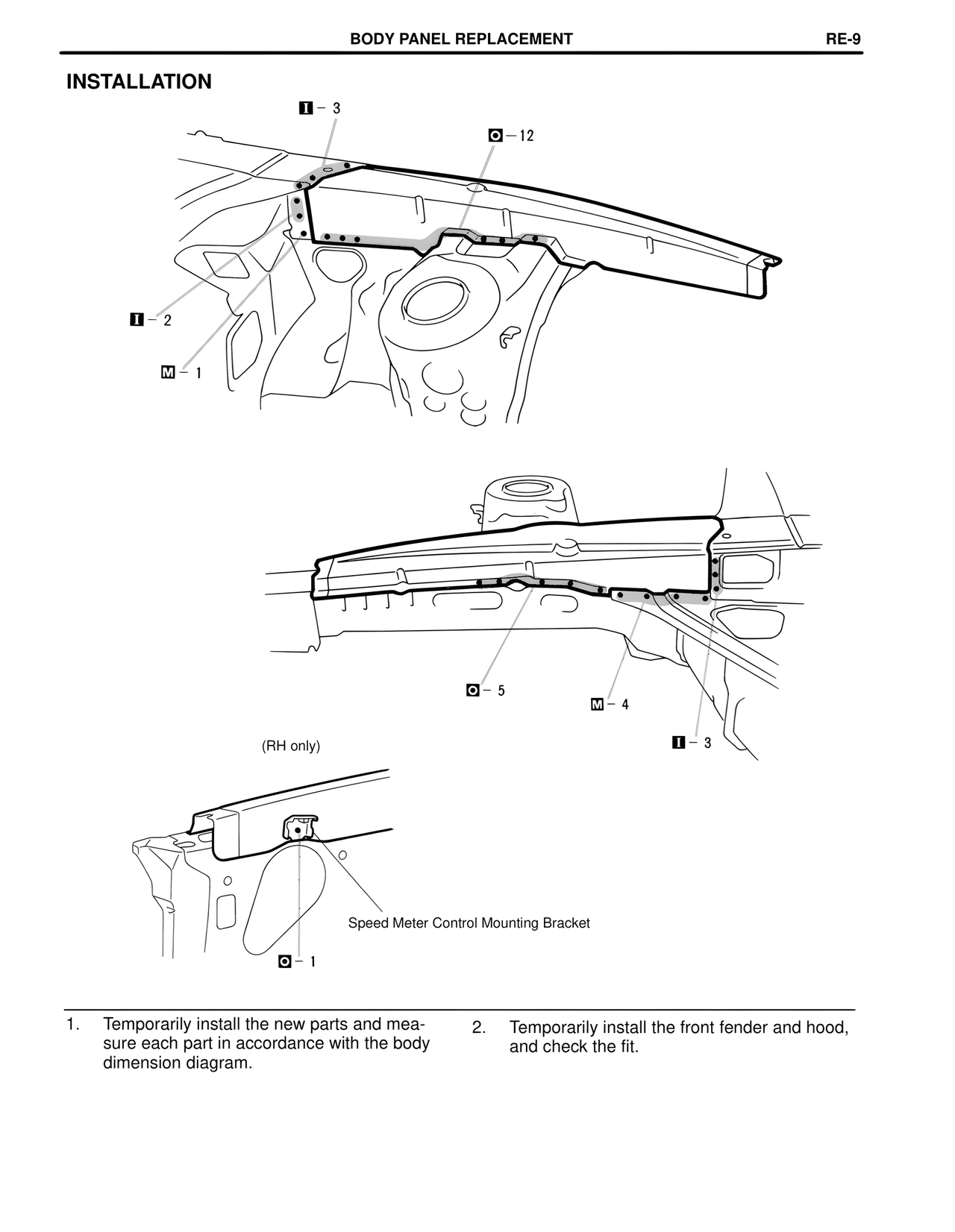 BODY PANEL REPLACEMENT RE-9

INSTALLATION

I – 3

O – 12

I – 2

M – 1

O – 5

M – 4

I – 3

(RH only)

Speed Meter Control Mounting Bracket

O – 1

1. Temporarily install the new parts and measure each part in accordance with the body dimension diagram.

2. Temporarily install the front fender and hood, and check the fit.