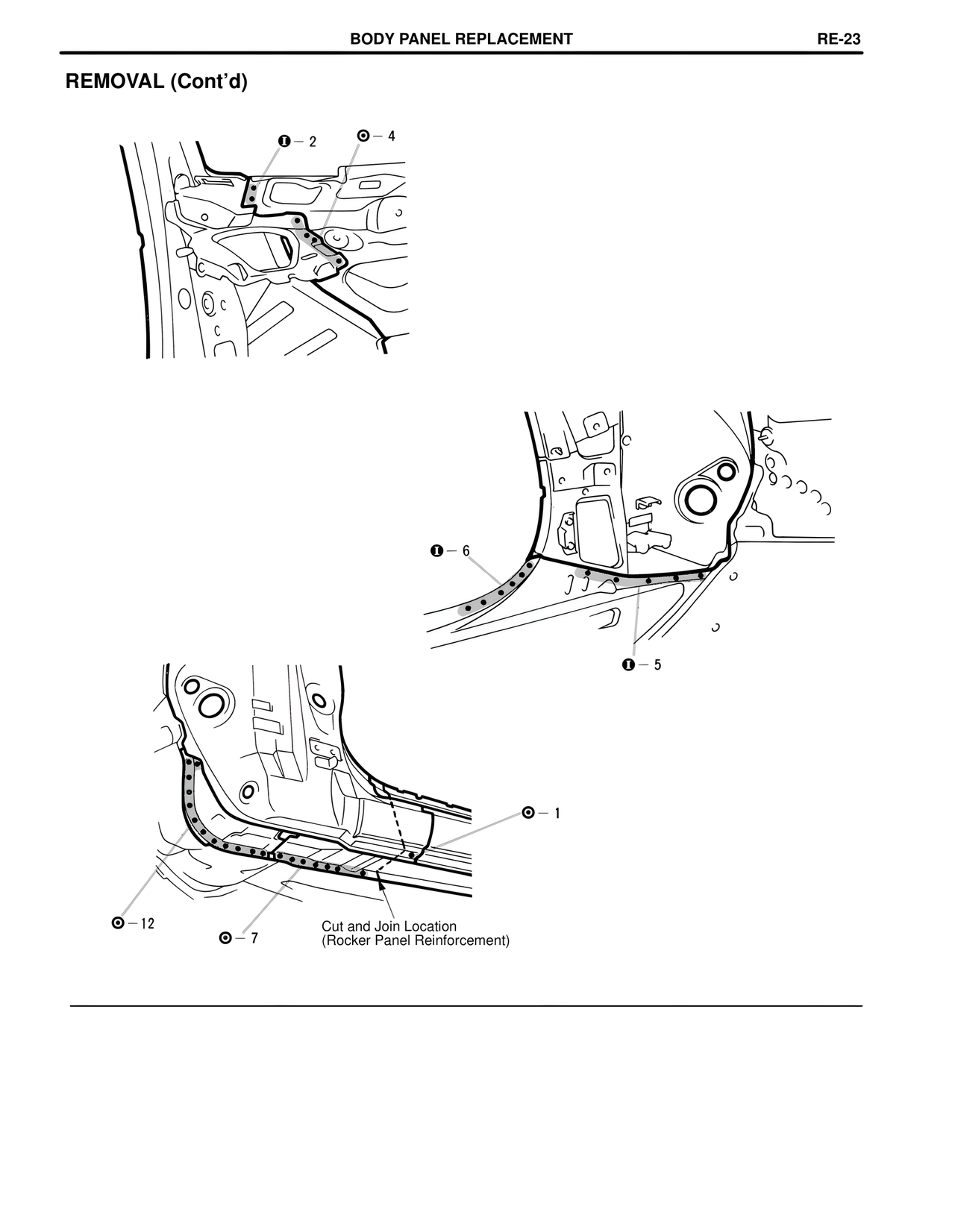 BODY PANEL REPLACEMENT RE-23

REMOVAL (Cont'd)

– 2

– 4

– 6

– 5

– 1

– 12

– 7

Cut and Join Location
(Rocker Panel Reinforcement)