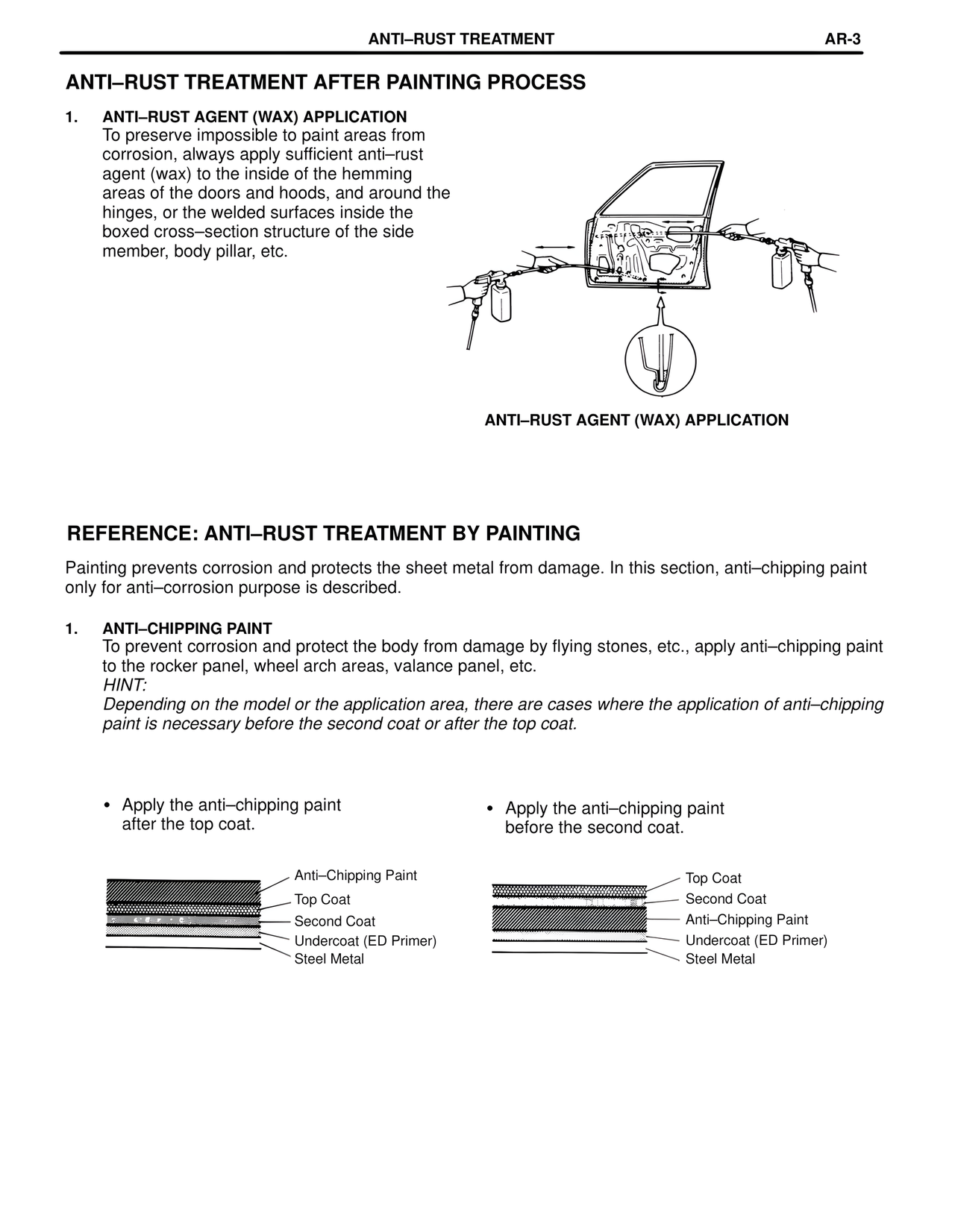 ANTI–RUST TREATMENT AR-3

ANTI–RUST TREATMENT AFTER PAINTING PROCESS

1. ANTI–RUST AGENT (WAX) APPLICATION
To preserve impossible to paint areas from corrosion, always apply sufficient anti–rust agent (wax) to the inside of the hemming areas of the doors and hoods, and around the hinges, or the welded surfaces inside the boxed cross–section structure of the side member, body pillar, etc.

ANTI–RUST AGENT (WAX) APPLICATION

REFERENCE: ANTI–RUST TREATMENT BY PAINTING

Painting prevents corrosion and protects the sheet metal from damage. In this section, anti–chipping paint only for anti–corrosion purpose is described.

1. ANTI–CHIPPING PAINT
To prevent corrosion and protect the body from damage by flying stones, etc., apply anti–chipping paint to the rocker panel, wheel arch areas, valance panel, etc.
HINT:
Depending on the model or the application area, there are cases where the application of anti–chipping paint is necessary before the second coat or after the top coat.

• Apply the anti–chipping paint after the top coat.

Anti–Chipping Paint
Top Coat
Second Coat
Undercoat (ED Primer)
Steel Metal

• Apply the anti–chipping paint before the second coat.

Top Coat
Second Coat
Anti–Chipping Paint
Undercoat (ED Primer)
Steel Metal