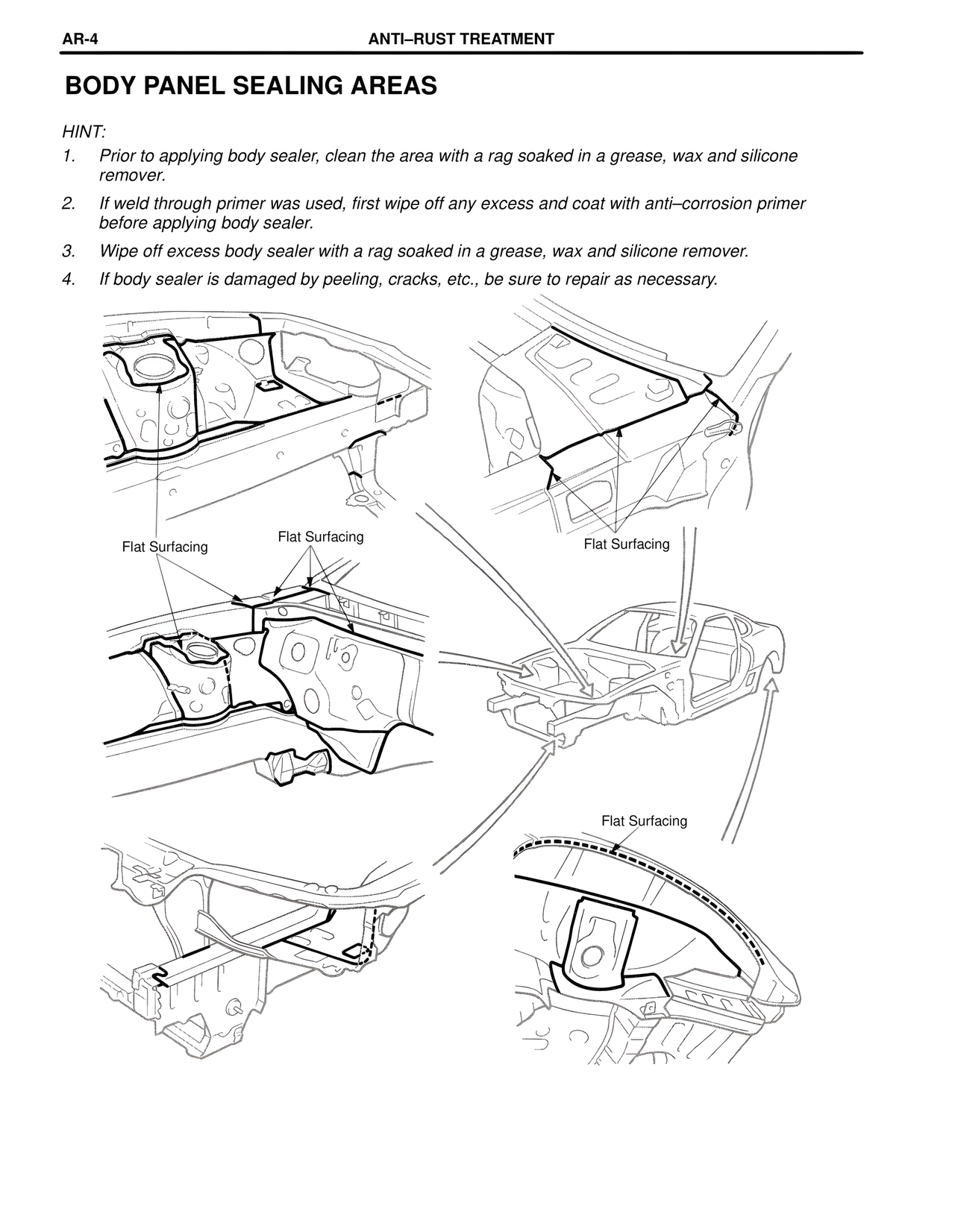 AR-4 ANTI–RUST TREATMENT

BODY PANEL SEALING AREAS

HINT:

1. Prior to applying body sealer, clean the area with a rag soaked in a grease, wax and silicone remover.

2. If weld through primer was used, first wipe off any excess and coat with anti–corrosion primer before applying body sealer.

3. Wipe off excess body sealer with a rag soaked in a grease, wax and silicone remover.

4. If body sealer is damaged by peeling, cracks, etc., be sure to repair as necessary.

Flat Surfacing

Flat Surfacing

Flat Surfacing

Flat Surfacing