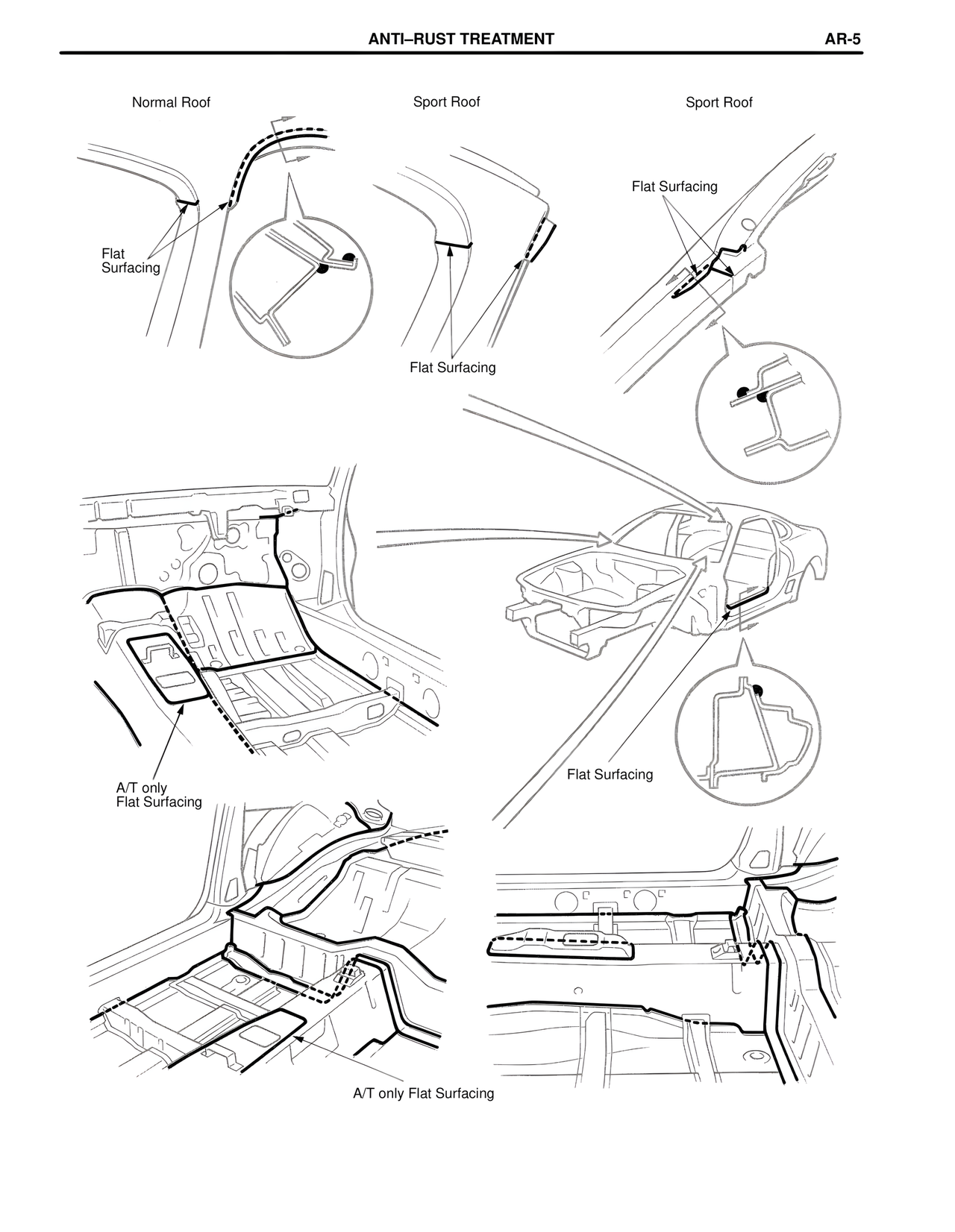 ANTI–RUST TREATMENT AR-5

Normal Roof

Sport Roof

Sport Roof

Flat Surfacing

Flat Surfacing

Flat Surfacing

A/T only Flat Surfacing

Flat Surfacing

A/T only Flat Surfacing