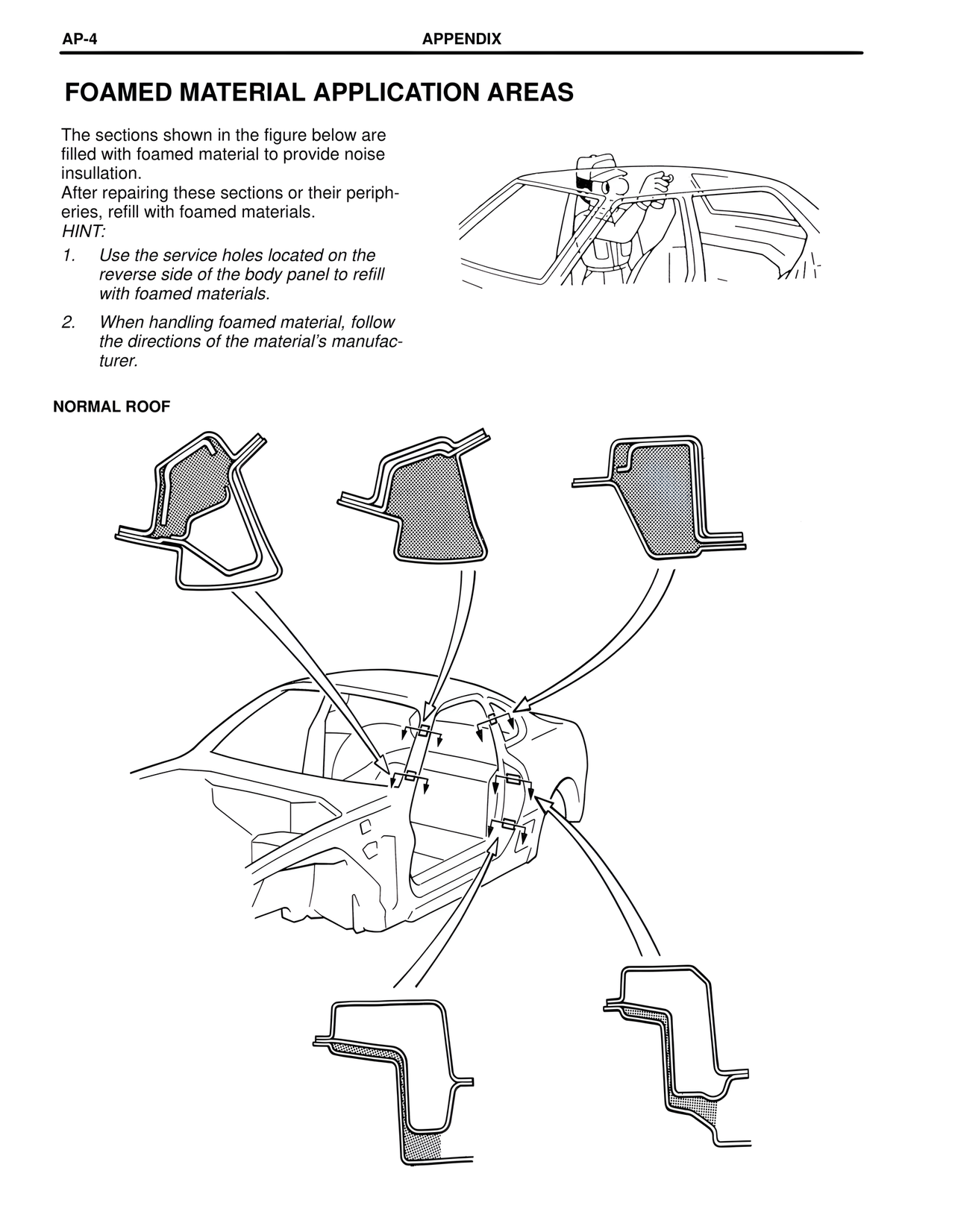 AP-4 APPENDIX

FOAMED MATERIAL APPLICATION AREAS

The sections shown in the figure below are filled with foamed material to provide noise insullation.
After repairing these sections or their peripheries, refill with foamed materials.
HINT:
1. Use the service holes located on the reverse side of the body panel to refill with foamed materials.
2. When handling foamed material, follow the directions of the material's manufacturer.

NORMAL ROOF