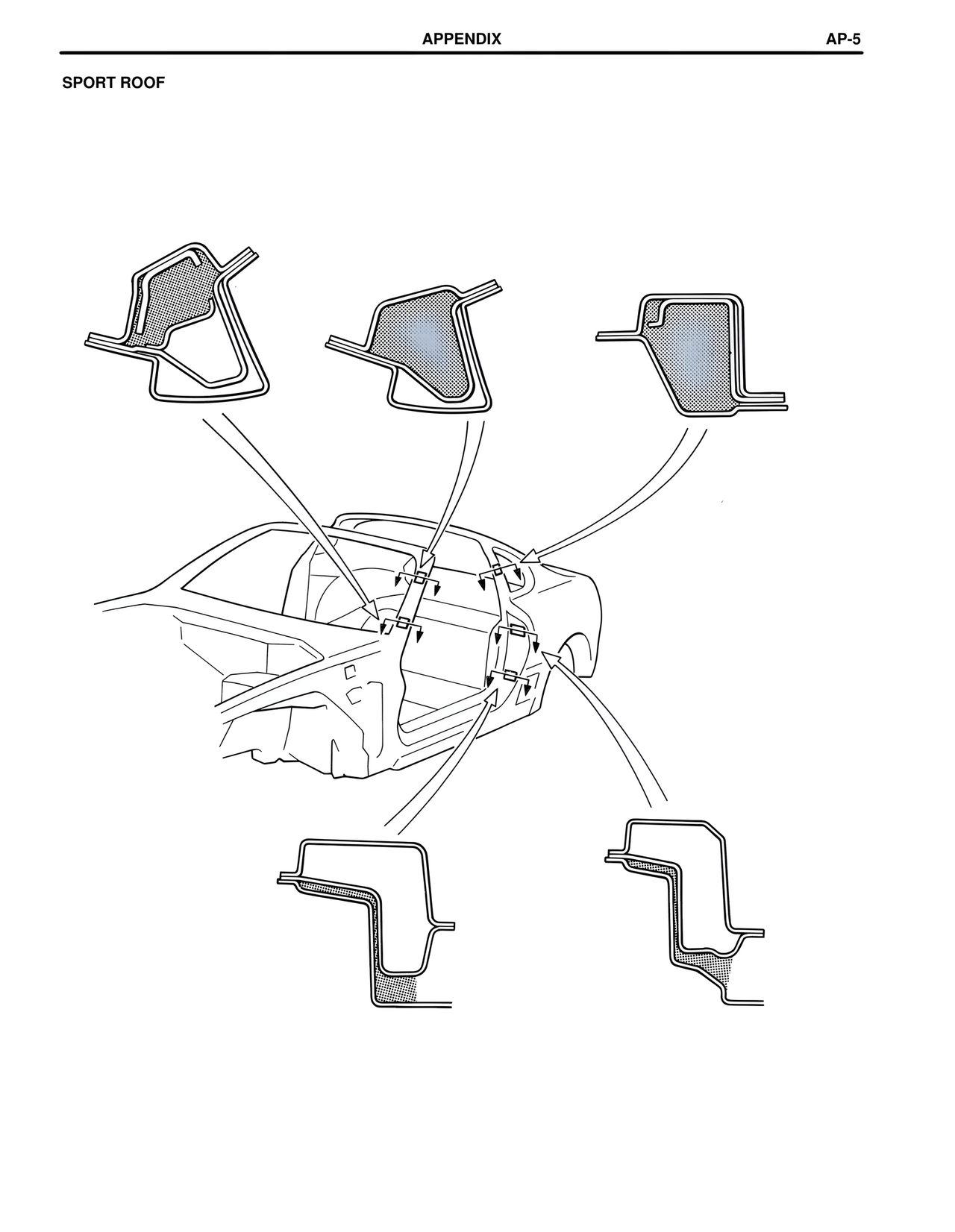 APPENDIX AP-5

SPORT ROOF