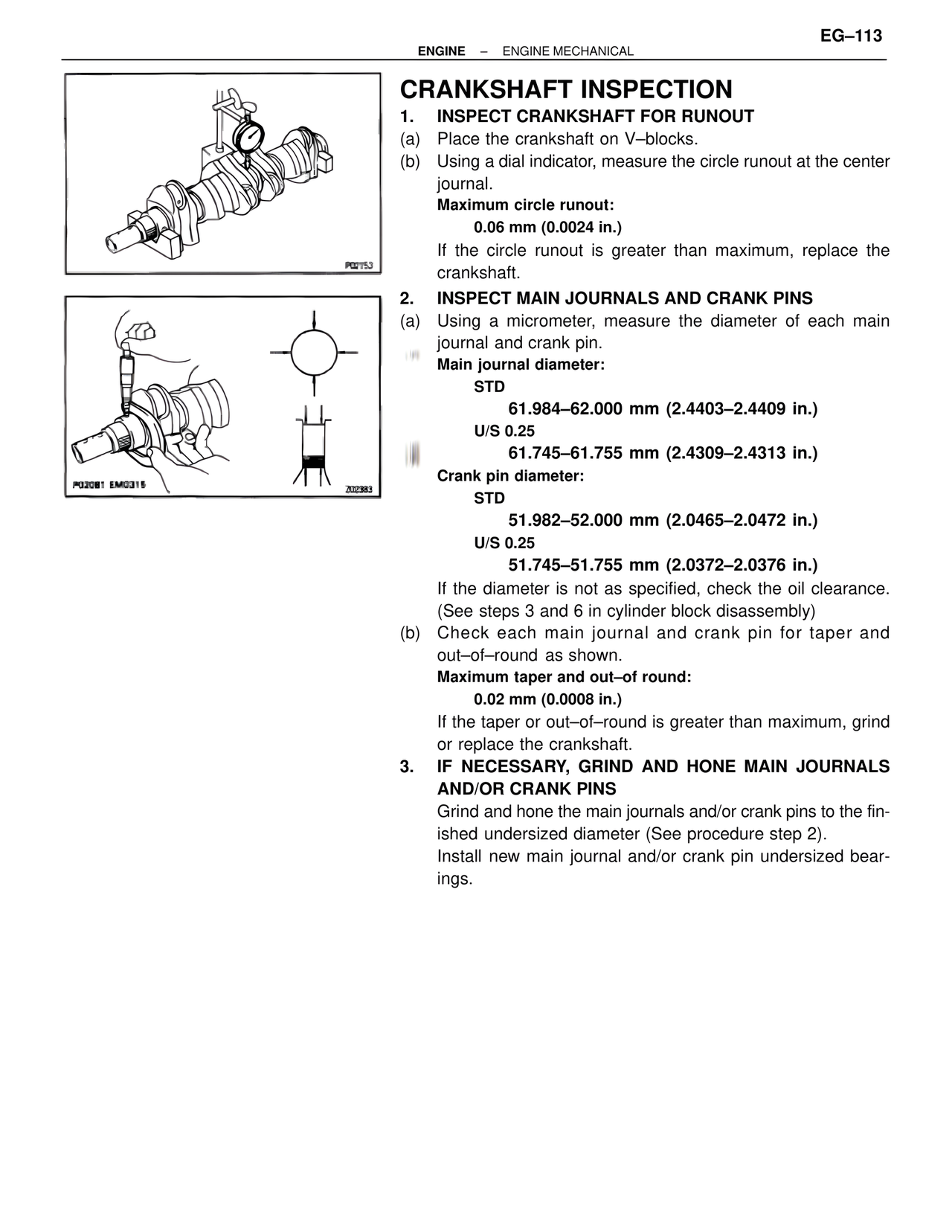 EG–113

ENGINE – ENGINE MECHANICAL

P02753

P02081 EM0315

Z02383

CRANKSHAFT INSPECTION

1. INSPECT CRANKSHAFT FOR RUNOUT

(a) Place the crankshaft on V–blocks.

(b) Using a dial indicator, measure the circle runout at the center journal.

Maximum circle runout:

0.06 mm (0.0024 in.)

If the circle runout is greater than maximum, replace the crankshaft.

2. INSPECT MAIN JOURNALS AND CRANK PINS

(a) Using a micrometer, measure the diameter of each main journal and crank pin.

Main journal diameter:

STD

61.984–62.000 mm (2.4403–2.4409 in.)

U/S 0.25

61.745–61.755 mm (2.4309–2.4313 in.)

Crank pin diameter:

STD

51.982–52.000 mm (2.0465–2.0472 in.)

U/S 0.25

51.745–51.755 mm (2.0372–2.0376 in.)

If the diameter is not as specified, check the oil clearance. (See steps 3 and 6 in cylinder block disassembly)

(b) Check each main journal and crank pin for taper and out–of–round as shown.

Maximum taper and out–of round:

0.02 mm (0.0008 in.)

If the taper or out–of–round is greater than maximum, grind or replace the crankshaft.

3. IF NECESSARY, GRIND AND HONE MAIN JOURNALS AND/OR CRANK PINS

Grind and hone the main journals and/or crank pins to the finished undersized diameter (See procedure step 2).

Install new main journal and/or crank pin undersized bearings.