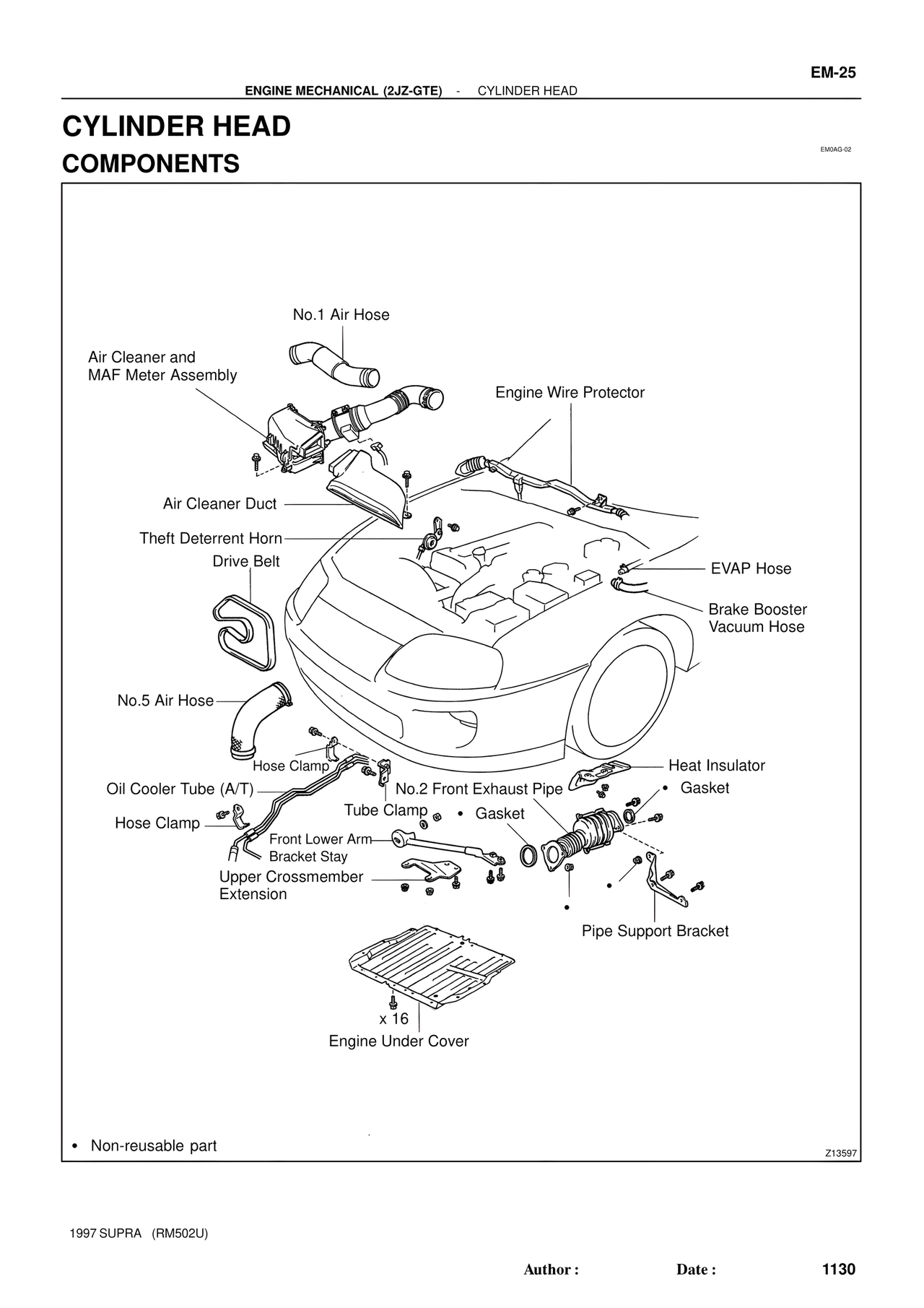 EM-25

ENGINE MECHANICAL (2JZ-GTE) - CYLINDER HEAD

CYLINDER HEAD

COMPONENTS

EM0AG-02

No.1 Air Hose

Air Cleaner and MAF Meter Assembly

Engine Wire Protector

Air Cleaner Duct

Theft Deterrent Horn

Drive Belt

EVAP Hose

Brake Booster Vacuum Hose

No.5 Air Hose

Hose Clamp

Heat Insulator

Oil Cooler Tube (A/T)

No.2 Front Exhaust Pipe

• Gasket

Tube Clamp

• Gasket

Hose Clamp

Front Lower Arm Bracket Stay

Upper Crossmember Extension

•

•

Pipe Support Bracket

x 16

Engine Under Cover

• Non-reusable part

Z13597

1997 SUPRA (RM502U)

Author : Date : 1130