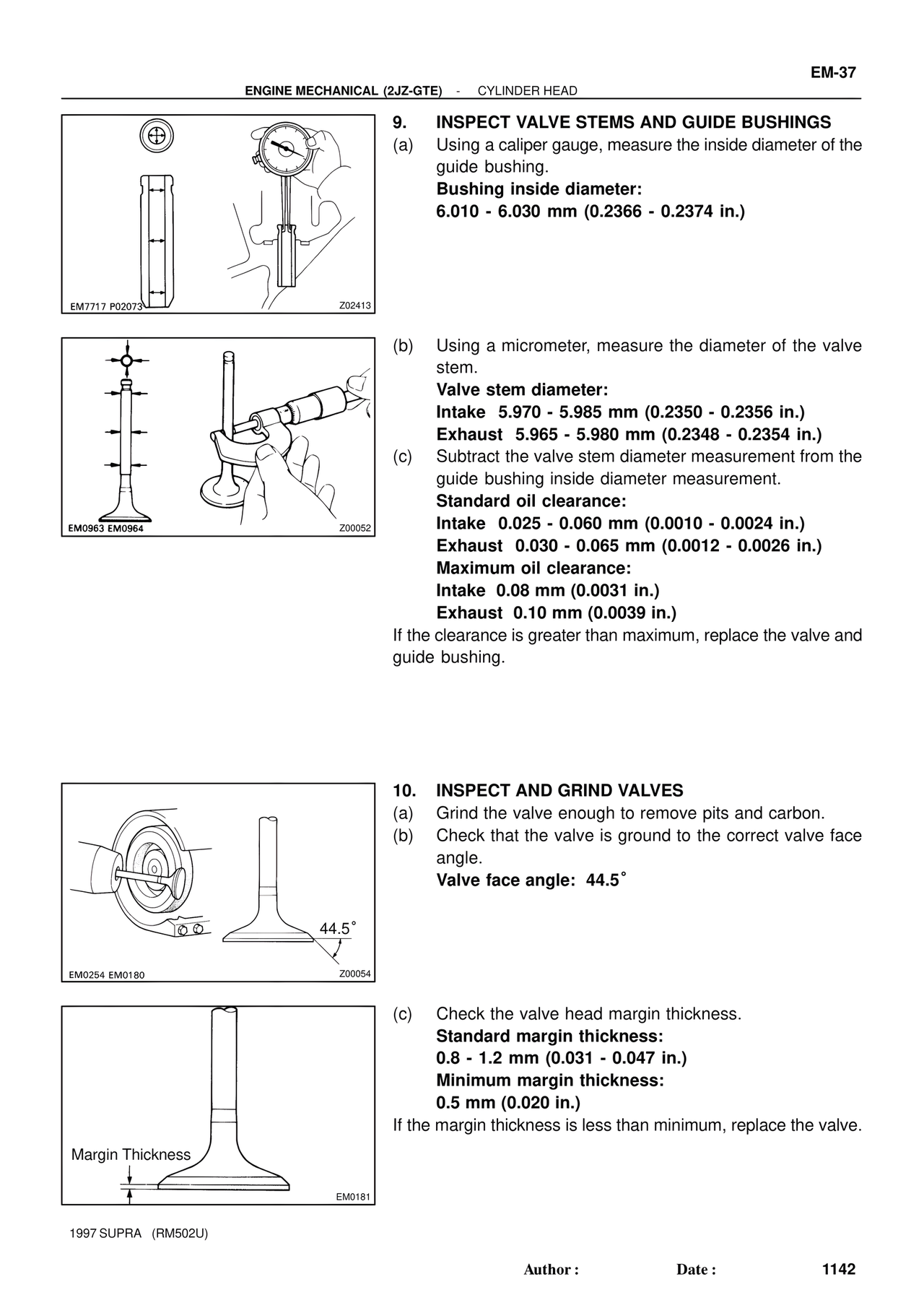 EM-37

ENGINE MECHANICAL (2JZ-GTE) - CYLINDER HEAD

EM7717 P02073

Z02413

9. INSPECT VALVE STEMS AND GUIDE BUSHINGS
(a) Using a caliper gauge, measure the inside diameter of the guide bushing.
Bushing inside diameter:
6.010 - 6.030 mm (0.2366 - 0.2374 in.)

EM0963 EM0964

Z00052

(b) Using a micrometer, measure the diameter of the valve stem.
Valve stem diameter:
Intake 5.970 - 5.985 mm (0.2350 - 0.2356 in.)
Exhaust 5.965 - 5.980 mm (0.2348 - 0.2354 in.)
(c) Subtract the valve stem diameter measurement from the guide bushing inside diameter measurement.
Standard oil clearance:
Intake 0.025 - 0.060 mm (0.0010 - 0.0024 in.)
Exhaust 0.030 - 0.065 mm (0.0012 - 0.0026 in.)
Maximum oil clearance:
Intake 0.08 mm (0.0031 in.)
Exhaust 0.10 mm (0.0039 in.)
If the clearance is greater than maximum, replace the valve and guide bushing.

44.5°

EM0254 EM0180

Z00054

10. INSPECT AND GRIND VALVES
(a) Grind the valve enough to remove pits and carbon.
(b) Check that the valve is ground to the correct valve face angle.
Valve face angle: 44.5°

Margin Thickness

EM0181

(c) Check the valve head margin thickness.
Standard margin thickness:
0.8 - 1.2 mm (0.031 - 0.047 in.)
Minimum margin thickness:
0.5 mm (0.020 in.)
If the margin thickness is less than minimum, replace the valve.

1997 SUPRA (RM502U)

Author : Date : 1142