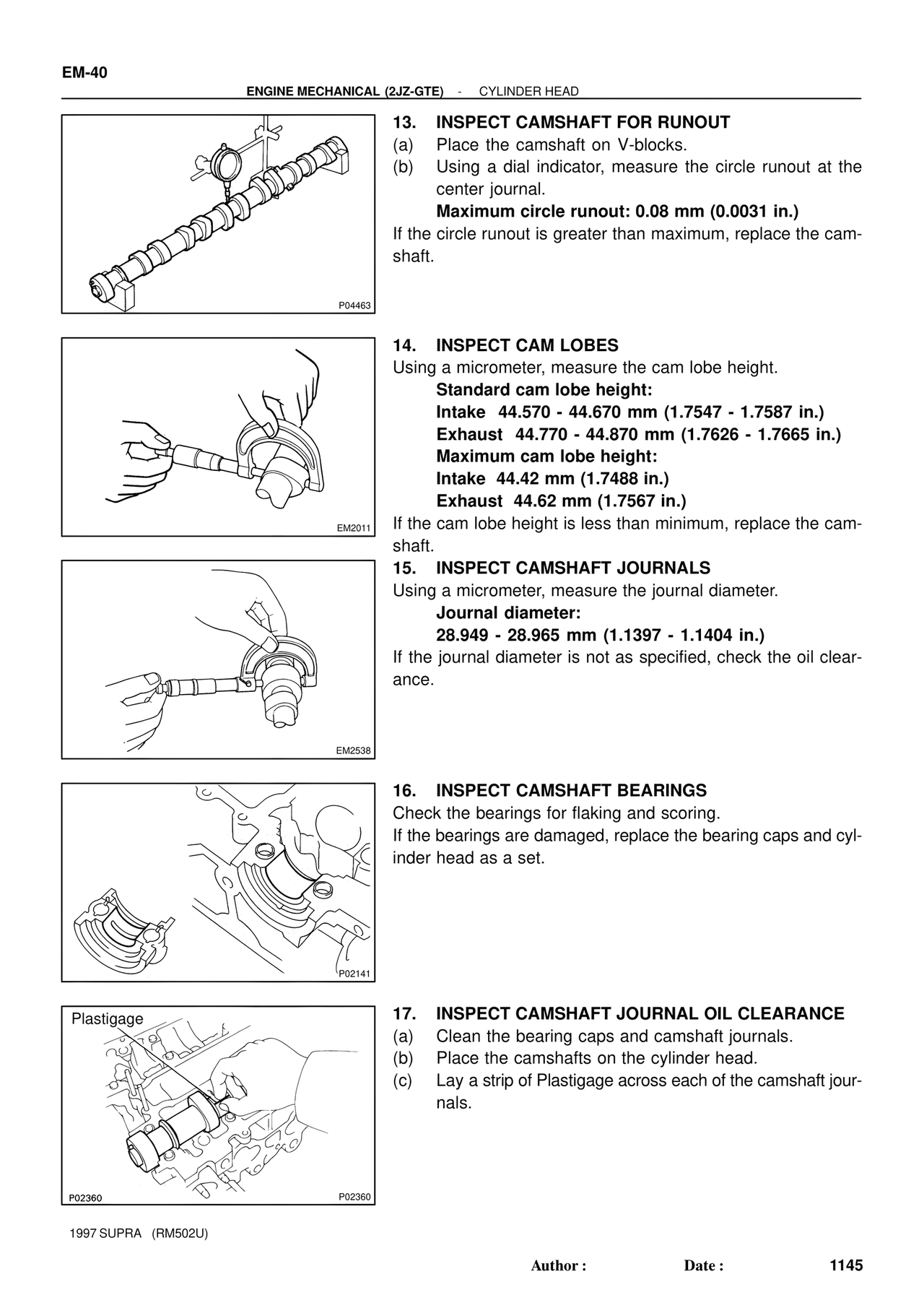 EM-40

ENGINE MECHANICAL (2JZ-GTE) - CYLINDER HEAD

P04463

13. INSPECT CAMSHAFT FOR RUNOUT
(a) Place the camshaft on V-blocks.
(b) Using a dial indicator, measure the circle runout at the center journal.
Maximum circle runout: 0.08 mm (0.0031 in.)
If the circle runout is greater than maximum, replace the camshaft.

EM2011

14. INSPECT CAM LOBES
Using a micrometer, measure the cam lobe height.
Standard cam lobe height:
Intake 44.570 - 44.670 mm (1.7547 - 1.7587 in.)
Exhaust 44.770 - 44.870 mm (1.7626 - 1.7665 in.)
Maximum cam lobe height:
Intake 44.42 mm (1.7488 in.)
Exhaust 44.62 mm (1.7567 in.)
If the cam lobe height is less than minimum, replace the camshaft.

EM2538

15. INSPECT CAMSHAFT JOURNALS
Using a micrometer, measure the journal diameter.
Journal diameter:
28.949 - 28.965 mm (1.1397 - 1.1404 in.)
If the journal diameter is not as specified, check the oil clearance.

P02141

16. INSPECT CAMSHAFT BEARINGS
Check the bearings for flaking and scoring.
If the bearings are damaged, replace the bearing caps and cylinder head as a set.

Plastigage

P02360 P02360

17. INSPECT CAMSHAFT JOURNAL OIL CLEARANCE
(a) Clean the bearing caps and camshaft journals.
(b) Place the camshafts on the cylinder head.
(c) Lay a strip of Plastigage across each of the camshaft journals.

1997 SUPRA (RM502U)

Author : Date : 1145