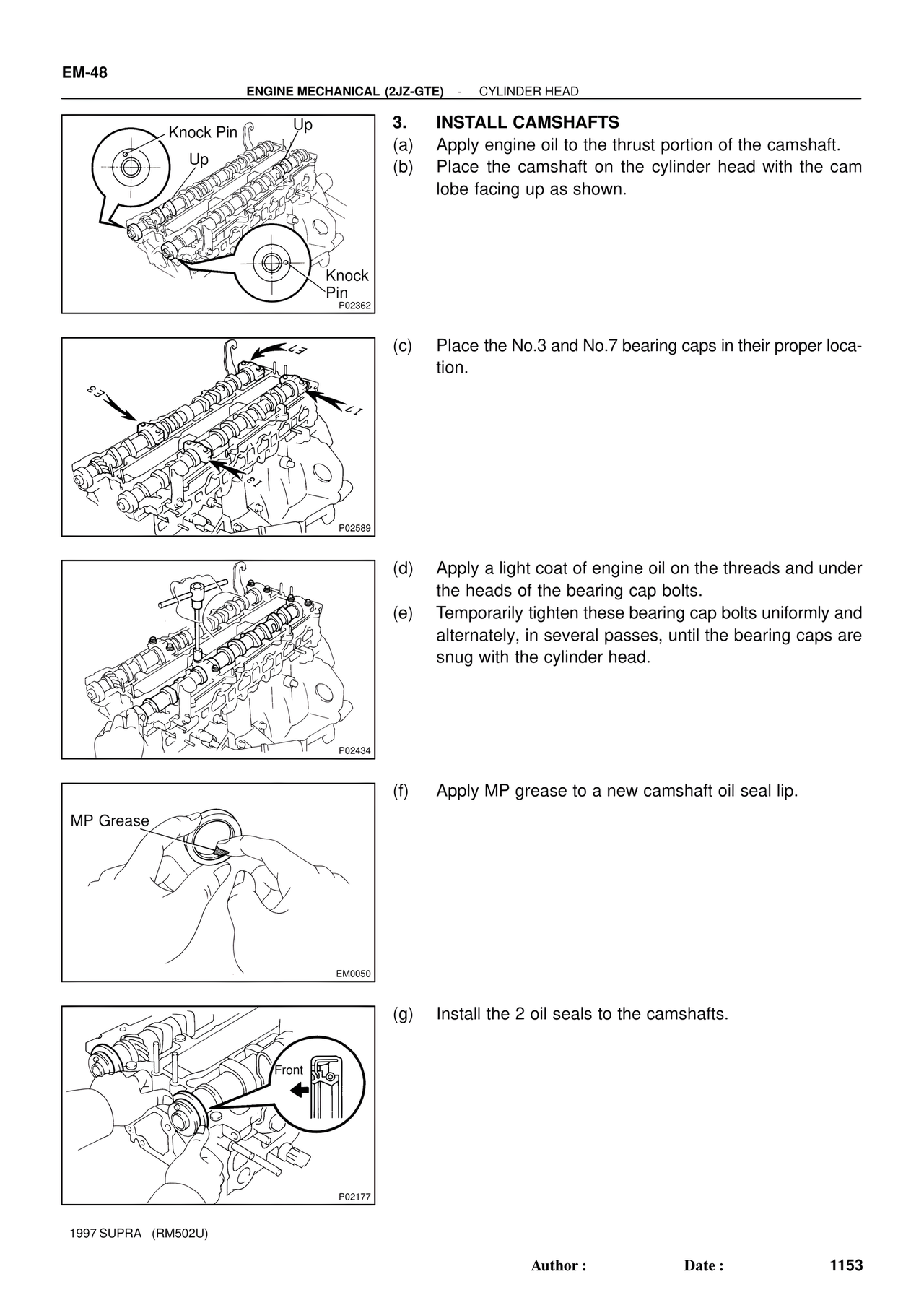 EM-48

ENGINE MECHANICAL (2JZ-GTE) - CYLINDER HEAD

Knock Pin
Up
Up
Knock Pin
P02362

3. INSTALL CAMSHAFTS
(a) Apply engine oil to the thrust portion of the camshaft.
(b) Place the camshaft on the cylinder head with the cam lobe facing up as shown.

E7
E3
I7
I3
P02589

(c) Place the No.3 and No.7 bearing caps in their proper location.

P02434

(d) Apply a light coat of engine oil on the threads and under the heads of the bearing cap bolts.
(e) Temporarily tighten these bearing cap bolts uniformly and alternately, in several passes, until the bearing caps are snug with the cylinder head.

MP Grease
EM0050

(f) Apply MP grease to a new camshaft oil seal lip.

Front
P02177

(g) Install the 2 oil seals to the camshafts.

1997 SUPRA (RM502U)

Author : Date : 1153