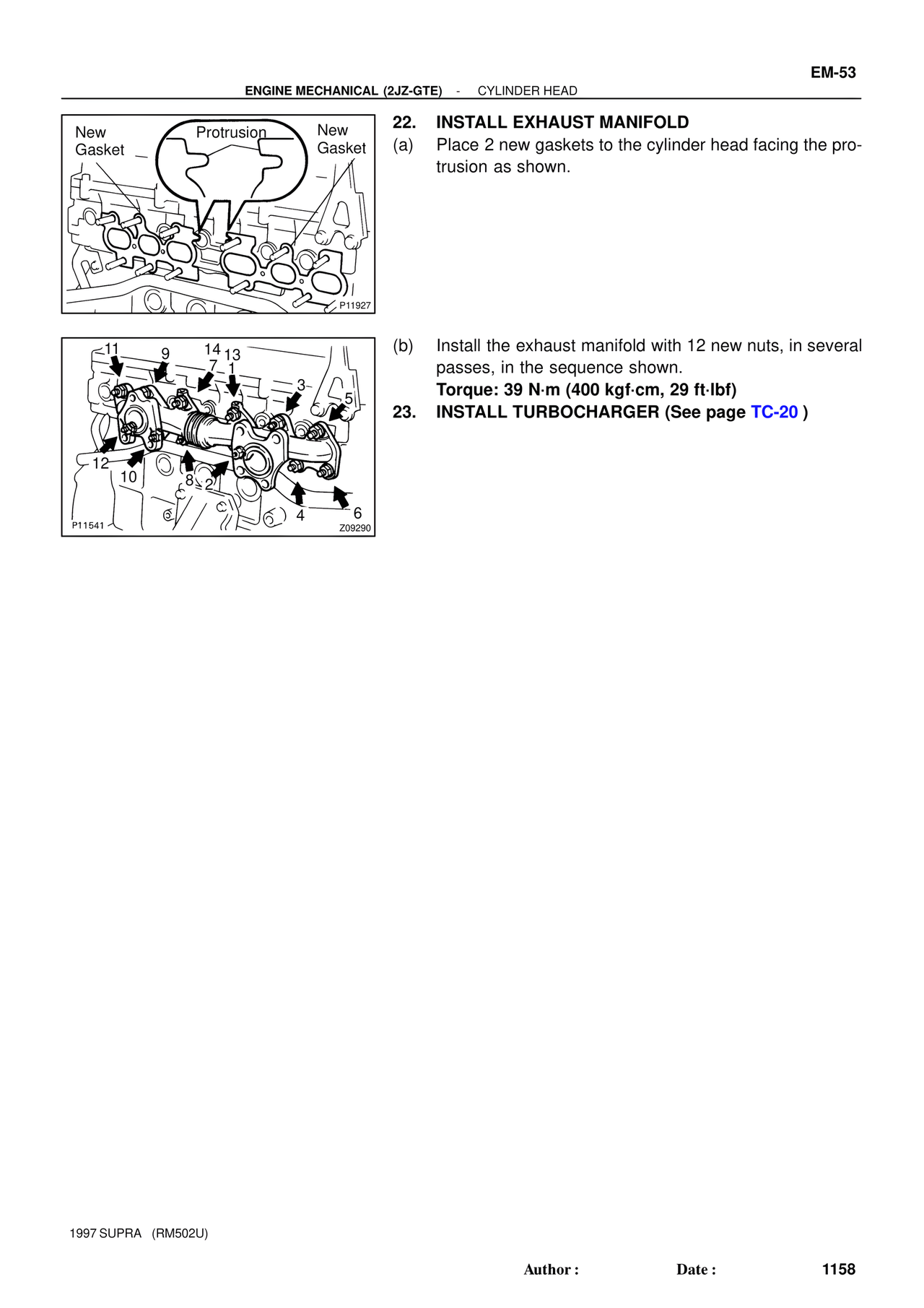 EM-53

ENGINE MECHANICAL (2JZ-GTE) - CYLINDER HEAD

New Gasket
Protrusion
New Gasket
P11927

22. INSTALL EXHAUST MANIFOLD
(a) Place 2 new gaskets to the cylinder head facing the protrusion as shown.

11 9 14 13 7 1 3 5 12 10 8 2 4 6
P11541
Z09290

(b) Install the exhaust manifold with 12 new nuts, in several passes, in the sequence shown.
Torque: 39 N·m (400 kgf·cm, 29 ft·lbf)
23. INSTALL TURBOCHARGER (See page TC-20 )

1997 SUPRA (RM502U)

Author : Date : 1158