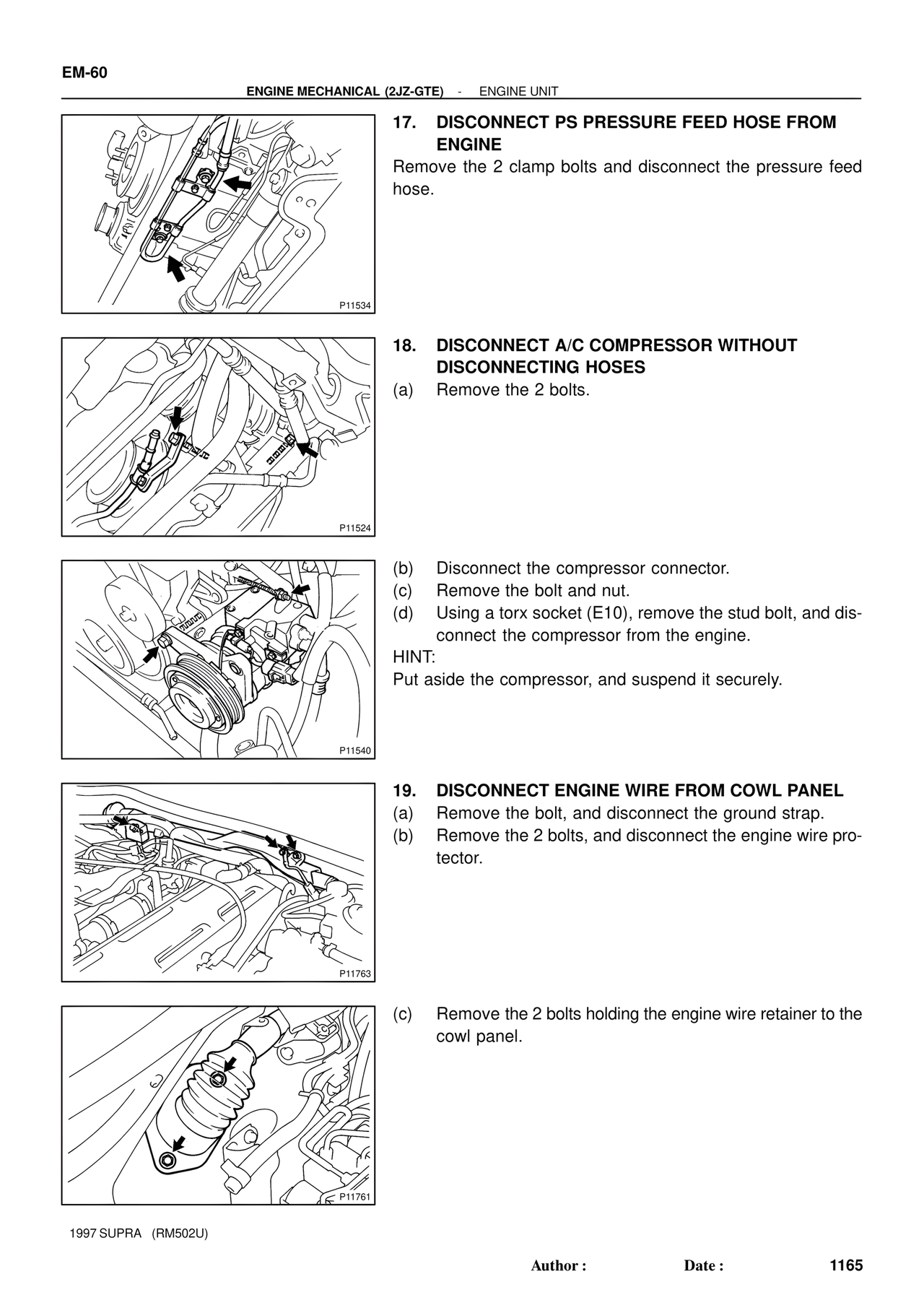 EM-60

ENGINE MECHANICAL (2JZ-GTE) - ENGINE UNIT

P11534

17. DISCONNECT PS PRESSURE FEED HOSE FROM ENGINE

Remove the 2 clamp bolts and disconnect the pressure feed hose.

P11524

18. DISCONNECT A/C COMPRESSOR WITHOUT DISCONNECTING HOSES

(a) Remove the 2 bolts.

P11540

(b) Disconnect the compressor connector.
(c) Remove the bolt and nut.
(d) Using a torx socket (E10), remove the stud bolt, and disconnect the compressor from the engine.

HINT:
Put aside the compressor, and suspend it securely.

P11763

19. DISCONNECT ENGINE WIRE FROM COWL PANEL

(a) Remove the bolt, and disconnect the ground strap.
(b) Remove the 2 bolts, and disconnect the engine wire protector.

P11761

(c) Remove the 2 bolts holding the engine wire retainer to the cowl panel.

1997 SUPRA (RM502U)

Author : Date : 1165