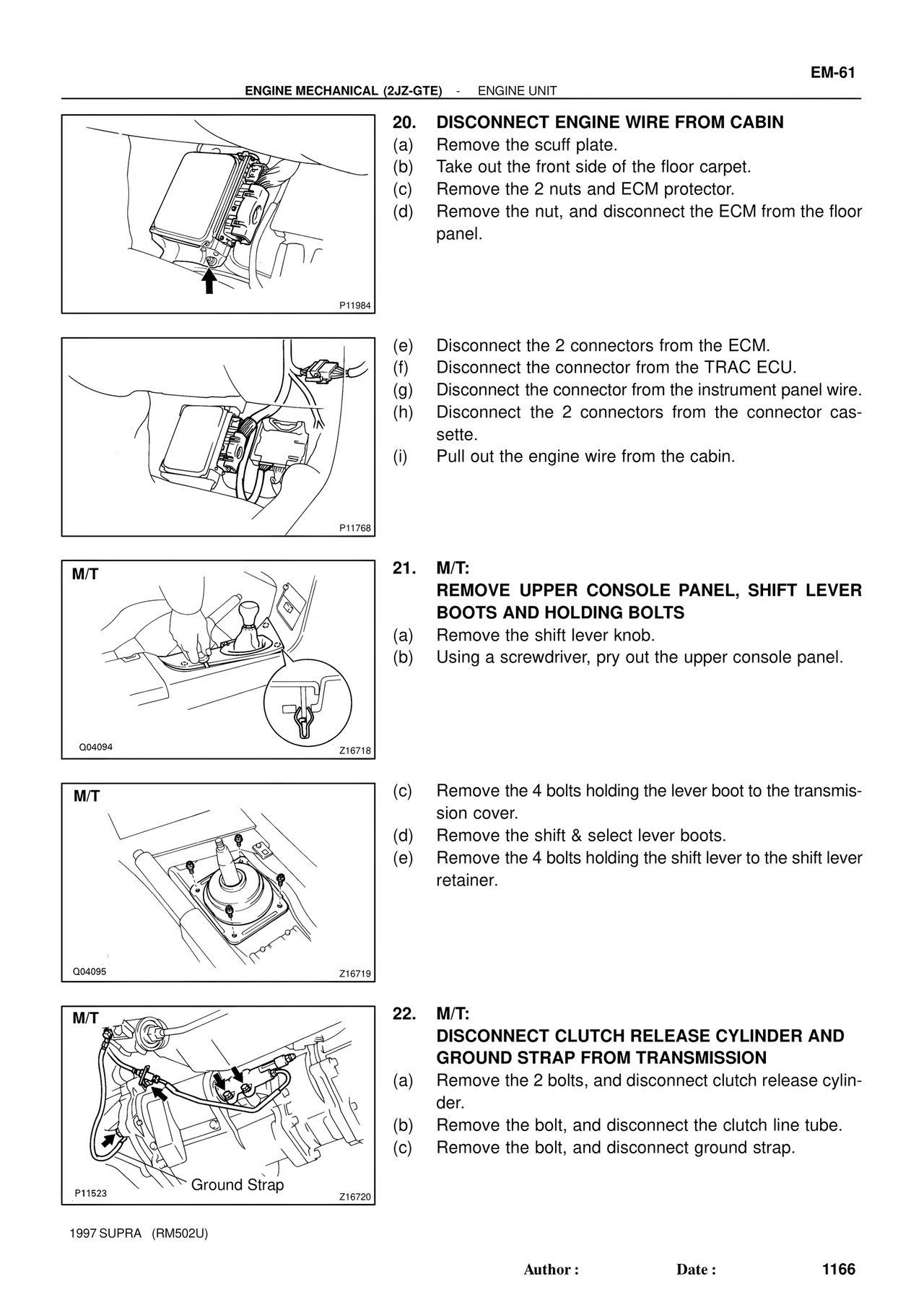 EM-61

ENGINE MECHANICAL (2JZ-GTE) - ENGINE UNIT

P11984

20. DISCONNECT ENGINE WIRE FROM CABIN
(a) Remove the scuff plate.
(b) Take out the front side of the floor carpet.
(c) Remove the 2 nuts and ECM protector.
(d) Remove the nut, and disconnect the ECM from the floor panel.

P11768

(e) Disconnect the 2 connectors from the ECM.
(f) Disconnect the connector from the TRAC ECU.
(g) Disconnect the connector from the instrument panel wire.
(h) Disconnect the 2 connectors from the connector cassette.
(i) Pull out the engine wire from the cabin.

M/T

Q04094 Z16718

21. M/T:
REMOVE UPPER CONSOLE PANEL, SHIFT LEVER BOOTS AND HOLDING BOLTS
(a) Remove the shift lever knob.
(b) Using a screwdriver, pry out the upper console panel.

M/T

Q04095 Z16719

(c) Remove the 4 bolts holding the lever boot to the transmission cover.
(d) Remove the shift & select lever boots.
(e) Remove the 4 bolts holding the shift lever to the shift lever retainer.

M/T

Ground Strap

P11523 Z16720

22. M/T:
DISCONNECT CLUTCH RELEASE CYLINDER AND GROUND STRAP FROM TRANSMISSION
(a) Remove the 2 bolts, and disconnect clutch release cylinder.
(b) Remove the bolt, and disconnect the clutch line tube.
(c) Remove the bolt, and disconnect ground strap.

1997 SUPRA (RM502U)

Author : Date : 1166