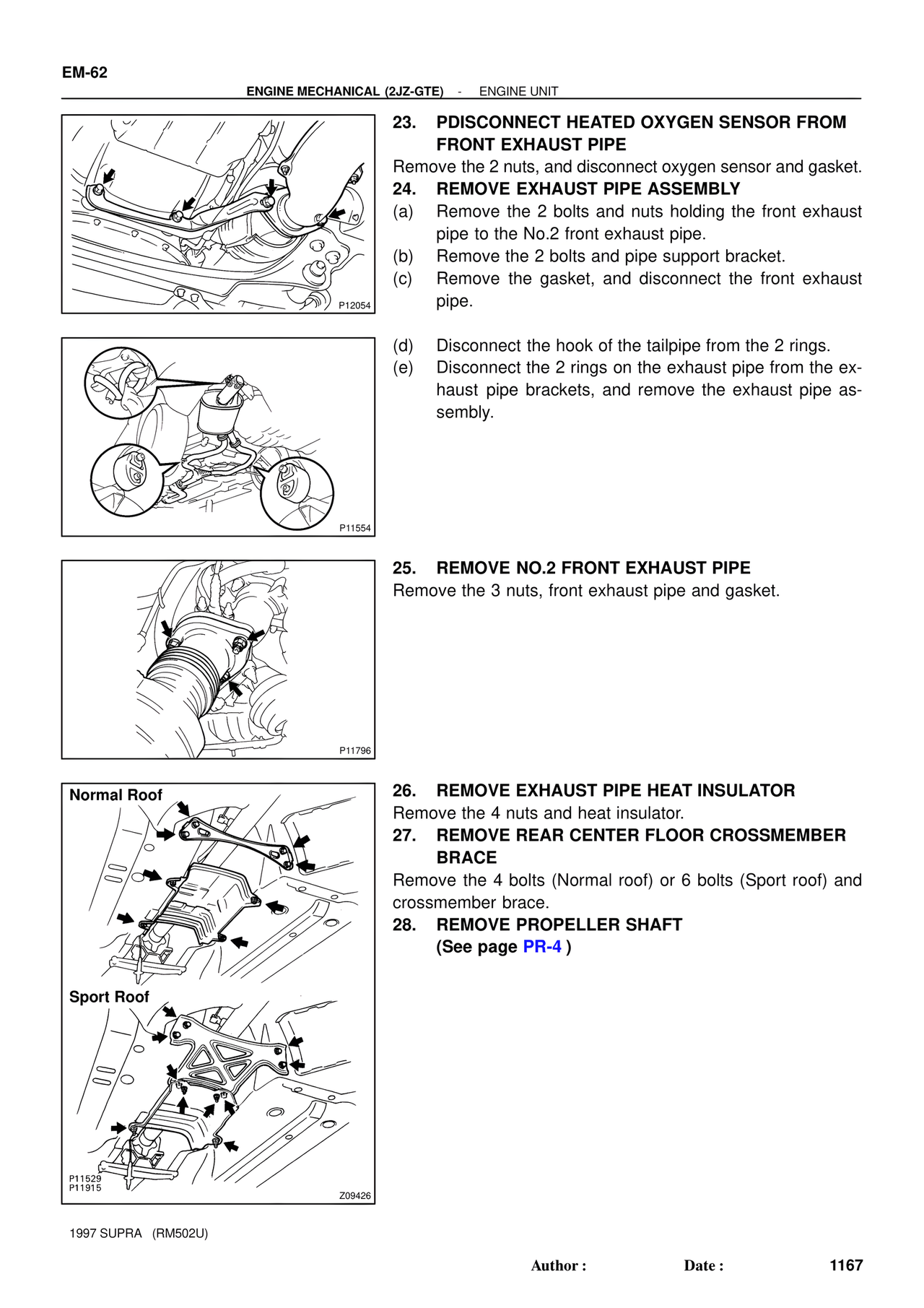 EM-62

ENGINE MECHANICAL (2JZ-GTE) - ENGINE UNIT

P12054

23. PDISCONNECT HEATED OXYGEN SENSOR FROM FRONT EXHAUST PIPE

Remove the 2 nuts, and disconnect oxygen sensor and gasket.

24. REMOVE EXHAUST PIPE ASSEMBLY

(a) Remove the 2 bolts and nuts holding the front exhaust pipe to the No.2 front exhaust pipe.

(b) Remove the 2 bolts and pipe support bracket.

(c) Remove the gasket, and disconnect the front exhaust pipe.

P11554

(d) Disconnect the hook of the tailpipe from the 2 rings.

(e) Disconnect the 2 rings on the exhaust pipe from the exhaust pipe brackets, and remove the exhaust pipe assembly.

P11796

25. REMOVE NO.2 FRONT EXHAUST PIPE

Remove the 3 nuts, front exhaust pipe and gasket.

Normal Roof

Sport Roof

P11529
P11915

Z09426

26. REMOVE EXHAUST PIPE HEAT INSULATOR

Remove the 4 nuts and heat insulator.

27. REMOVE REAR CENTER FLOOR CROSSMEMBER BRACE

Remove the 4 bolts (Normal roof) or 6 bolts (Sport roof) and crossmember brace.

28. REMOVE PROPELLER SHAFT
(See page PR-4 )

1997 SUPRA (RM502U)

Author : Date : 1167