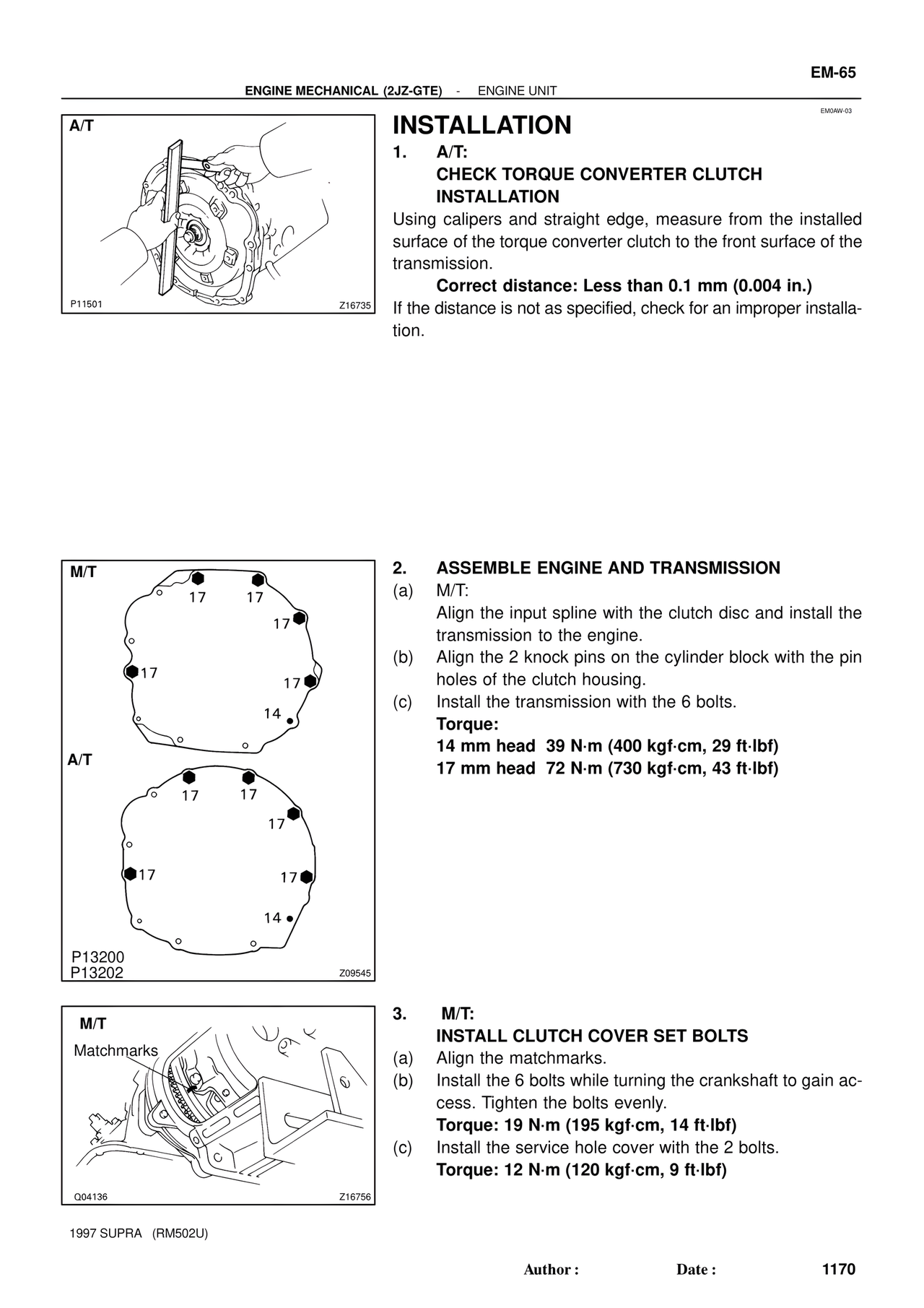 EM-65

ENGINE MECHANICAL (2JZ-GTE) - ENGINE UNIT

EM0AW-03

A/T

P11501 Z16735

INSTALLATION

1. A/T:
CHECK TORQUE CONVERTER CLUTCH INSTALLATION

Using calipers and straight edge, measure from the installed surface of the torque converter clutch to the front surface of the transmission.

Correct distance: Less than 0.1 mm (0.004 in.)

If the distance is not as specified, check for an improper installation.

M/T

17 17 17 17 17 14

A/T

17 17 17 17 17 14

P13200
P13202 Z09545

2. ASSEMBLE ENGINE AND TRANSMISSION

(a) M/T:
Align the input spline with the clutch disc and install the transmission to the engine.

(b) Align the 2 knock pins on the cylinder block with the pin holes of the clutch housing.

(c) Install the transmission with the 6 bolts.
Torque:
14 mm head 39 N·m (400 kgf·cm, 29 ft·lbf)
17 mm head 72 N·m (730 kgf·cm, 43 ft·lbf)

M/T

Matchmarks

Q04136 Z16756

3. M/T:
INSTALL CLUTCH COVER SET BOLTS

(a) Align the matchmarks.

(b) Install the 6 bolts while turning the crankshaft to gain access. Tighten the bolts evenly.
Torque: 19 N·m (195 kgf·cm, 14 ft·lbf)

(c) Install the service hole cover with the 2 bolts.
Torque: 12 N·m (120 kgf·cm, 9 ft·lbf)

1997 SUPRA (RM502U)

Author : Date : 1170