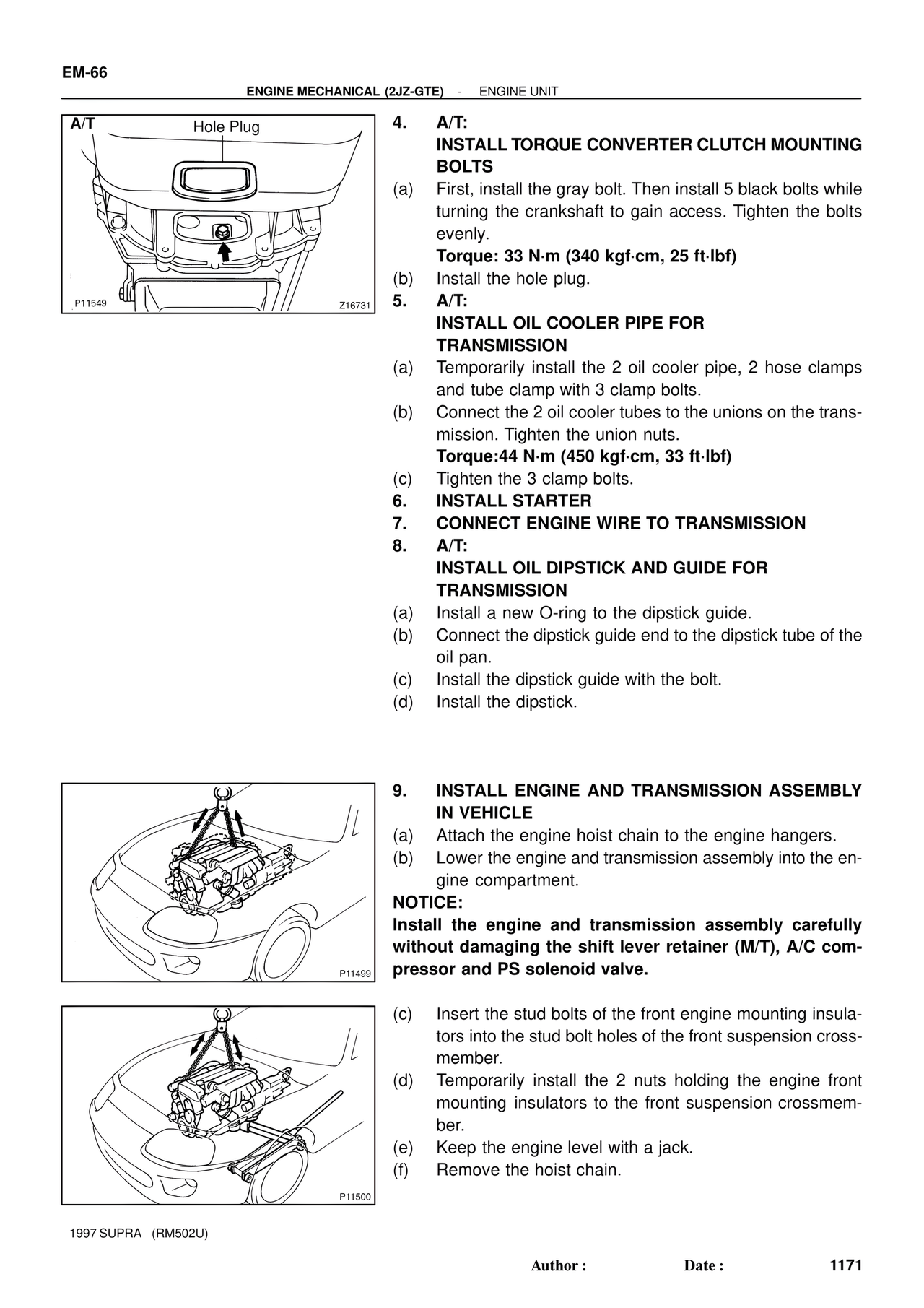 EM-66

ENGINE MECHANICAL (2JZ-GTE) - ENGINE UNIT

A/T
Hole Plug

P11549 Z16731

4. A/T:
INSTALL TORQUE CONVERTER CLUTCH MOUNTING BOLTS
(a) First, install the gray bolt. Then install 5 black bolts while turning the crankshaft to gain access. Tighten the bolts evenly.
Torque: 33 N·m (340 kgf·cm, 25 ft·lbf)
(b) Install the hole plug.
5. A/T:
INSTALL OIL COOLER PIPE FOR TRANSMISSION
(a) Temporarily install the 2 oil cooler pipe, 2 hose clamps and tube clamp with 3 clamp bolts.
(b) Connect the 2 oil cooler tubes to the unions on the transmission. Tighten the union nuts.
Torque:44 N·m (450 kgf·cm, 33 ft·lbf)
(c) Tighten the 3 clamp bolts.
6. INSTALL STARTER
7. CONNECT ENGINE WIRE TO TRANSMISSION
8. A/T:
INSTALL OIL DIPSTICK AND GUIDE FOR TRANSMISSION
(a) Install a new O-ring to the dipstick guide.
(b) Connect the dipstick guide end to the dipstick tube of the oil pan.
(c) Install the dipstick guide with the bolt.
(d) Install the dipstick.

P11499

9. INSTALL ENGINE AND TRANSMISSION ASSEMBLY IN VEHICLE
(a) Attach the engine hoist chain to the engine hangers.
(b) Lower the engine and transmission assembly into the engine compartment.
NOTICE:
Install the engine and transmission assembly carefully without damaging the shift lever retainer (M/T), A/C compressor and PS solenoid valve.

P11500

(c) Insert the stud bolts of the front engine mounting insulators into the stud bolt holes of the front suspension crossmember.
(d) Temporarily install the 2 nuts holding the engine front mounting insulators to the front suspension crossmember.
(e) Keep the engine level with a jack.
(f) Remove the hoist chain.

1997 SUPRA (RM502U)

Author : Date : 1171