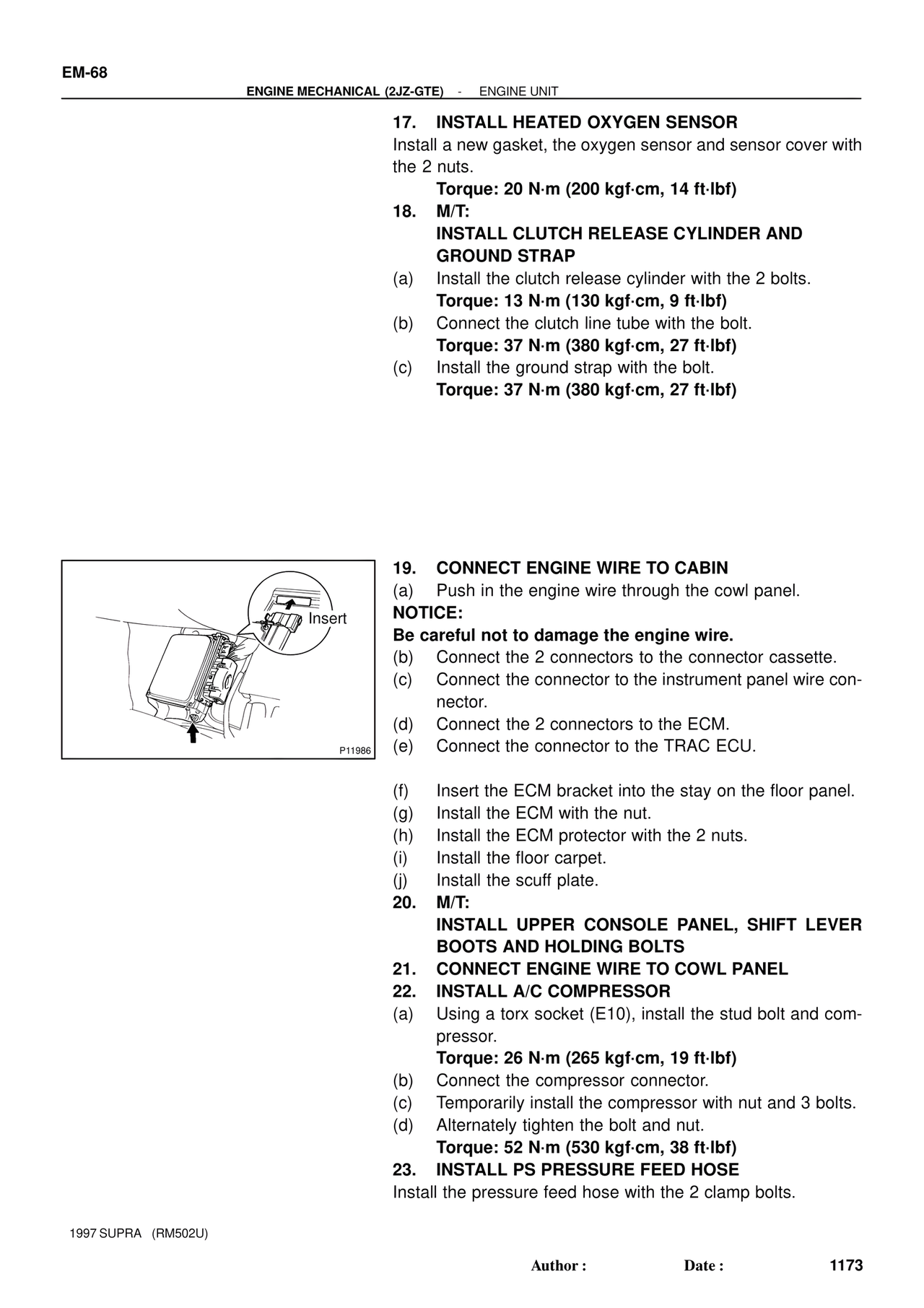 EM-68

ENGINE MECHANICAL (2JZ-GTE) - ENGINE UNIT

17. INSTALL HEATED OXYGEN SENSOR
Install a new gasket, the oxygen sensor and sensor cover with the 2 nuts.
Torque: 20 N·m (200 kgf·cm, 14 ft·lbf)
18. M/T:
INSTALL CLUTCH RELEASE CYLINDER AND GROUND STRAP
(a) Install the clutch release cylinder with the 2 bolts.
Torque: 13 N·m (130 kgf·cm, 9 ft·lbf)
(b) Connect the clutch line tube with the bolt.
Torque: 37 N·m (380 kgf·cm, 27 ft·lbf)
(c) Install the ground strap with the bolt.
Torque: 37 N·m (380 kgf·cm, 27 ft·lbf)

Insert

P11986

19. CONNECT ENGINE WIRE TO CABIN
(a) Push in the engine wire through the cowl panel.
NOTICE:
Be careful not to damage the engine wire.
(b) Connect the 2 connectors to the connector cassette.
(c) Connect the connector to the instrument panel wire connector.
(d) Connect the 2 connectors to the ECM.
(e) Connect the connector to the TRAC ECU.

(f) Insert the ECM bracket into the stay on the floor panel.
(g) Install the ECM with the nut.
(h) Install the ECM protector with the 2 nuts.
(i) Install the floor carpet.
(j) Install the scuff plate.
20. M/T:
INSTALL UPPER CONSOLE PANEL, SHIFT LEVER BOOTS AND HOLDING BOLTS
21. CONNECT ENGINE WIRE TO COWL PANEL
22. INSTALL A/C COMPRESSOR
(a) Using a torx socket (E10), install the stud bolt and compressor.
Torque: 26 N·m (265 kgf·cm, 19 ft·lbf)
(b) Connect the compressor connector.
(c) Temporarily install the compressor with nut and 3 bolts.
(d) Alternately tighten the bolt and nut.
Torque: 52 N·m (530 kgf·cm, 38 ft·lbf)
23. INSTALL PS PRESSURE FEED HOSE
Install the pressure feed hose with the 2 clamp bolts.

1997 SUPRA (RM502U)

Author : Date : 1173