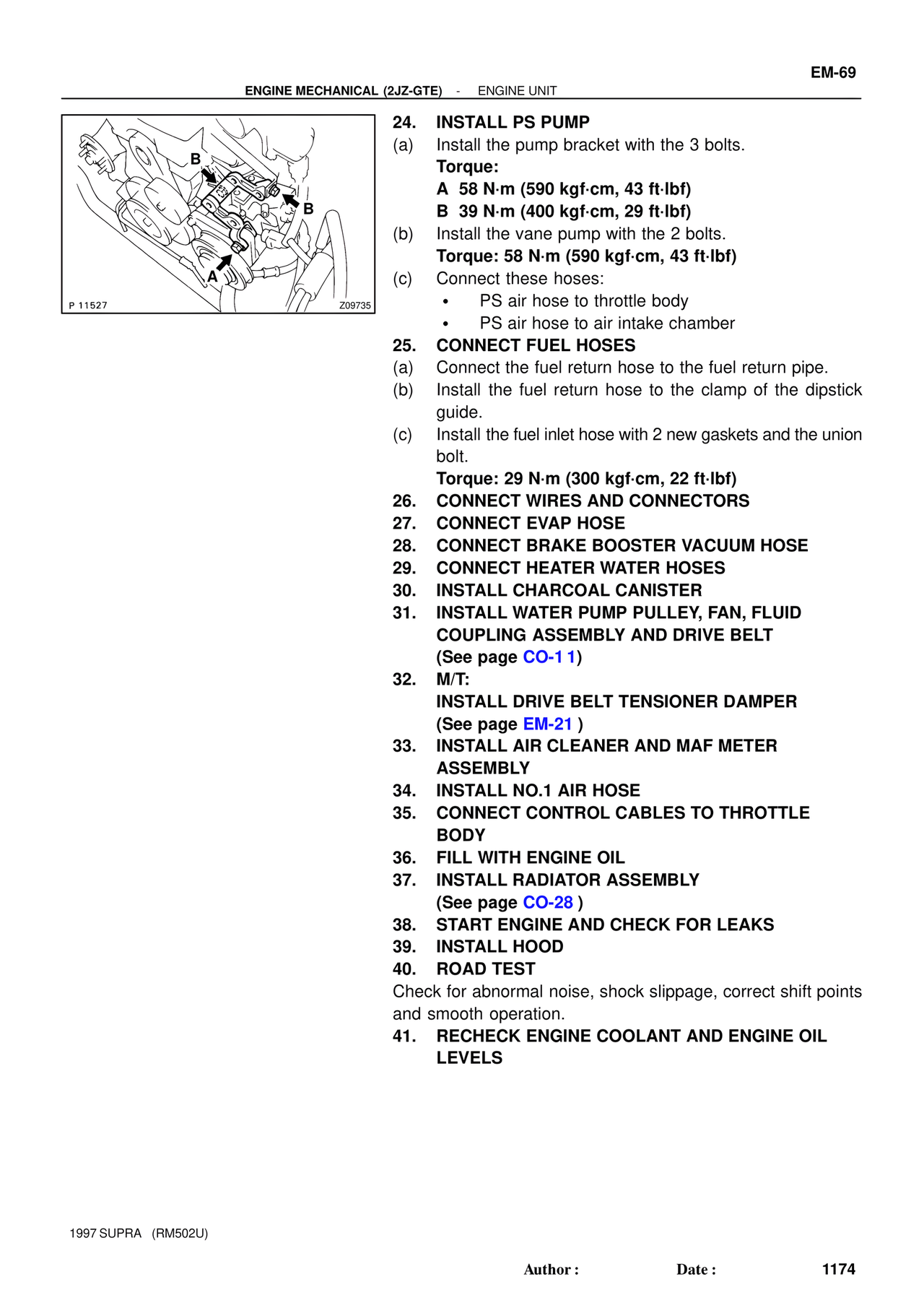 EM-69

ENGINE MECHANICAL (2JZ-GTE) - ENGINE UNIT

B
B
A
P 11527
Z09735

24. INSTALL PS PUMP
(a) Install the pump bracket with the 3 bolts.
Torque:
A 58 N·m (590 kgf·cm, 43 ft·lbf)
B 39 N·m (400 kgf·cm, 29 ft·lbf)
(b) Install the vane pump with the 2 bolts.
Torque: 58 N·m (590 kgf·cm, 43 ft·lbf)
(c) Connect these hoses:
• PS air hose to throttle body
• PS air hose to air intake chamber
25. CONNECT FUEL HOSES
(a) Connect the fuel return hose to the fuel return pipe.
(b) Install the fuel return hose to the clamp of the dipstick guide.
(c) Install the fuel inlet hose with 2 new gaskets and the union bolt.
Torque: 29 N·m (300 kgf·cm, 22 ft·lbf)
26. CONNECT WIRES AND CONNECTORS
27. CONNECT EVAP HOSE
28. CONNECT BRAKE BOOSTER VACUUM HOSE
29. CONNECT HEATER WATER HOSES
30. INSTALL CHARCOAL CANISTER
31. INSTALL WATER PUMP PULLEY, FAN, FLUID COUPLING ASSEMBLY AND DRIVE BELT
(See page CO-1 1)
32. M/T:
INSTALL DRIVE BELT TENSIONER DAMPER
(See page EM-21 )
33. INSTALL AIR CLEANER AND MAF METER ASSEMBLY
34. INSTALL NO.1 AIR HOSE
35. CONNECT CONTROL CABLES TO THROTTLE BODY
36. FILL WITH ENGINE OIL
37. INSTALL RADIATOR ASSEMBLY
(See page CO-28 )
38. START ENGINE AND CHECK FOR LEAKS
39. INSTALL HOOD
40. ROAD TEST
Check for abnormal noise, shock slippage, correct shift points and smooth operation.
41. RECHECK ENGINE COOLANT AND ENGINE OIL LEVELS

1997 SUPRA (RM502U)

Author : Date : 1174