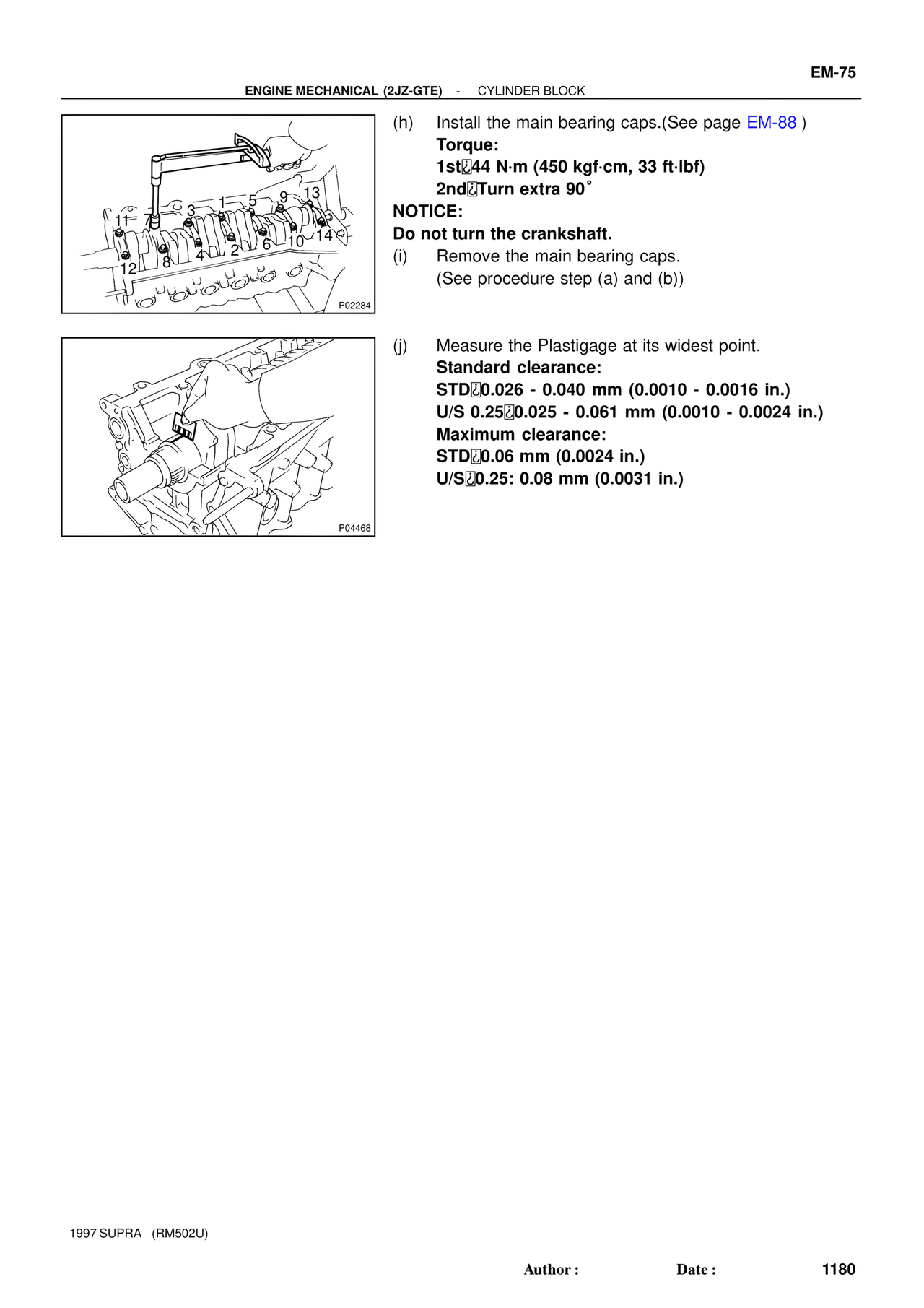 EM-75

ENGINE MECHANICAL (2JZ-GTE) - CYLINDER BLOCK

11 7 3 1 5 9 13 12 8 4 2 6 10 14

P02284

(h) Install the main bearing caps.(See page EM-88 )
Torque:
1st¿44 N·m (450 kgf·cm, 33 ft·lbf)
2nd¿Turn extra 90°
NOTICE:
Do not turn the crankshaft.
(i) Remove the main bearing caps.
(See procedure step (a) and (b))

P04468

(j) Measure the Plastigage at its widest point.
Standard clearance:
STD¿0.026 - 0.040 mm (0.0010 - 0.0016 in.)
U/S 0.25¿0.025 - 0.061 mm (0.0010 - 0.0024 in.)
Maximum clearance:
STD¿0.06 mm (0.0024 in.)
U/S¿0.25: 0.08 mm (0.0031 in.)

1997 SUPRA (RM502U)

Author : Date : 1180