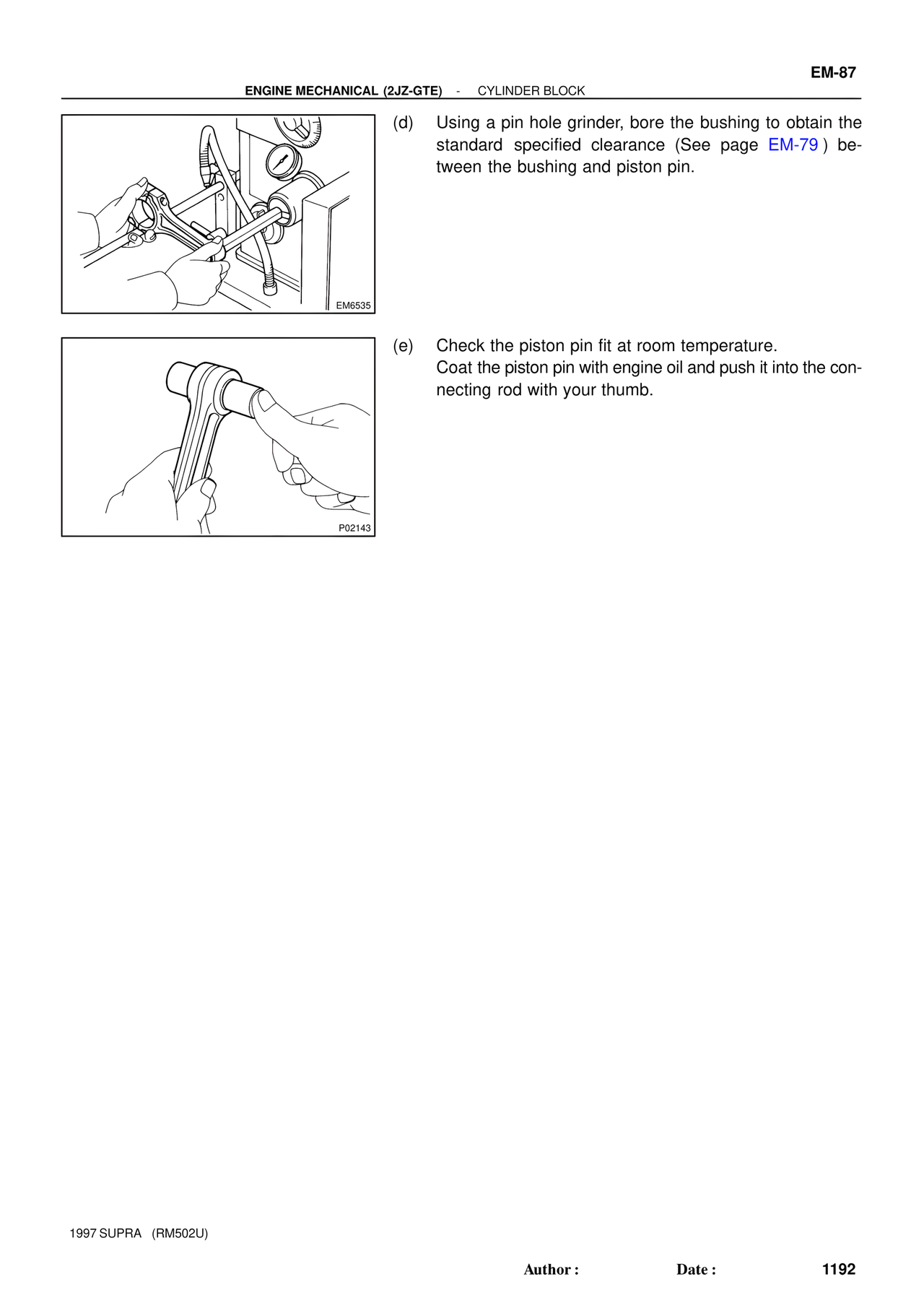 EM-87

ENGINE MECHANICAL (2JZ-GTE) - CYLINDER BLOCK

EM6535

(d) Using a pin hole grinder, bore the bushing to obtain the standard specified clearance (See page EM-79 ) between the bushing and piston pin.

P02143

(e) Check the piston pin fit at room temperature.
Coat the piston pin with engine oil and push it into the connecting rod with your thumb.

1997 SUPRA (RM502U)

Author : Date : 1192