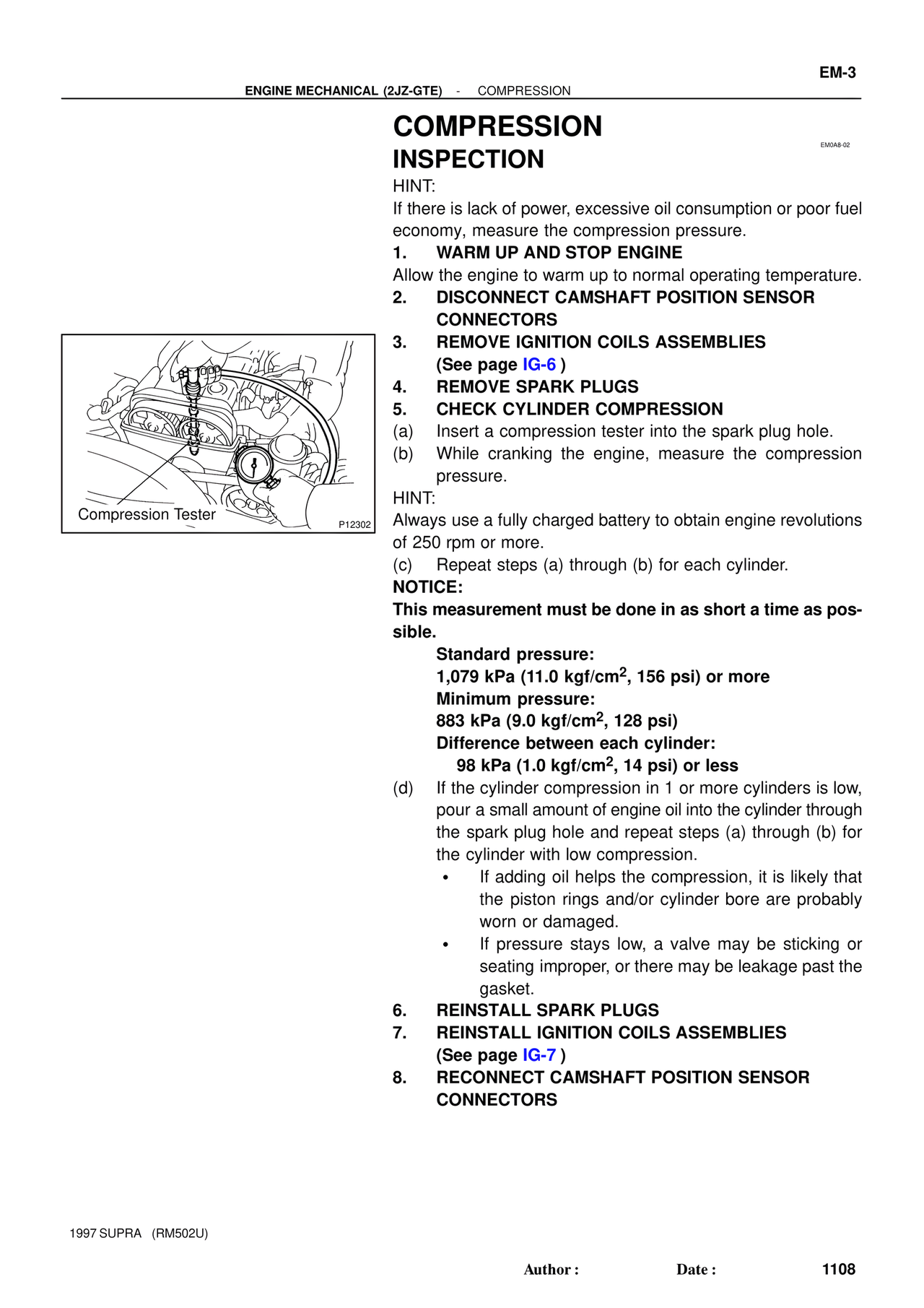 EM-3

ENGINE MECHANICAL (2JZ-GTE) - COMPRESSION

COMPRESSION

EM0A8-02

INSPECTION

HINT:
If there is lack of power, excessive oil consumption or poor fuel economy, measure the compression pressure.

1. WARM UP AND STOP ENGINE
Allow the engine to warm up to normal operating temperature.

2. DISCONNECT CAMSHAFT POSITION SENSOR CONNECTORS

3. REMOVE IGNITION COILS ASSEMBLIES (See page IG-6 )

4. REMOVE SPARK PLUGS

5. CHECK CYLINDER COMPRESSION

(a) Insert a compression tester into the spark plug hole.

(b) While cranking the engine, measure the compression pressure.

HINT:
Always use a fully charged battery to obtain engine revolutions of 250 rpm or more.

(c) Repeat steps (a) through (b) for each cylinder.

NOTICE:
This measurement must be done in as short a time as possible.

Standard pressure:
1,079 kPa (11.0 kgf/cm$^2$, 156 psi) or more
Minimum pressure:
883 kPa (9.0 kgf/cm$^2$, 128 psi)
Difference between each cylinder:
98 kPa (1.0 kgf/cm$^2$, 14 psi) or less

(d) If the cylinder compression in 1 or more cylinders is low, pour a small amount of engine oil into the cylinder through the spark plug hole and repeat steps (a) through (b) for the cylinder with low compression.

• If adding oil helps the compression, it is likely that the piston rings and/or cylinder bore are probably worn or damaged.

• If pressure stays low, a valve may be sticking or seating improper, or there may be leakage past the gasket.

6. REINSTALL SPARK PLUGS

7. REINSTALL IGNITION COILS ASSEMBLIES (See page IG-7 )

8. RECONNECT CAMSHAFT POSITION SENSOR CONNECTORS

Compression Tester

P12302

1997 SUPRA (RM502U)

Author : Date : 1108