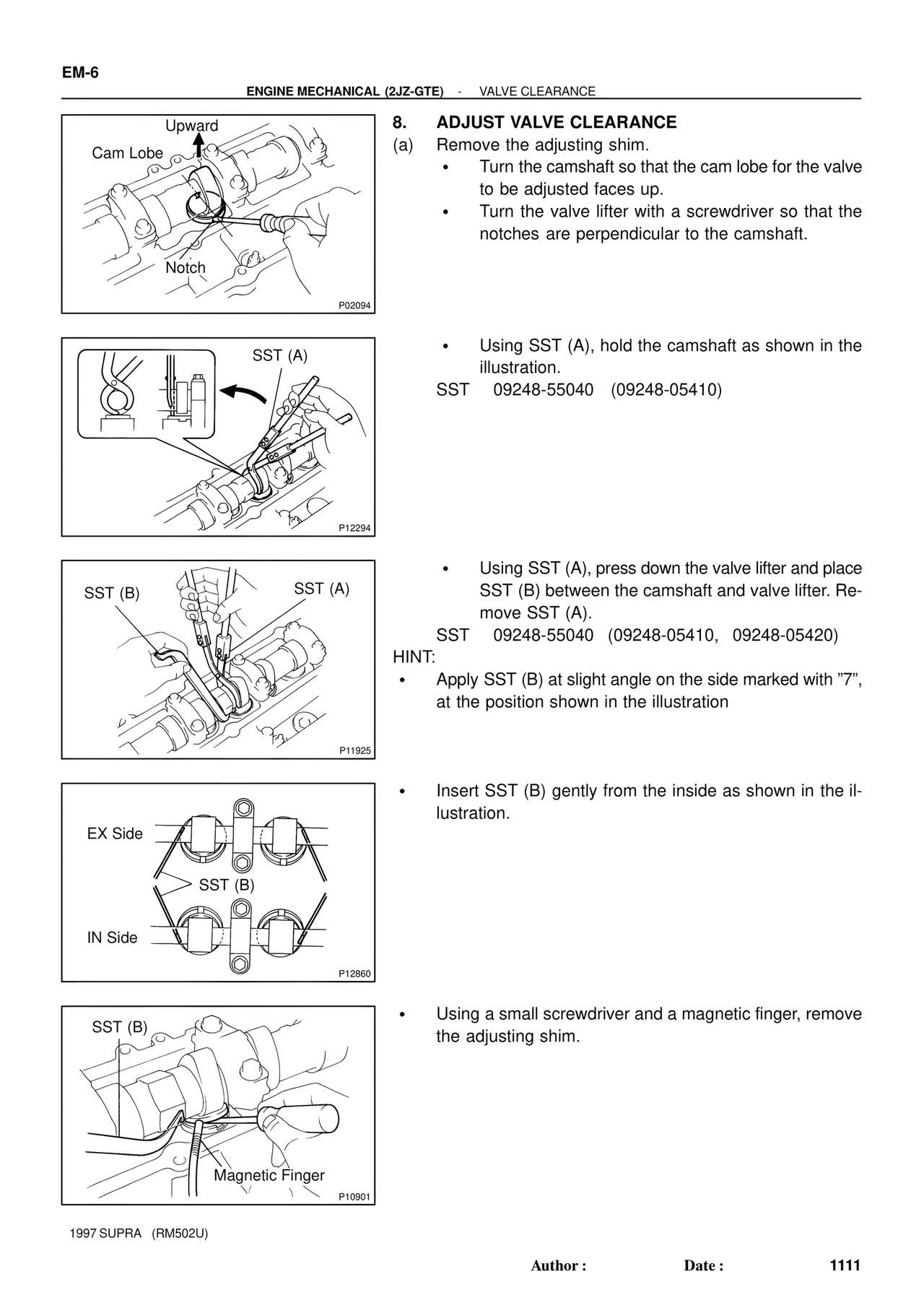 EM-6

ENGINE MECHANICAL (2JZ-GTE) - VALVE CLEARANCE

Upward
Cam Lobe
Notch
P02094

8. ADJUST VALVE CLEARANCE
(a) Remove the adjusting shim.
• Turn the camshaft so that the cam lobe for the valve to be adjusted faces up.
• Turn the valve lifter with a screwdriver so that the notches are perpendicular to the camshaft.

SST (A)
P12294

• Using SST (A), hold the camshaft as shown in the illustration.
SST 09248-55040 (09248-05410)

SST (B)
SST (A)
P11925

• Using SST (A), press down the valve lifter and place SST (B) between the camshaft and valve lifter. Remove SST (A).
SST 09248-55040 (09248-05410, 09248-05420)
HINT:
• Apply SST (B) at slight angle on the side marked with ”7”, at the position shown in the illustration

EX Side
SST (B)
IN Side
P12860

• Insert SST (B) gently from the inside as shown in the illustration.

SST (B)
Magnetic Finger
P10901

• Using a small screwdriver and a magnetic finger, remove the adjusting shim.

1997 SUPRA (RM502U)

Author : Date : 1111