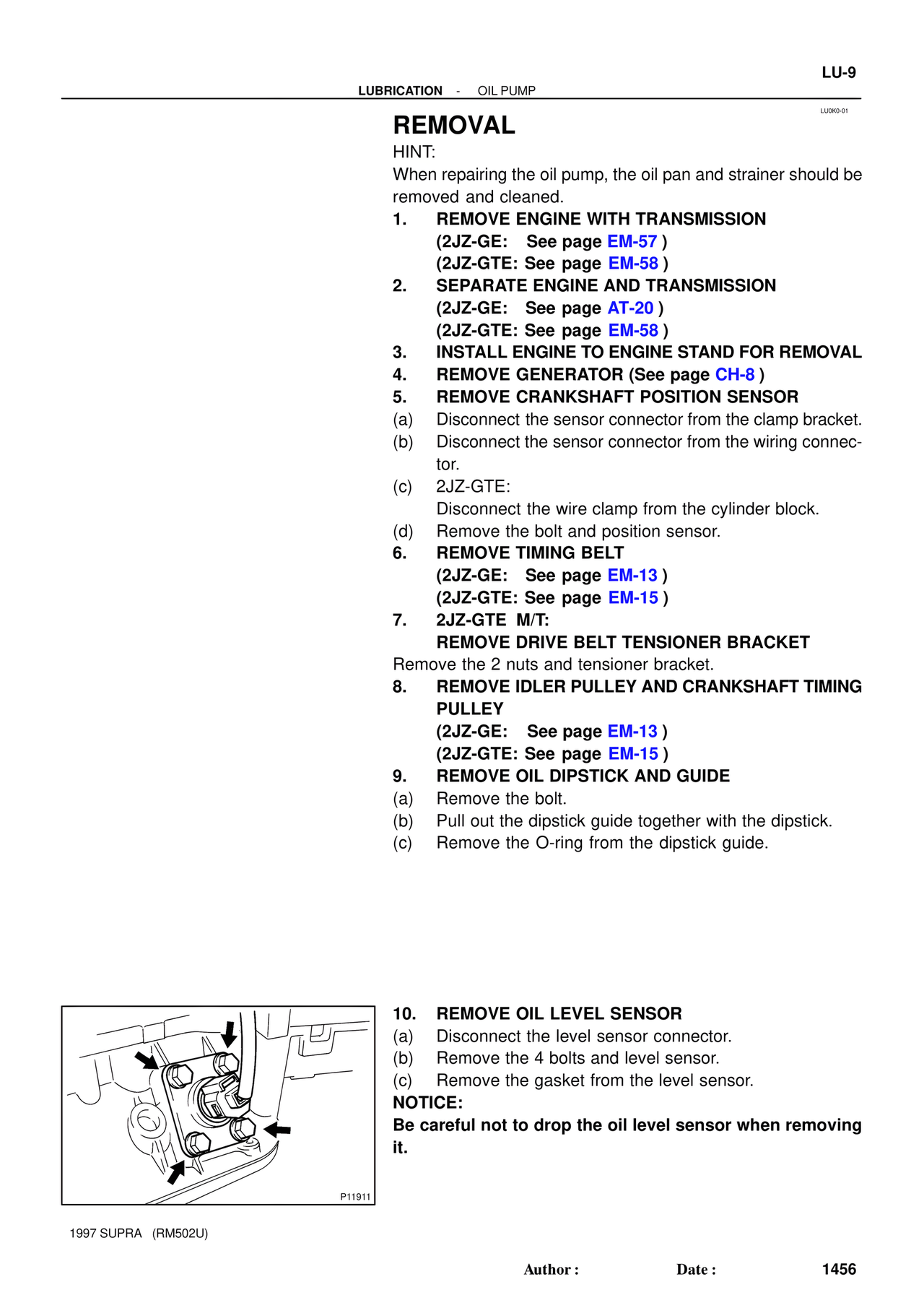 LU-9

LUBRICATION - OIL PUMP

LU0K0-01

REMOVAL

HINT:
When repairing the oil pump, the oil pan and strainer should be removed and cleaned.

1. REMOVE ENGINE WITH TRANSMISSION
(2JZ-GE: See page EM-57 )
(2JZ-GTE: See page EM-58 )

2. SEPARATE ENGINE AND TRANSMISSION
(2JZ-GE: See page AT-20 )
(2JZ-GTE: See page EM-58 )

3. INSTALL ENGINE TO ENGINE STAND FOR REMOVAL

4. REMOVE GENERATOR (See page CH-8 )

5. REMOVE CRANKSHAFT POSITION SENSOR
(a) Disconnect the sensor connector from the clamp bracket.
(b) Disconnect the sensor connector from the wiring connector.
(c) 2JZ-GTE:
Disconnect the wire clamp from the cylinder block.
(d) Remove the bolt and position sensor.

6. REMOVE TIMING BELT
(2JZ-GE: See page EM-13 )
(2JZ-GTE: See page EM-15 )

7. 2JZ-GTE M/T:
REMOVE DRIVE BELT TENSIONER BRACKET
Remove the 2 nuts and tensioner bracket.

8. REMOVE IDLER PULLEY AND CRANKSHAFT TIMING PULLEY
(2JZ-GE: See page EM-13 )
(2JZ-GTE: See page EM-15 )

9. REMOVE OIL DIPSTICK AND GUIDE
(a) Remove the bolt.
(b) Pull out the dipstick guide together with the dipstick.
(c) Remove the O-ring from the dipstick guide.

P11911

10. REMOVE OIL LEVEL SENSOR
(a) Disconnect the level sensor connector.
(b) Remove the 4 bolts and level sensor.
(c) Remove the gasket from the level sensor.
NOTICE:
Be careful not to drop the oil level sensor when removing it.

1997 SUPRA (RM502U)

Author : Date : 1456