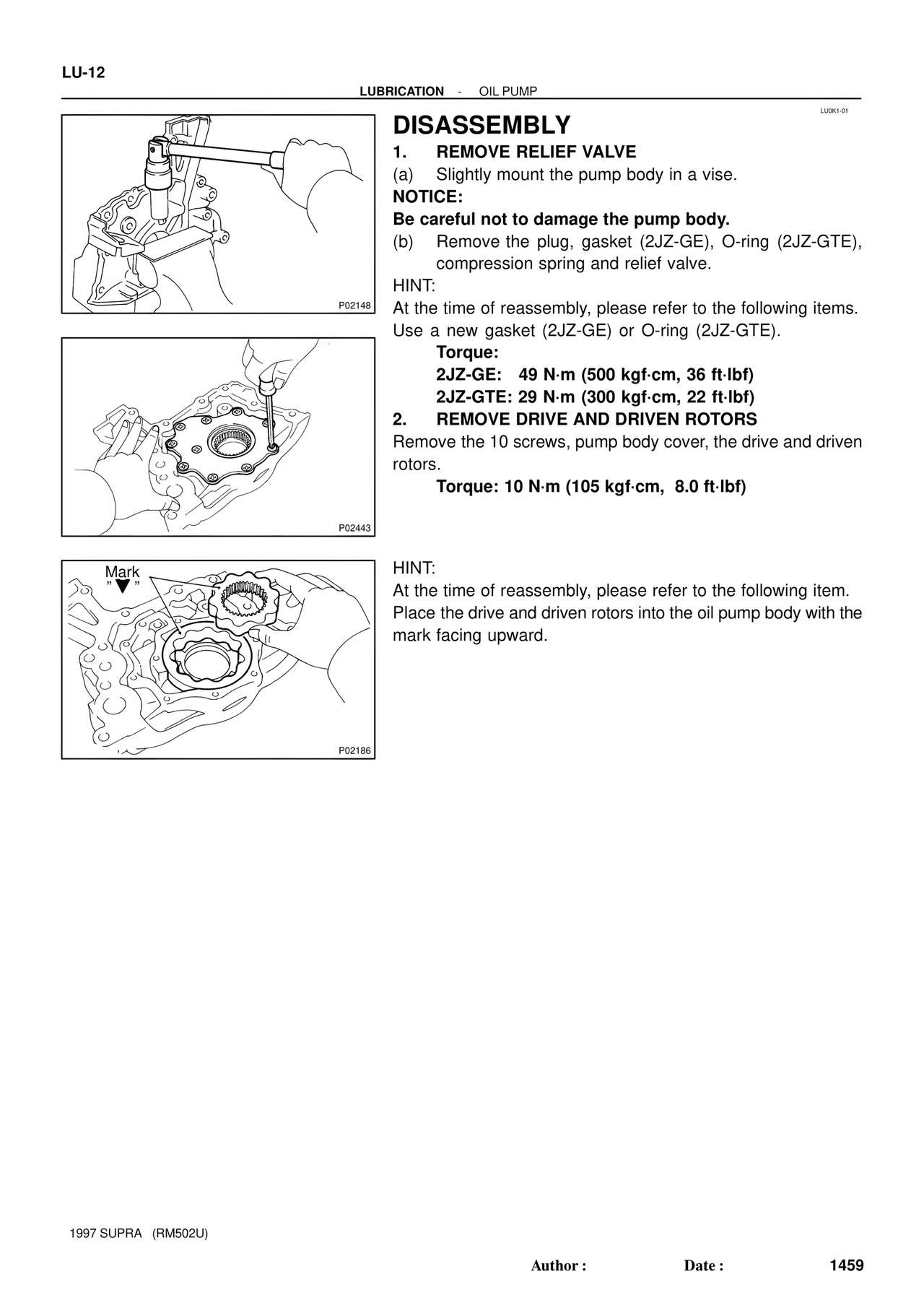 LU-12

LUBRICATION - OIL PUMP

LU0K1-01

P02148

P02443

Mark
"▼"

P02186

DISASSEMBLY

1. REMOVE RELIEF VALVE

(a) Slightly mount the pump body in a vise.

NOTICE:

Be careful not to damage the pump body.

(b) Remove the plug, gasket (2JZ-GE), O-ring (2JZ-GTE), compression spring and relief valve.

HINT:

At the time of reassembly, please refer to the following items.

Use a new gasket (2JZ-GE) or O-ring (2JZ-GTE).

Torque:

2JZ-GE: 49 N·m (500 kgf·cm, 36 ft·lbf)

2JZ-GTE: 29 N·m (300 kgf·cm, 22 ft·lbf)

2. REMOVE DRIVE AND DRIVEN ROTORS

Remove the 10 screws, pump body cover, the drive and driven rotors.

Torque: 10 N·m (105 kgf·cm, 8.0 ft·lbf)

HINT:

At the time of reassembly, please refer to the following item.

Place the drive and driven rotors into the oil pump body with the mark facing upward.

1997 SUPRA (RM502U)

Author : Date : 1459