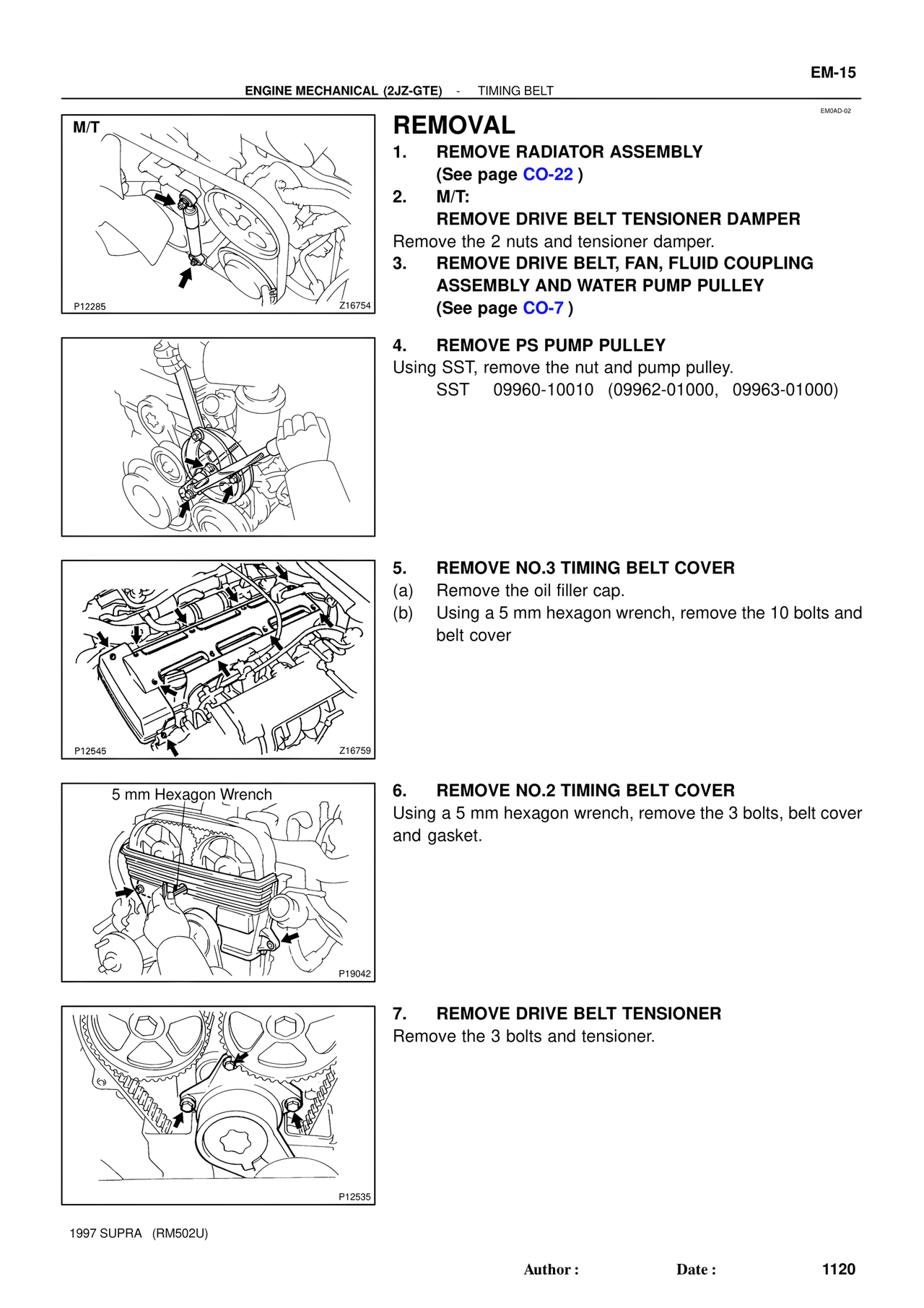 EM-15

ENGINE MECHANICAL (2JZ-GTE) - TIMING BELT

EM0AD-02

M/T

P12285 Z16754

REMOVAL

1. REMOVE RADIATOR ASSEMBLY (See page CO-22 )

2. M/T: REMOVE DRIVE BELT TENSIONER DAMPER

Remove the 2 nuts and tensioner damper.

3. REMOVE DRIVE BELT, FAN, FLUID COUPLING ASSEMBLY AND WATER PUMP PULLEY (See page CO-7 )

4. REMOVE PS PUMP PULLEY

Using SST, remove the nut and pump pulley.

SST 09960-10010 (09962-01000, 09963-01000)

P12545 Z16759

5. REMOVE NO.3 TIMING BELT COVER

(a) Remove the oil filler cap.

(b) Using a 5 mm hexagon wrench, remove the 10 bolts and belt cover

5 mm Hexagon Wrench

P19042

6. REMOVE NO.2 TIMING BELT COVER

Using a 5 mm hexagon wrench, remove the 3 bolts, belt cover and gasket.

P12535

7. REMOVE DRIVE BELT TENSIONER

Remove the 3 bolts and tensioner.

1997 SUPRA (RM502U)

Author : Date : 1120