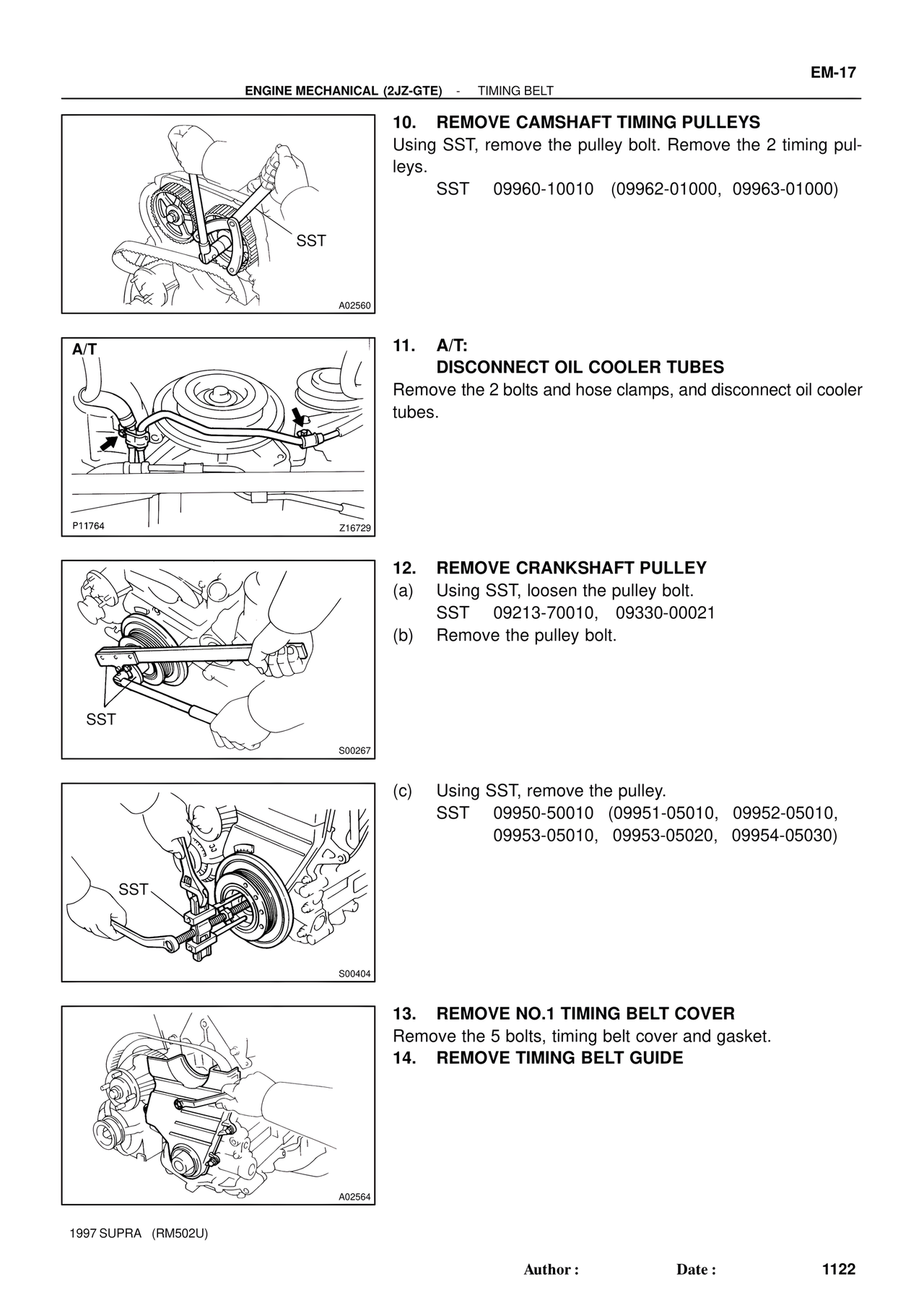 EM-17

ENGINE MECHANICAL (2JZ-GTE) - TIMING BELT

SST

A02560

10. REMOVE CAMSHAFT TIMING PULLEYS
Using SST, remove the pulley bolt. Remove the 2 timing pulleys.
SST 09960-10010 (09962-01000, 09963-01000)

A/T

P11764

Z16729

11. A/T:
DISCONNECT OIL COOLER TUBES
Remove the 2 bolts and hose clamps, and disconnect oil cooler tubes.

SST

S00267

12. REMOVE CRANKSHAFT PULLEY
(a) Using SST, loosen the pulley bolt.
SST 09213-70010, 09330-00021
(b) Remove the pulley bolt.

SST

S00404

(c) Using SST, remove the pulley.
SST 09950-50010 (09951-05010, 09952-05010, 09953-05010, 09953-05020, 09954-05030)

A02564

13. REMOVE NO.1 TIMING BELT COVER
Remove the 5 bolts, timing belt cover and gasket.
14. REMOVE TIMING BELT GUIDE

1997 SUPRA (RM502U)

Author : Date : 1122