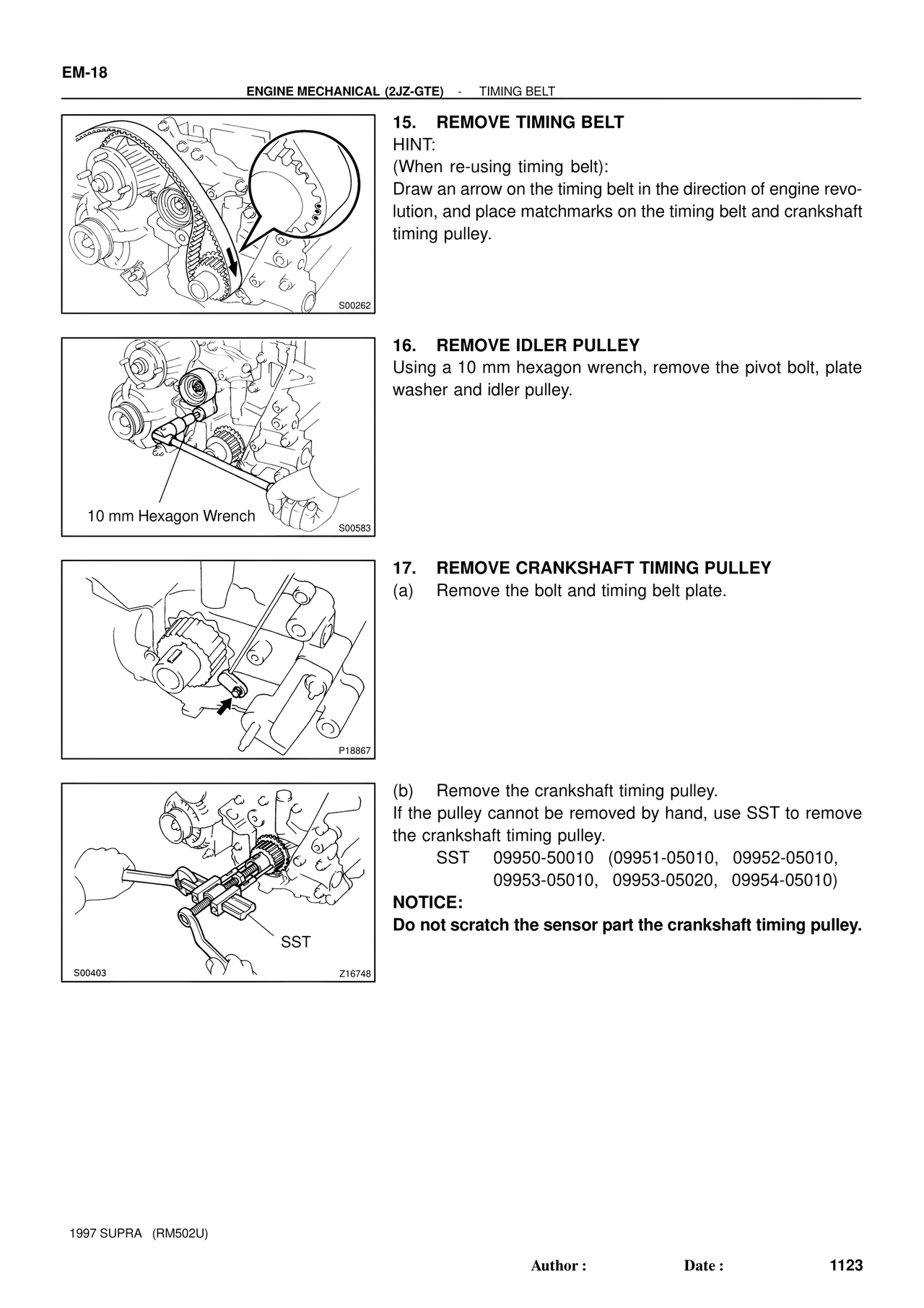 EM-18

ENGINE MECHANICAL (2JZ-GTE) - TIMING BELT

S00262

15. REMOVE TIMING BELT
HINT:
(When re-using timing belt):
Draw an arrow on the timing belt in the direction of engine revolution, and place matchmarks on the timing belt and crankshaft timing pulley.

10 mm Hexagon Wrench
S00583

16. REMOVE IDLER PULLEY
Using a 10 mm hexagon wrench, remove the pivot bolt, plate washer and idler pulley.

P18867

17. REMOVE CRANKSHAFT TIMING PULLEY
(a) Remove the bolt and timing belt plate.

SST
S00403
Z16748

(b) Remove the crankshaft timing pulley.
If the pulley cannot be removed by hand, use SST to remove the crankshaft timing pulley.
SST 09950-50010 (09951-05010, 09952-05010, 09953-05010, 09953-05020, 09954-05010)
NOTICE:
Do not scratch the sensor part the crankshaft timing pulley.

1997 SUPRA (RM502U)

Author : Date : 1123