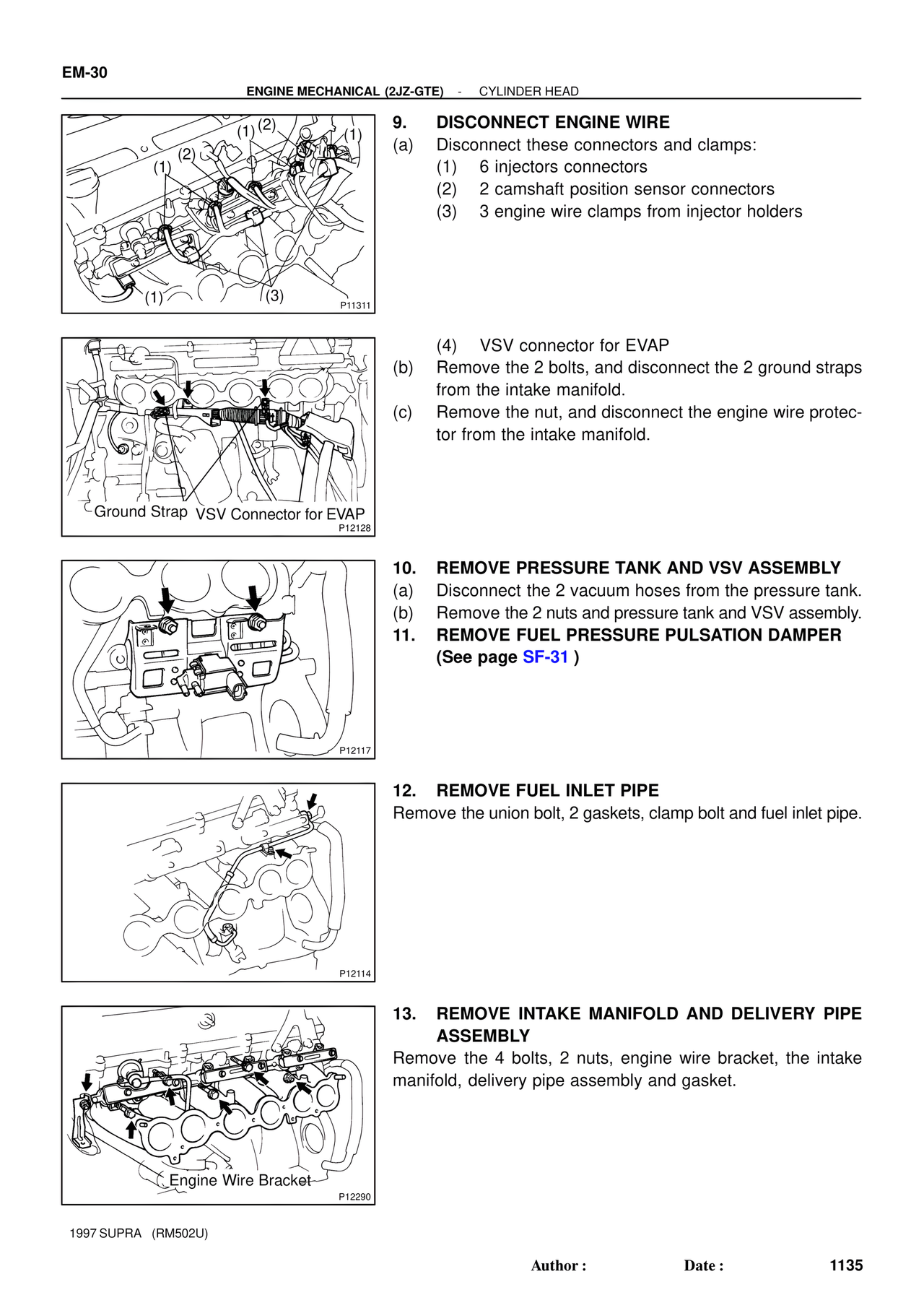 EM-30

ENGINE MECHANICAL (2JZ-GTE) - CYLINDER HEAD

(1) (2) (1) (2) (1) (1) (3)
P11311

9. DISCONNECT ENGINE WIRE
(a) Disconnect these connectors and clamps:
(1) 6 injectors connectors
(2) 2 camshaft position sensor connectors
(3) 3 engine wire clamps from injector holders

Ground Strap VSV Connector for EVAP
P12128

(4) VSV connector for EVAP
(b) Remove the 2 bolts, and disconnect the 2 ground straps from the intake manifold.
(c) Remove the nut, and disconnect the engine wire protector from the intake manifold.

P12117

10. REMOVE PRESSURE TANK AND VSV ASSEMBLY
(a) Disconnect the 2 vacuum hoses from the pressure tank.
(b) Remove the 2 nuts and pressure tank and VSV assembly.
11. REMOVE FUEL PRESSURE PULSATION DAMPER (See page SF-31 )

P12114

12. REMOVE FUEL INLET PIPE
Remove the union bolt, 2 gaskets, clamp bolt and fuel inlet pipe.

Engine Wire Bracket
P12290

13. REMOVE INTAKE MANIFOLD AND DELIVERY PIPE ASSEMBLY
Remove the 4 bolts, 2 nuts, engine wire bracket, the intake manifold, delivery pipe assembly and gasket.

1997 SUPRA (RM502U)

Author : Date : 1135