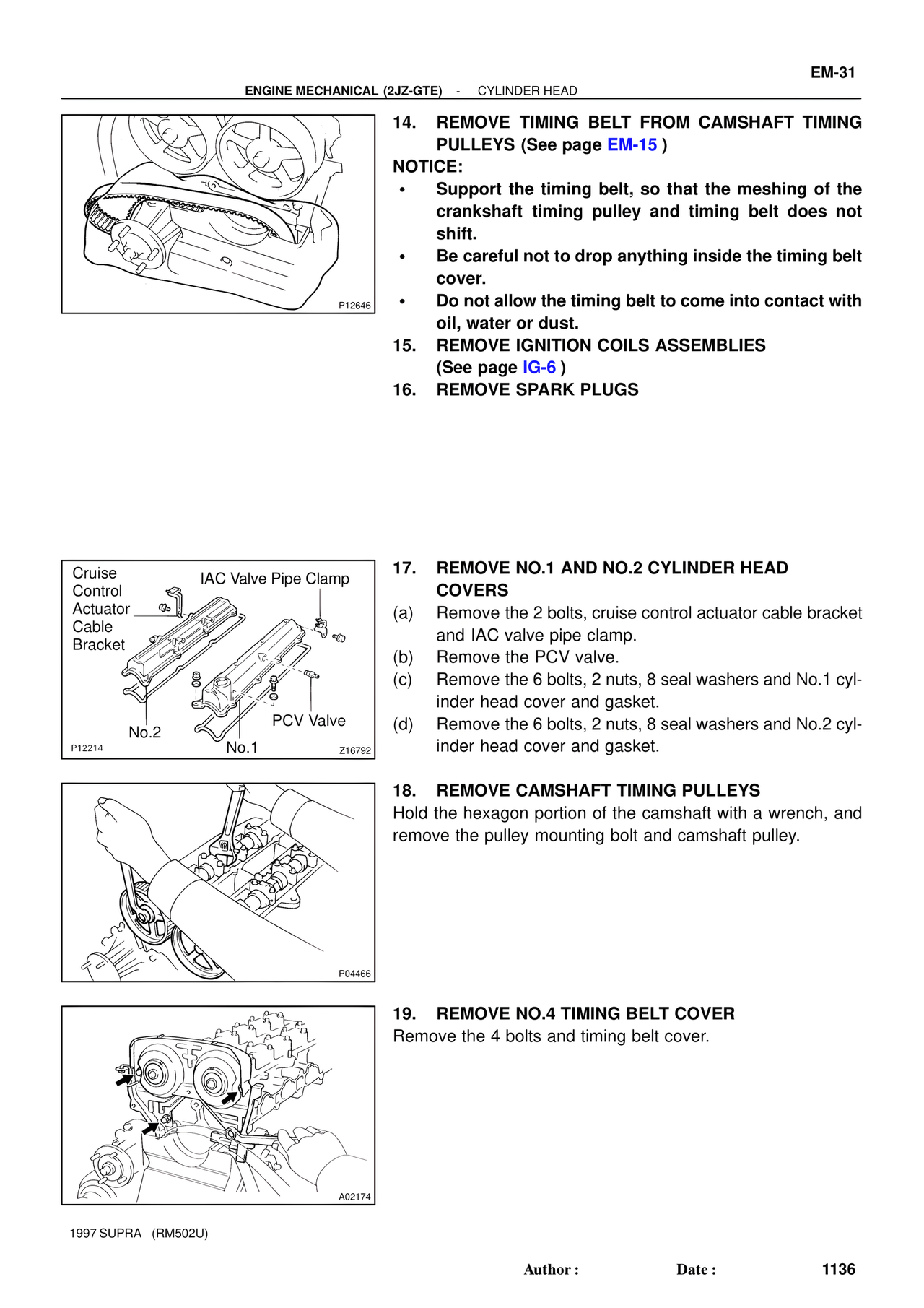 EM-31

ENGINE MECHANICAL (2JZ-GTE) - CYLINDER HEAD

P12646

14. REMOVE TIMING BELT FROM CAMSHAFT TIMING PULLEYS (See page EM-15 )

NOTICE:

• Support the timing belt, so that the meshing of the crankshaft timing pulley and timing belt does not shift.

• Be careful not to drop anything inside the timing belt cover.

• Do not allow the timing belt to come into contact with oil, water or dust.

15. REMOVE IGNITION COILS ASSEMBLIES (See page IG-6 )

16. REMOVE SPARK PLUGS

Cruise Control Actuator Cable Bracket

IAC Valve Pipe Clamp

PCV Valve

No.2

No.1

P12214

Z16792

17. REMOVE NO.1 AND NO.2 CYLINDER HEAD COVERS

(a) Remove the 2 bolts, cruise control actuator cable bracket and IAC valve pipe clamp.

(b) Remove the PCV valve.

(c) Remove the 6 bolts, 2 nuts, 8 seal washers and No.1 cylinder head cover and gasket.

(d) Remove the 6 bolts, 2 nuts, 8 seal washers and No.2 cylinder head cover and gasket.

P04466

18. REMOVE CAMSHAFT TIMING PULLEYS

Hold the hexagon portion of the camshaft with a wrench, and remove the pulley mounting bolt and camshaft pulley.

A02174

19. REMOVE NO.4 TIMING BELT COVER

Remove the 4 bolts and timing belt cover.

1997 SUPRA (RM502U)

Author : Date : 1136